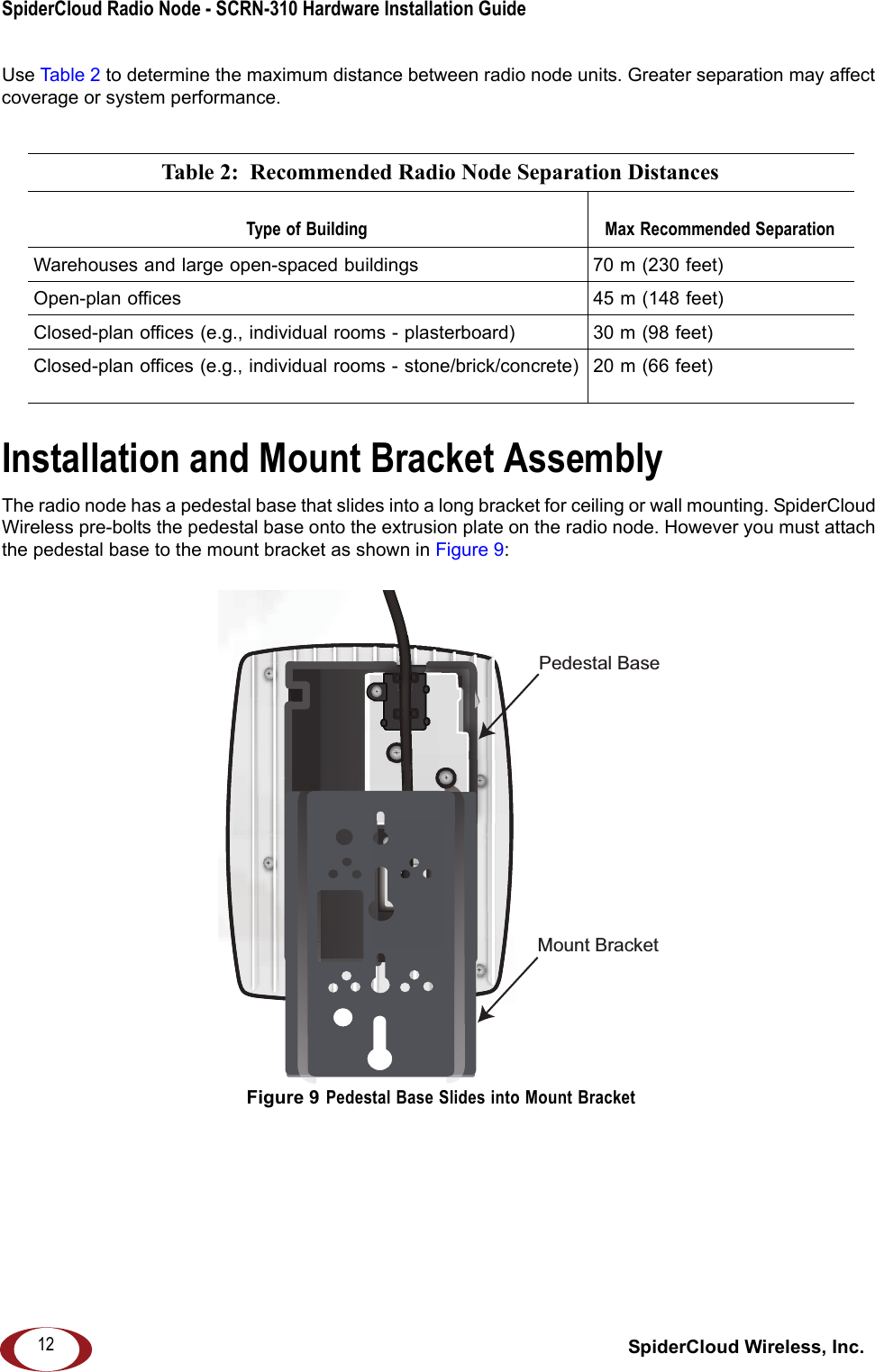 SpiderCloud Radio Node - SCRN-310 Hardware Installation Guide

Use Table 2 to determine the maximum distance between radio node units. Greater separation may affect coverage or system performance.

Table 2: Recommended Radio Node Separation Distances

| Type of Building | Max Recommended Separation |
|---|---|
| Warehouses and large open-spaced buildings | 70 m (230 feet) |
| Open-plan offices | 45 m (148 feet) |
| Closed-plan offices (e.g., individual rooms - plasterboard) | 30 m (98 feet) |
| Closed-plan offices (e.g., individual rooms - stone/brick/concrete) | 20 m (66 feet) |

Installation and Mount Bracket Assembly

The radio node has a pedestal base that slides into a long bracket for ceiling or wall mounting. SpiderCloud Wireless pre-bolts the pedestal base onto the extrusion plate on the radio node. However you must attach the pedestal base to the mount bracket as shown in Figure 9:

Pedestal Base

Mount Bracket

Figure 9 Pedestal Base Slides into Mount Bracket

12

SpiderCloud Wireless, Inc.