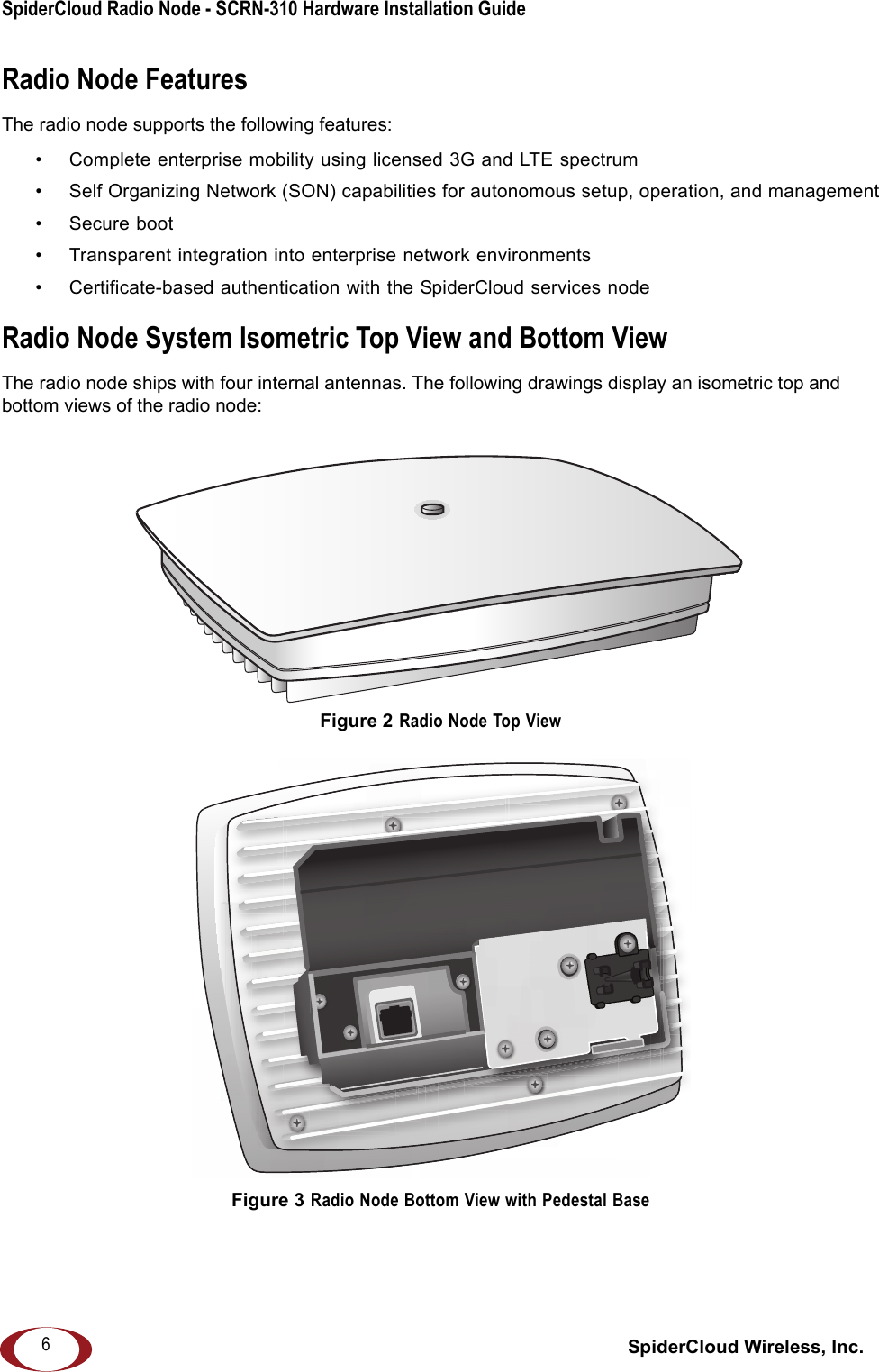 SpiderCloud Radio Node - SCRN-310 Hardware Installation Guide

Radio Node Features

The radio node supports the following features:

• Complete enterprise mobility using licensed 3G and LTE spectrum
• Self Organizing Network (SON) capabilities for autonomous setup, operation, and management
• Secure boot
• Transparent integration into enterprise network environments
• Certificate-based authentication with the SpiderCloud services node

Radio Node System Isometric Top View and Bottom View

The radio node ships with four internal antennas. The following drawings display an isometric top and bottom views of the radio node:

Figure 2 Radio Node Top View

Figure 3 Radio Node Bottom View with Pedestal Base

6

SpiderCloud Wireless, Inc.