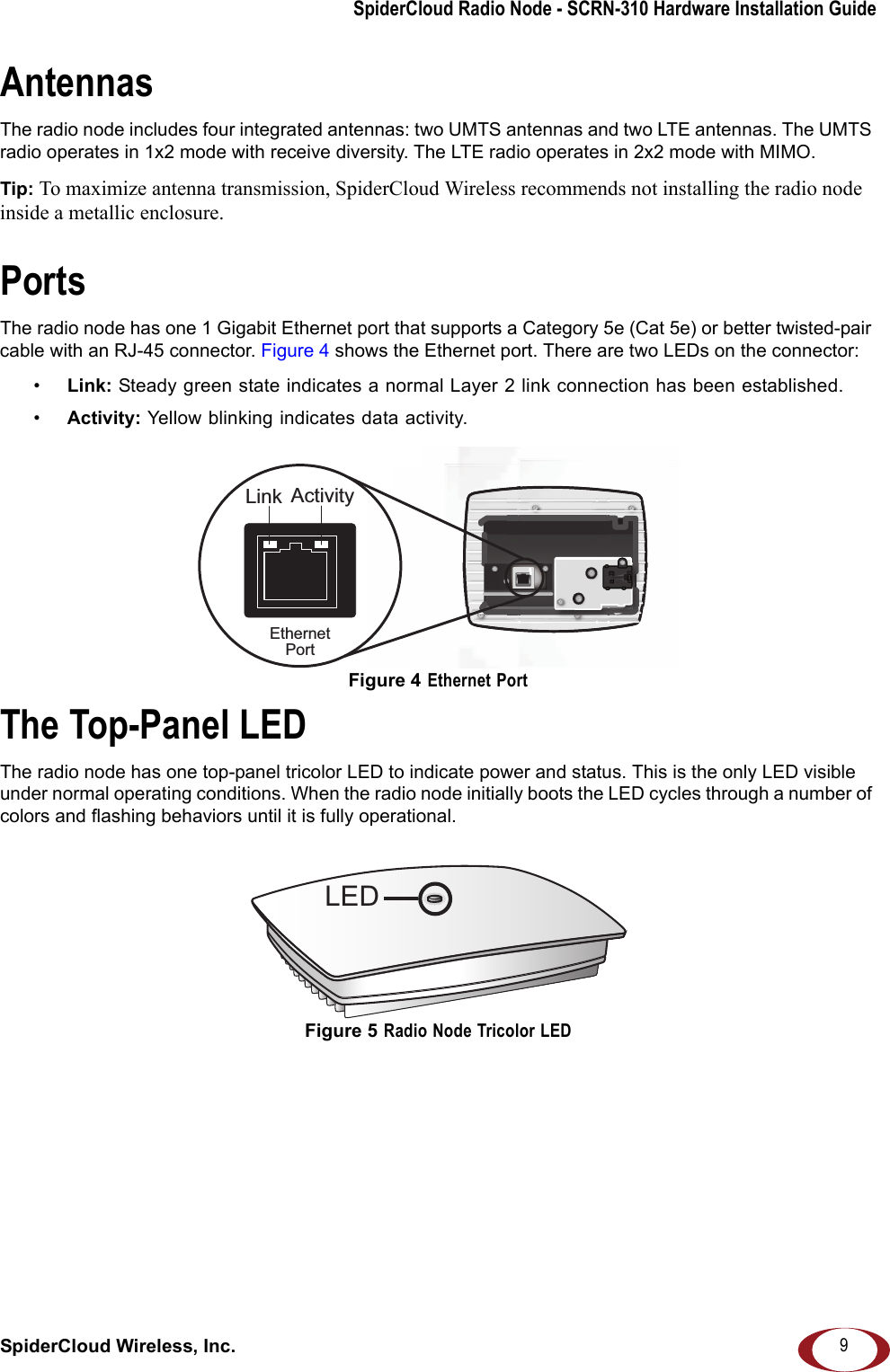 SpiderCloud Radio Node - SCRN-310 Hardware Installation Guide

Antennas

The radio node includes four integrated antennas: two UMTS antennas and two LTE antennas. The UMTS radio operates in 1x2 mode with receive diversity. The LTE radio operates in 2x2 mode with MIMO.

Tip: To maximize antenna transmission, SpiderCloud Wireless recommends not installing the radio node inside a metallic enclosure.

Ports

The radio node has one 1 Gigabit Ethernet port that supports a Category 5e (Cat 5e) or better twisted-pair cable with an RJ-45 connector. Figure 4 shows the Ethernet port. There are two LEDs on the connector:

• Link: Steady green state indicates a normal Layer 2 link connection has been established.

• Activity: Yellow blinking indicates data activity.

Link Activity

Ethernet Port

Figure 4 Ethernet Port

The Top-Panel LED

The radio node has one top-panel tricolor LED to indicate power and status. This is the only LED visible under normal operating conditions. When the radio node initially boots the LED cycles through a number of colors and flashing behaviors until it is fully operational.

LED

Figure 5 Radio Node Tricolor LED

SpiderCloud Wireless, Inc.

9