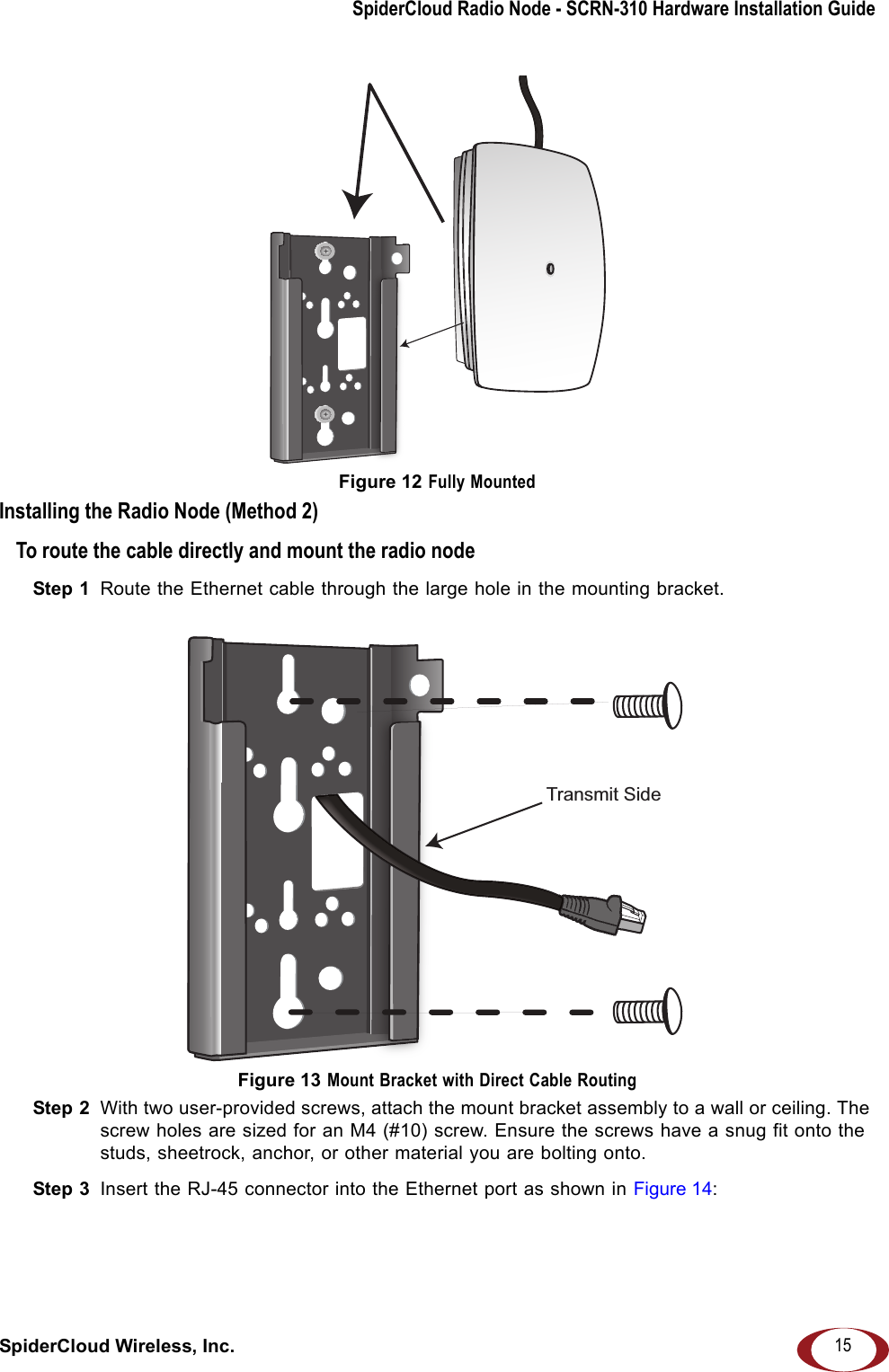 SpiderCloud Radio Node - SCRN-310 Hardware Installation Guide

Figure 12 Fully Mounted

Installing the Radio Node (Method 2)

To route the cable directly and mount the radio node

Step 1 Route the Ethernet cable through the large hole in the mounting bracket.

Transmit Side

Figure 13 Mount Bracket with Direct Cable Routing

Step 2 With two user-provided screws, attach the mount bracket assembly to a wall or ceiling. The screw holes are sized for an M4 (#10) screw. Ensure the screws have a snug fit onto the studs, sheetrock, anchor, or other material you are bolting onto.

Step 3 Insert the RJ-45 connector into the Ethernet port as shown in Figure 14:

SpiderCloud Wireless, Inc.

15