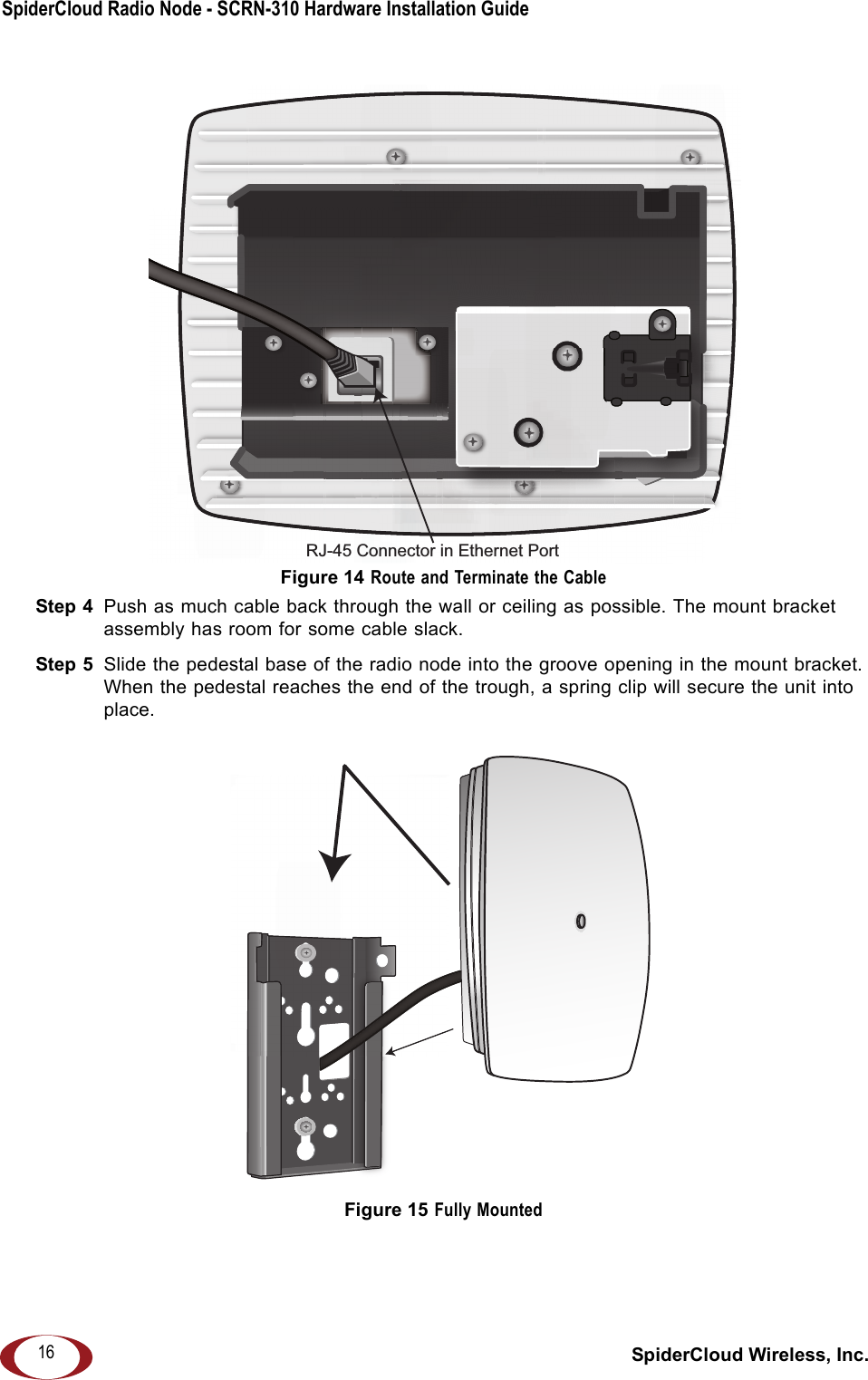 SpiderCloud Radio Node - SCRN-310 Hardware Installation Guide

RJ-45 Connector in Ethernet Port

Figure 14 Route and Terminate the Cable

Step 4 Push as much cable back through the wall or ceiling as possible. The mount bracket assembly has room for some cable slack.

Step 5 Slide the pedestal base of the radio node into the groove opening in the mount bracket. When the pedestal reaches the end of the trough, a spring clip will secure the unit into place.

Figure 15 Fully Mounted

16

SpiderCloud Wireless, Inc.