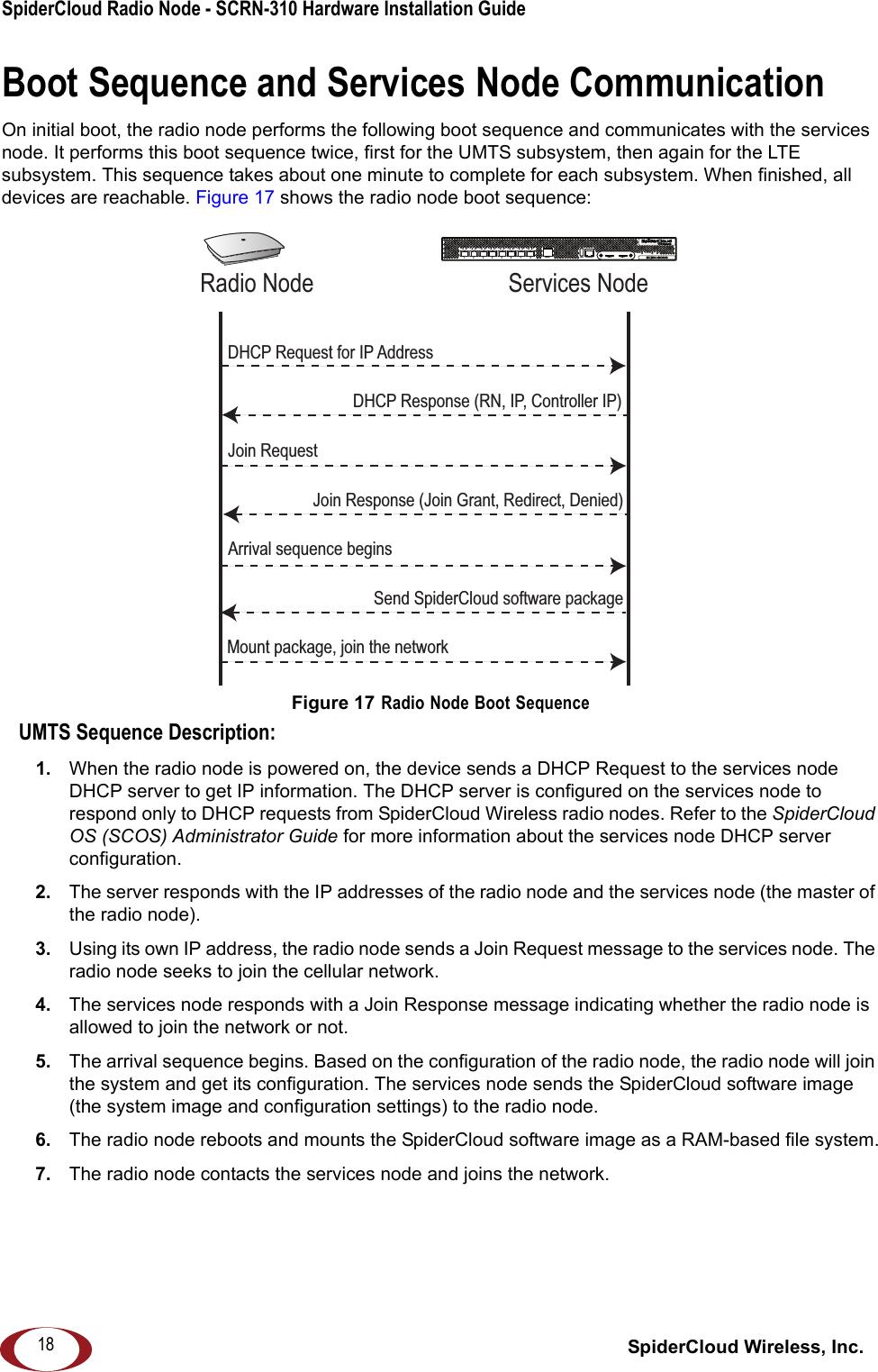 SpiderCloud Radio Node - SCRN-310 Hardware Installation Guide

Boot Sequence and Services Node Communication

On initial boot, the radio node performs the following boot sequence and communicates with the services node. It performs this boot sequence twice, first for the UMTS subsystem, then again for the LTE subsystem. This sequence takes about one minute to complete for each subsystem. When finished, all devices are reachable. Figure 17 shows the radio node boot sequence:

Radio Node

Services Node

DHCP Request for IP Address

DHCP Response (RN, IP, Controller IP)

Join Request

Join Response (Join Grant, Redirect, Denied)

Arrival sequence begins

Send SpiderCloud software package

Mount package, join the network

Figure 17 Radio Node Boot Sequence

UMTS Sequence Description:

1. When the radio node is powered on, the device sends a DHCP Request to the services node DHCP server to get IP information. The DHCP server is configured on the services node to respond only to DHCP requests from SpiderCloud Wireless radio nodes. Refer to the SpiderCloud OS (SCOS) Administrator Guide for more information about the services node DHCP server configuration.

2. The server responds with the IP addresses of the radio node and the services node (the master of the radio node).

3. Using its own IP address, the radio node sends a Join Request message to the services node. The radio node seeks to join the cellular network.

4. The services node responds with a Join Response message indicating whether the radio node is allowed to join the network or not.

5. The arrival sequence begins. Based on the configuration of the radio node, the radio node will join the system and get its configuration. The services node sends the SpiderCloud software image (the system image and configuration settings) to the radio node.

6. The radio node reboots and mounts the SpiderCloud software image as a RAM-based file system.

7. The radio node contacts the services node and joins the network.

18

SpiderCloud Wireless, Inc.