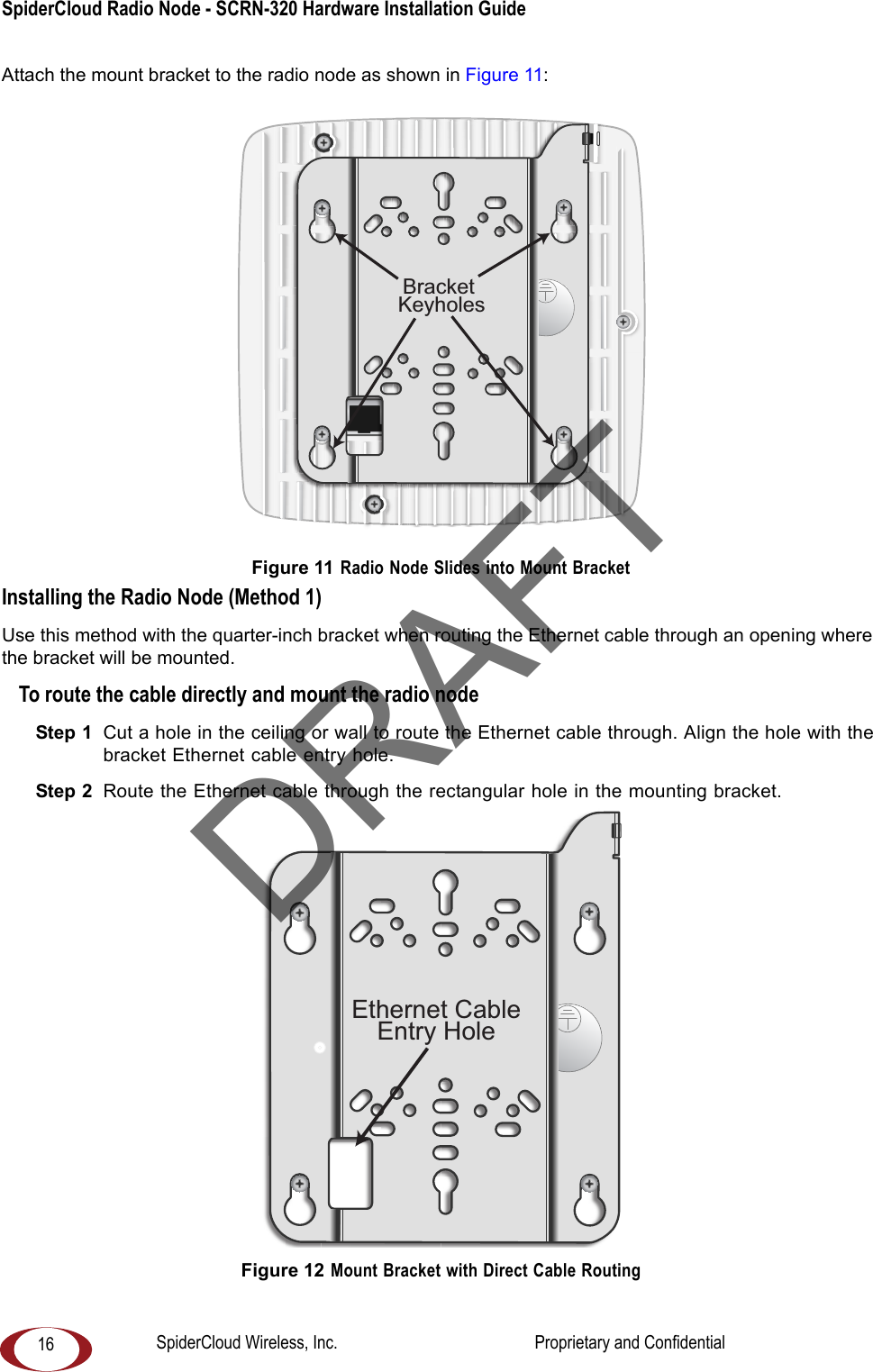 SpiderCloud Radio Node - SCRN-320 Hardware Installation Guide

Attach the mount bracket to the radio node as shown in Figure 11:

Bracket Keyholes

Figure 11 Radio Node Slides into Mount Bracket

Installing the Radio Node (Method 1)

Use this method with the quarter-inch bracket when routing the Ethernet cable through an opening where the bracket will be mounted.

To route the cable directly and mount the radio node

Step 1 Cut a hole in the ceiling or wall to route the Ethernet cable through. Align the hole with the bracket Ethernet cable entry hole.

Step 2 Route the Ethernet cable through the rectangular hole in the mounting bracket.

Ethernet Cable Entry Hole

Figure 12 Mount Bracket with Direct Cable Routing

DRAFT

16

SpiderCloud Wireless, Inc.

Proprietary and Confidential