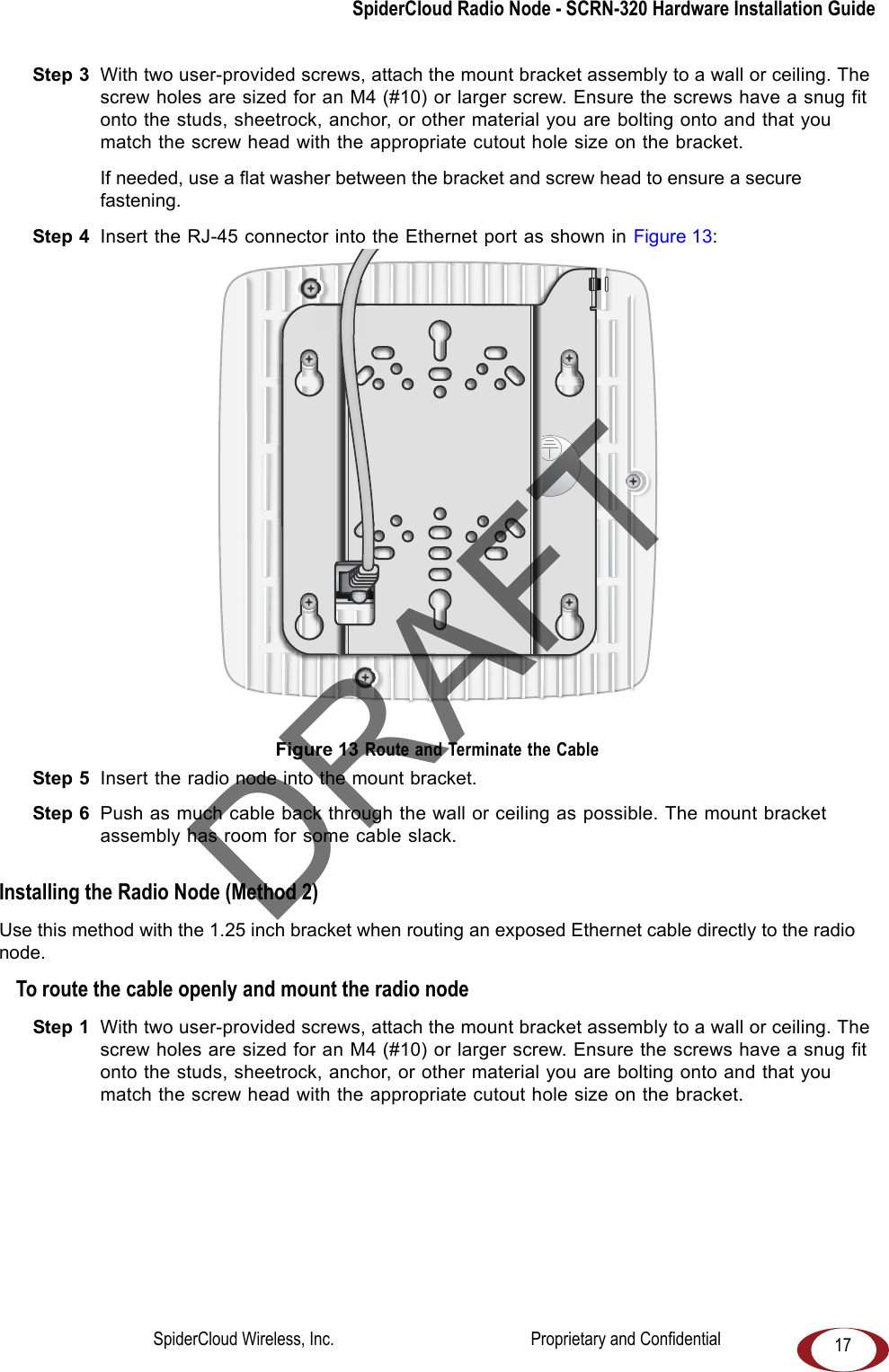 SpiderCloud Radio Node - SCRN-320 Hardware Installation Guide

Step 3 With two user-provided screws, attach the mount bracket assembly to a wall or ceiling. The screw holes are sized for an M4 (#10) or larger screw. Ensure the screws have a snug fit onto the studs, sheetrock, anchor, or other material you are bolting onto and that you match the screw head with the appropriate cutout hole size on the bracket.

If needed, use a flat washer between the bracket and screw head to ensure a secure fastening.

Step 4 Insert the RJ-45 connector into the Ethernet port as shown in Figure 13:

DRAFT

Figure 13 Route and Terminate the Cable

Step 5 Insert the radio node into the mount bracket.

Step 6 Push as much cable back through the wall or ceiling as possible. The mount bracket assembly has room for some cable slack.

Installing the Radio Node (Method 2)

Use this method with the 1.25 inch bracket when routing an exposed Ethernet cable directly to the radio node.

To route the cable openly and mount the radio node

Step 1 With two user-provided screws, attach the mount bracket assembly to a wall or ceiling. The screw holes are sized for an M4 (#10) or larger screw. Ensure the screws have a snug fit onto the studs, sheetrock, anchor, or other material you are bolting onto and that you match the screw head with the appropriate cutout hole size on the bracket.

SpiderCloud Wireless, Inc. Proprietary and Confidential 17