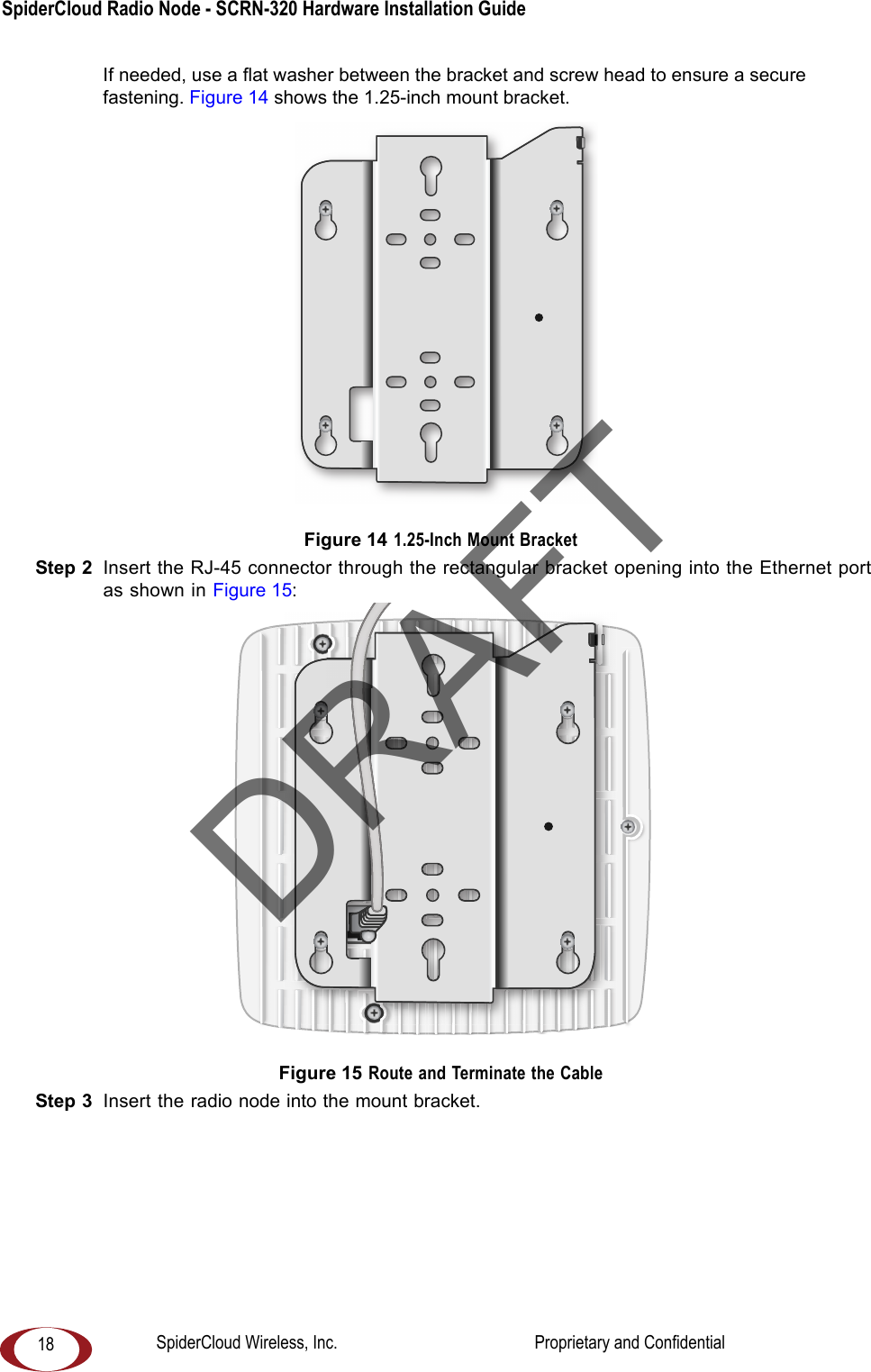 SpiderCloud Radio Node - SCRN-320 Hardware Installation Guide

If needed, use a flat washer between the bracket and screw head to ensure a secure fastening. Figure 14 shows the 1.25-inch mount bracket.

Figure 14 1.25-Inch Mount Bracket

Step 2 Insert the RJ-45 connector through the rectangular bracket opening into the Ethernet port as shown in Figure 15:

DRAFT

Figure 15 Route and Terminate the Cable

Step 3 Insert the radio node into the mount bracket.

18

SpiderCloud Wireless, Inc.

Proprietary and Confidential