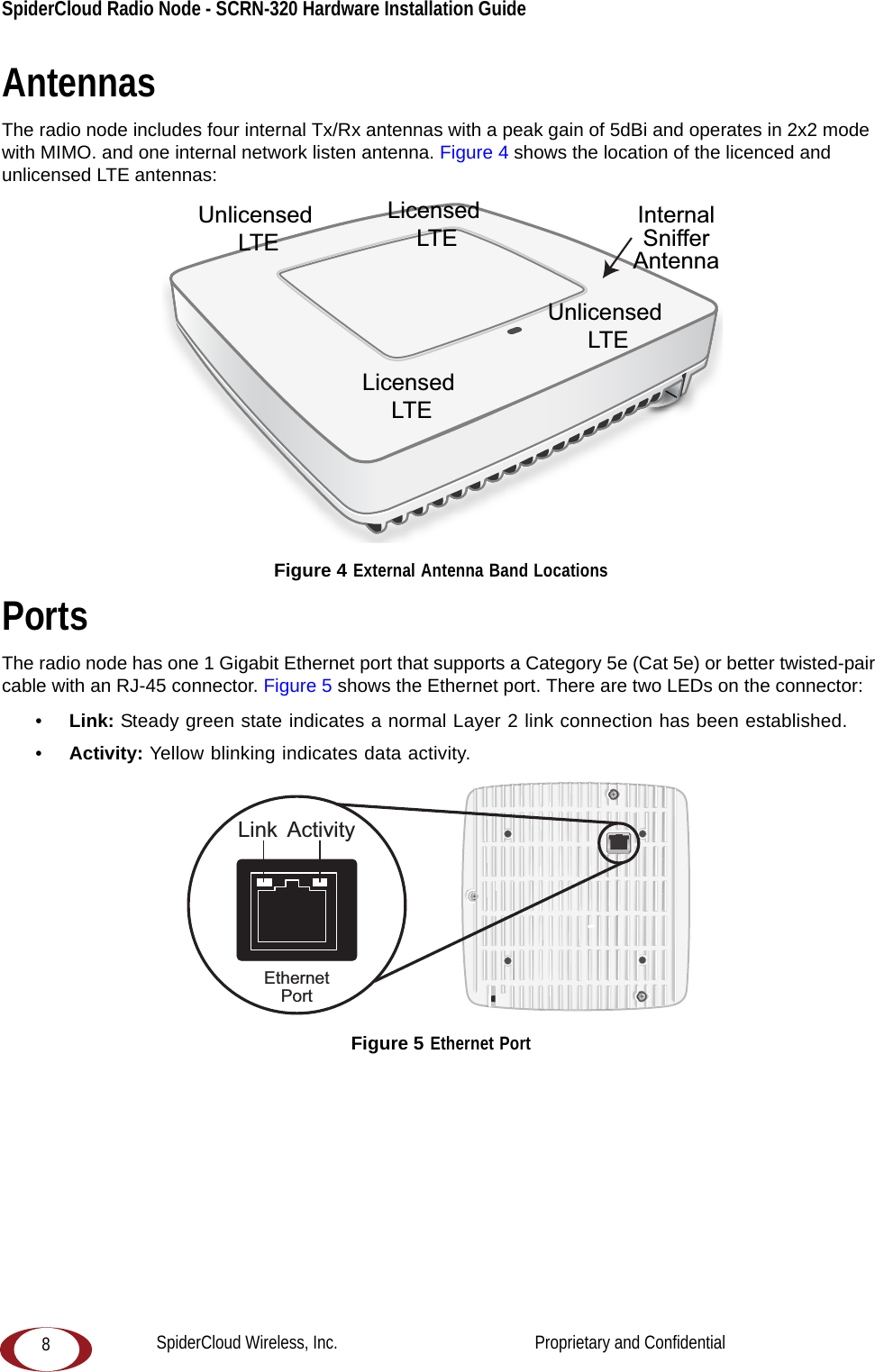 SpiderCloud Radio Node - SCRN-320 Hardware Installation Guide

Antennas

The radio node includes four internal Tx/Rx antennas with a peak gain of 5dBi and operates in 2x2 mode with MIMO. and one internal network listen antenna. Figure 4 shows the location of the licenced and unlicensed LTE antennas:

Unlicensed LTE

Licensed LTE

Internal Sniffer Antenna

Unlicensed LTE

Licensed LTE

Figure 4 External Antenna Band Locations

Ports

The radio node has one 1 Gigabit Ethernet port that supports a Category 5e (Cat 5e) or better twisted-pair cable with an RJ-45 connector. Figure 5 shows the Ethernet port. There are two LEDs on the connector:

• Link: Steady green state indicates a normal Layer 2 link connection has been established.

• Activity: Yellow blinking indicates data activity.

Link Activity

Ethernet Port

Figure 5 Ethernet Port

8

SpiderCloud Wireless, Inc.

Proprietary and Confidential