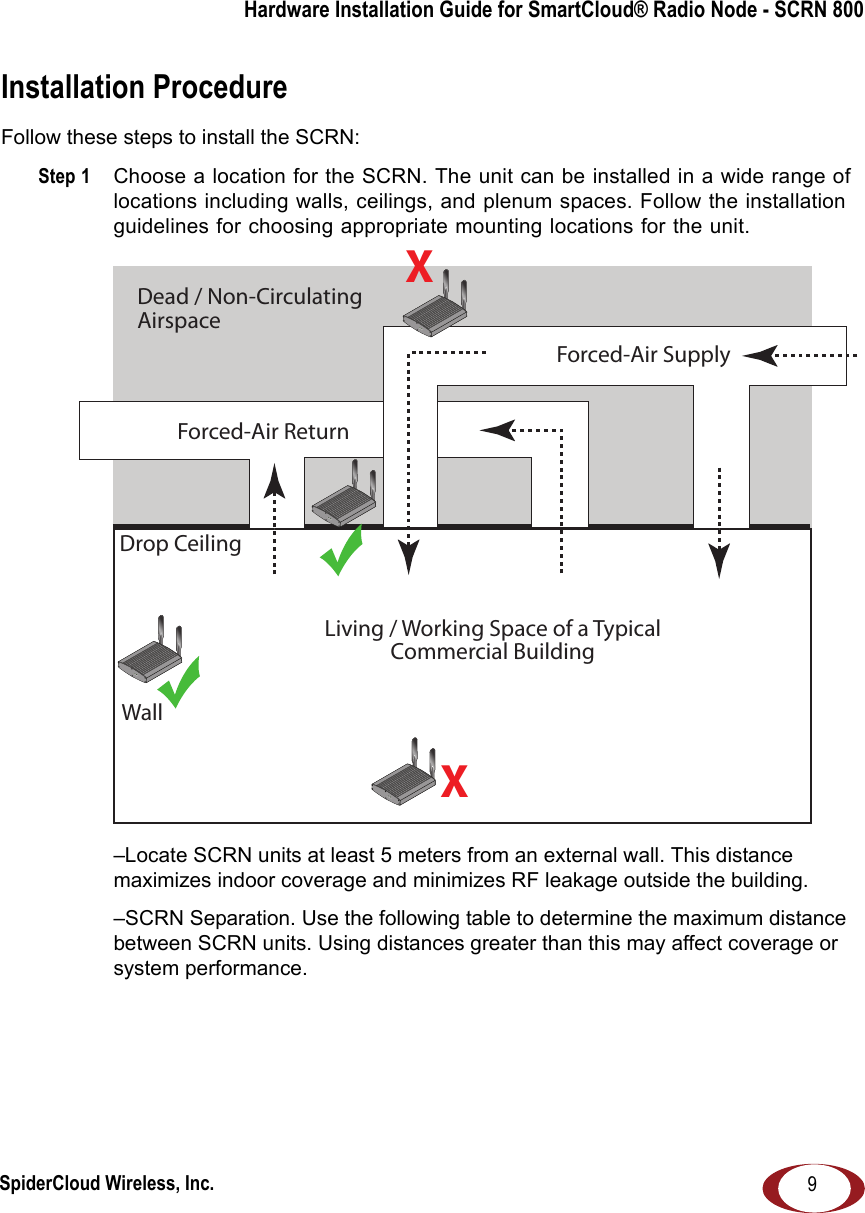 Hardware Installation Guide for SmartCloud® Radio Node - SCRN 800

Installation Procedure

Follow these steps to install the SCRN:

Step 1 Choose a location for the SCRN. The unit can be installed in a wide range of locations including walls, ceilings, and plenum spaces. Follow the installation guidelines for choosing appropriate mounting locations for the unit.

X

Dead / Non-Circulating Airspace

Forced-Air Supply

Forced-Air Return

Drop Ceiling

Living / Working Space of a Typical Commercial Building

Wall

X

–Locate SCRN units at least 5 meters from an external wall. This distance maximizes indoor coverage and minimizes RF leakage outside the building.

–SCRN Separation. Use the following table to determine the maximum distance between SCRN units. Using distances greater than this may affect coverage or system performance.

SpiderCloud Wireless, Inc.

9