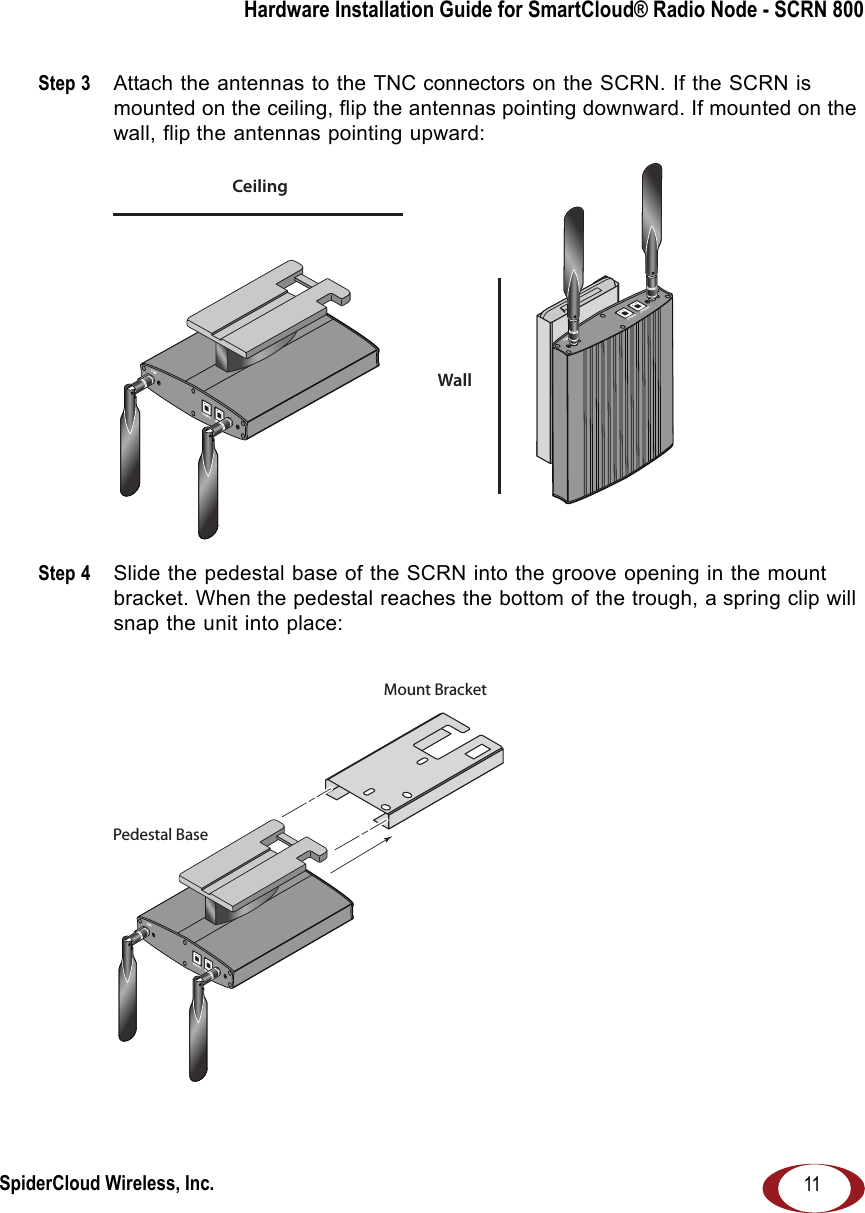 Hardware Installation Guide for SmartCloud® Radio Node - SCRN 800

Step 3 Attach the antennas to the TNC connectors on the SCRN. If the SCRN is mounted on the ceiling, flip the antennas pointing downward. If mounted on the wall, flip the antennas pointing upward:

Ceiling

Wall

Step 4 Slide the pedestal base of the SCRN into the groove opening in the mount bracket. When the pedestal reaches the bottom of the trough, a spring clip will snap the unit into place:

Mount Bracket

Pedestal Base

SpiderCloud Wireless, Inc.

11