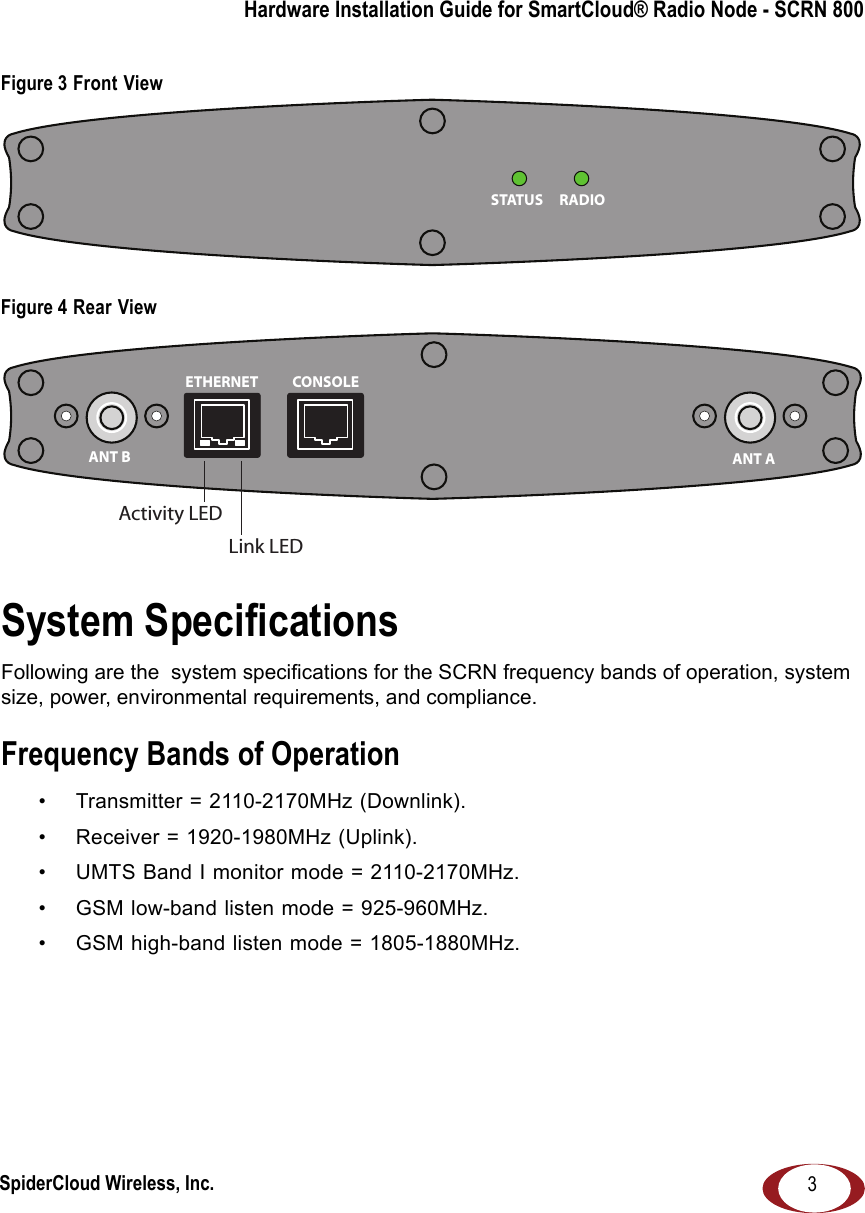 Hardware Installation Guide for SmartCloud® Radio Node - SCRN 800

Figure 3 Front View

STATUS RADIO

Figure 4 Rear View

ETHERNET CONSOLE

ANT B

ANT A

Activity LED

Link LED

System Specifications

Following are the system specifications for the SCRN frequency bands of operation, system size, power, environmental requirements, and compliance.

Frequency Bands of Operation

• Transmitter = 2110-2170MHz (Downlink).

• Receiver = 1920-1980MHz (Uplink).

• UMTS Band I monitor mode = 2110-2170MHz.

• GSM low-band listen mode = 925-960MHz.

• GSM high-band listen mode = 1805-1880MHz.

SpiderCloud Wireless, Inc.

3