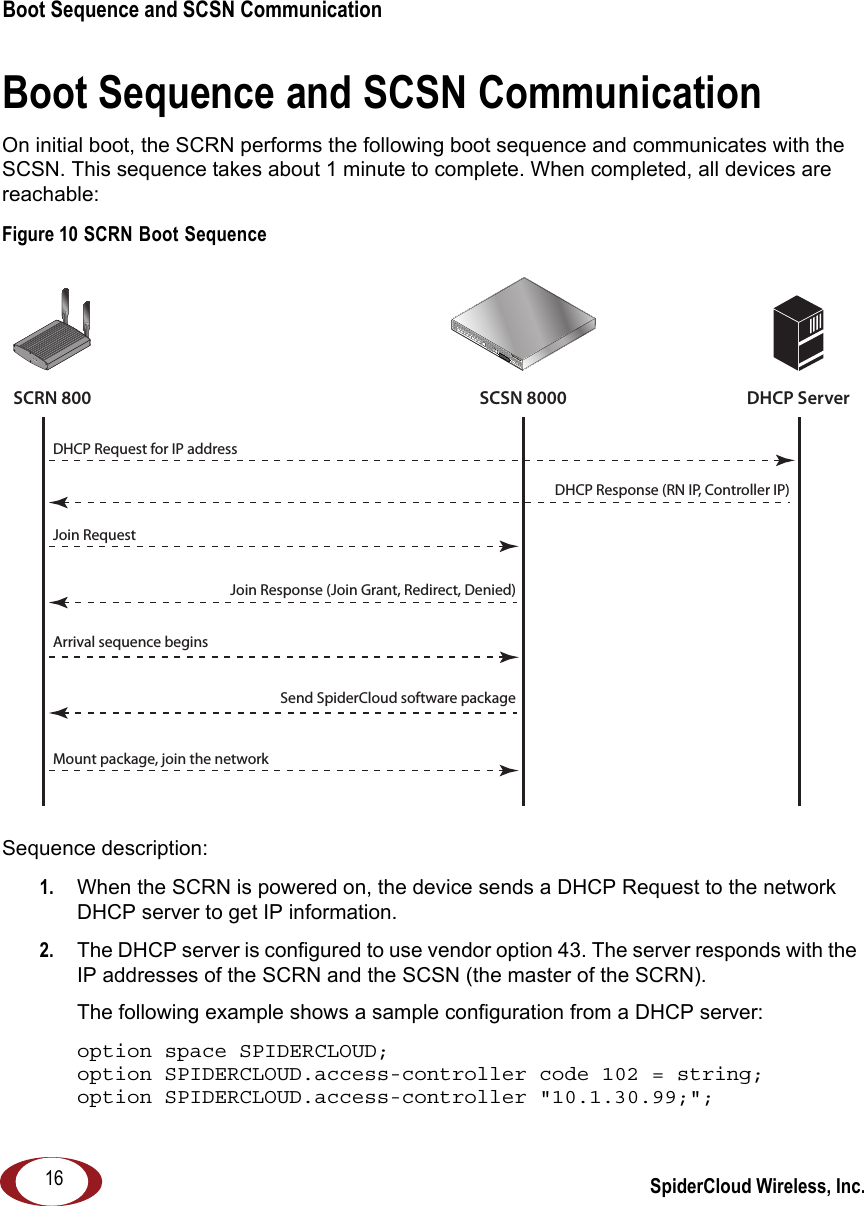 Boot Sequence and SCSN Communication

Boot Sequence and SCSN Communication

On initial boot, the SCRN performs the following boot sequence and communicates with the SCSN. This sequence takes about 1 minute to complete. When completed, all devices are reachable:

Figure 10 SCRN Boot Sequence

SCRN 800

SCSN 8000

DHCP Server

DHCP Request for IP address

DHCP Response (RN IP, Controller IP)

Join Request

Join Response (Join Grant, Redirect, Denied)

Arrival sequence begins

Send SpiderCloud software package

Mount package, join the network

Sequence description:

1. When the SCRN is powered on, the device sends a DHCP Request to the network DHCP server to get IP information.

2. The DHCP server is configured to use vendor option 43. The server responds with the IP addresses of the SCRN and the SCSN (the master of the SCRN).

The following example shows a sample configuration from a DHCP server:

option space SPIDERCLOUD;
option SPIDERCLOUD.access-controller code 102 = string;
option SPIDERCLOUD.access-controller "10.1.30.99;";

16

SpiderCloud Wireless, Inc.