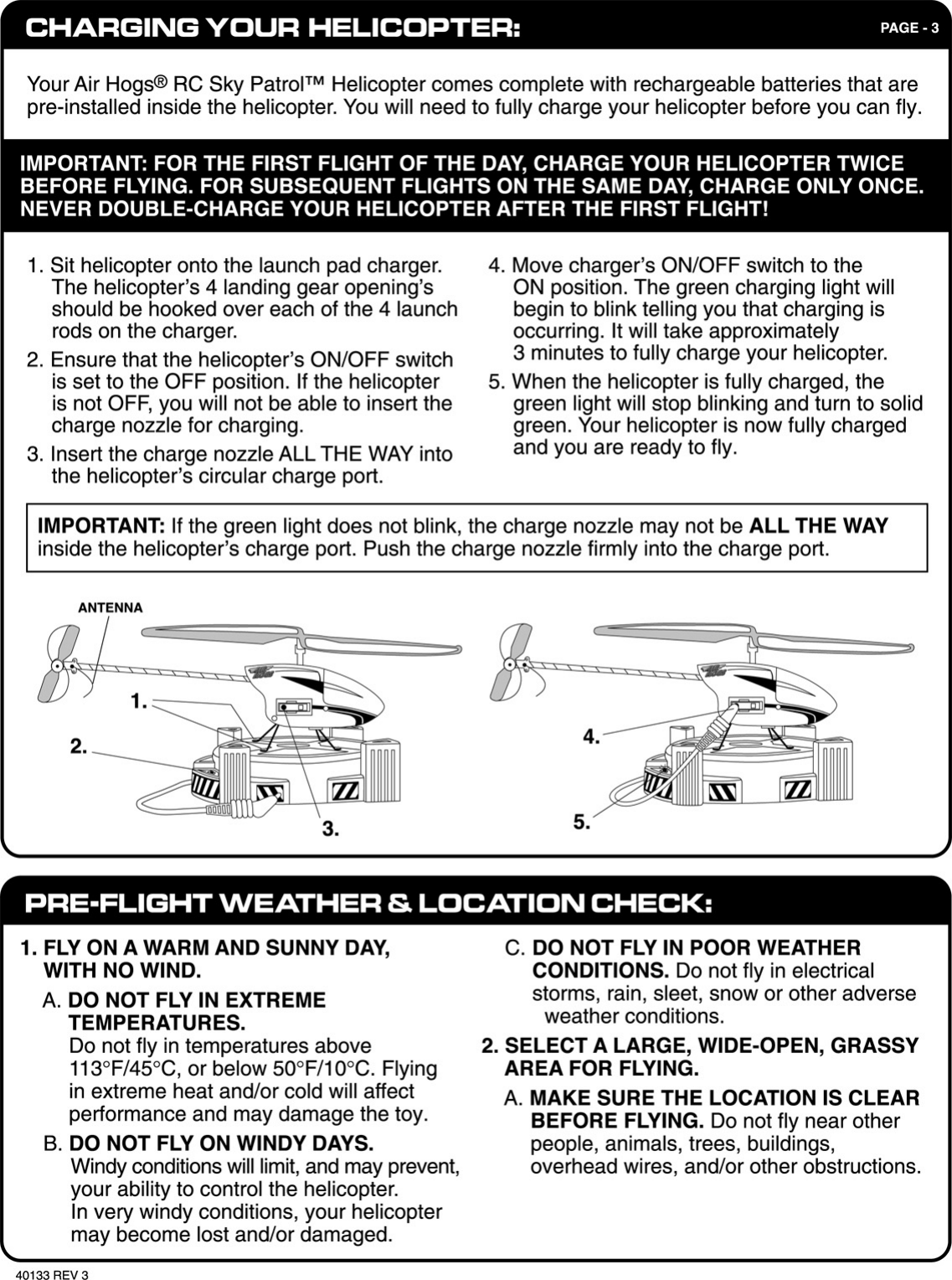 CHARGING YOUR HELICOPTER:

PAGE - 3

Your Air Hogs® RC Sky Patrol™ Helicopter comes complete with rechargeable batteries that are pre-installed inside the helicopter. You will need to fully charge your helicopter before you can fly.

IMPORTANT: FOR THE FIRST FLIGHT OF THE DAY, CHARGE YOUR HELICOPTER TWICE BEFORE FLYING. FOR SUBSEQUENT FLIGHTS ON THE SAME DAY, CHARGE ONLY ONCE. NEVER DOUBLE-CHARGE YOUR HELICOPTER AFTER THE FIRST FLIGHT!

1. Sit helicopter onto the launch pad charger. The helicopter's 4 landing gear opening's should be hooked over each of the 4 launch rods on the charger.

2. Ensure that the helicopter's ON/OFF switch is set to the OFF position. If the helicopter is not OFF, you will not be able to insert the charge nozzle for charging.

3. Insert the charge nozzle ALL THE WAY into the helicopter's circular charge port.

4. Move charger's ON/OFF switch to the ON position. The green charging light will begin to blink telling you that charging is occurring. It will take approximately 3 minutes to fully charge your helicopter.

5. When the helicopter is fully charged, the green light will stop blinking and turn to solid green. Your helicopter is now fully charged and you are ready to fly.

IMPORTANT: If the green light does not blink, the charge nozzle may not be ALL THE WAY inside the helicopter's charge port. Push the charge nozzle firmly into the charge port.

ANTENNA
1.
2.
3.
4.
5.

PRE-FLIGHT WEATHER & LOCATION CHECK:

1. FLY ON A WARM AND SUNNY DAY, WITH NO WIND.

A. DO NOT FLY IN EXTREME TEMPERATURES. Do not fly in temperatures above 113°F/45°C, or below 50°F/10°C. Flying in extreme heat and/or cold will affect performance and may damage the toy.

B. DO NOT FLY ON WINDY DAYS. Windy conditions will limit, and may prevent, your ability to control the helicopter. In very windy conditions, your helicopter may become lost and/or damaged.

C. DO NOT FLY IN POOR WEATHER CONDITIONS. Do not fly in electrical storms, rain, sleet, snow or other adverse weather conditions.

2. SELECT A LARGE, WIDE-OPEN, GRASSY AREA FOR FLYING.

A. MAKE SURE THE LOCATION IS CLEAR BEFORE FLYING. Do not fly near other people, animals, trees, buildings, overhead wires, and/or other obstructions.

40133 REV 3