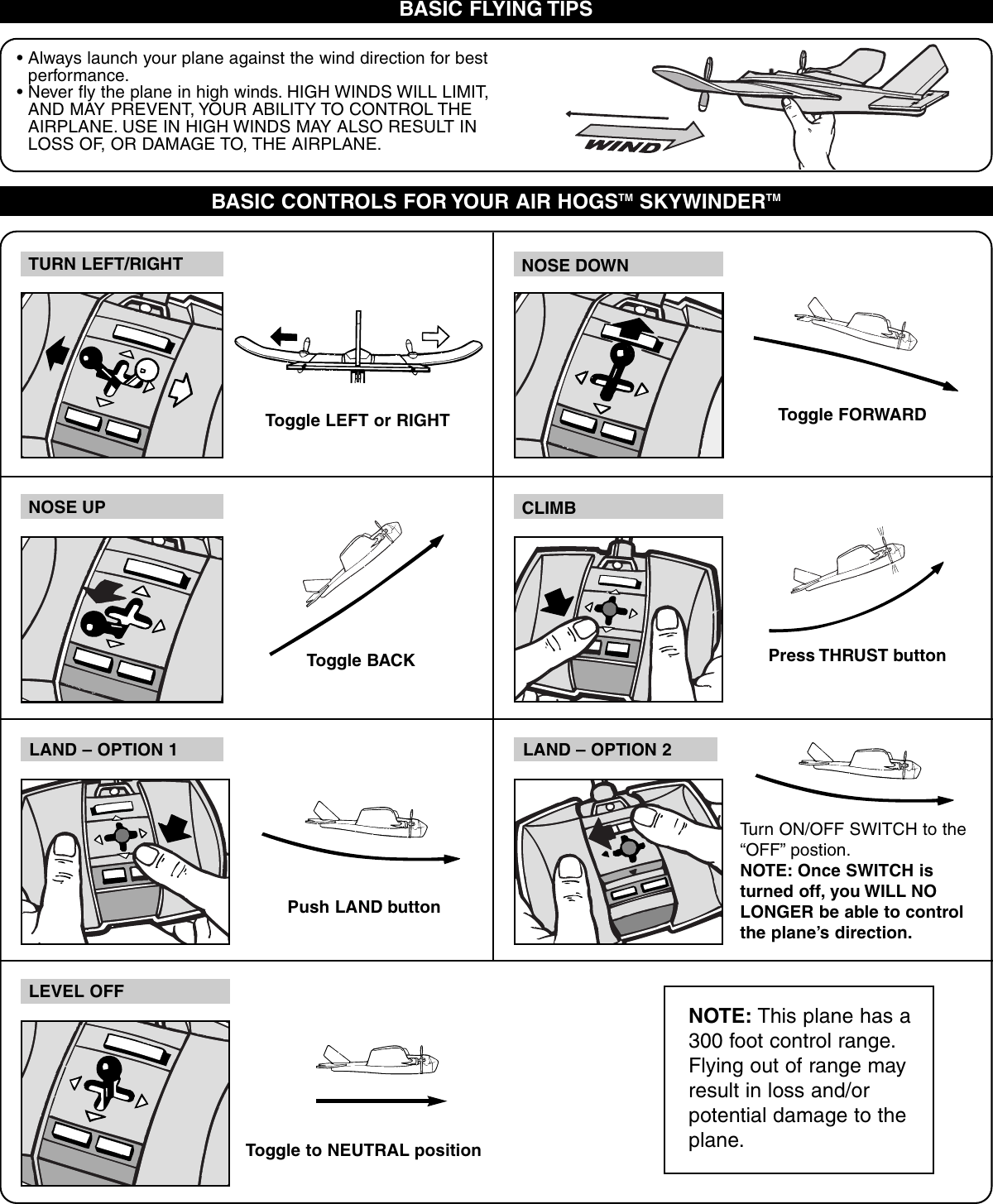 BASIC FLYING TIPS

• Always launch your plane against the wind direction for best performance.
• Never fly the plane in high winds. HIGH WINDS WILL LIMIT, AND MAY PREVENT, YOUR ABILITY TO CONTROL THE AIRPLANE. USE IN HIGH WINDS MAY ALSO RESULT IN LOSS OF, OR DAMAGE TO, THE AIRPLANE.

WIND

BASIC CONTROLS FOR YOUR AIR HOGS™ SKYWINDER™

TURN LEFT/RIGHT

Toggle LEFT or RIGHT

NOSE DOWN

Toggle FORWARD

NOSE UP

Toggle BACK

CLIMB

Press THRUST button

LAND – OPTION 1

Push LAND button

LAND – OPTION 2

Turn ON/OFF SWITCH to the “OFF” postion.
NOTE: Once SWITCH is turned off, you WILL NO LONGER be able to control the plane’s direction.

LEVEL OFF

Toggle to NEUTRAL position

NOTE: This plane has a 300 foot control range. Flying out of range may result in loss and/or potential damage to the plane.