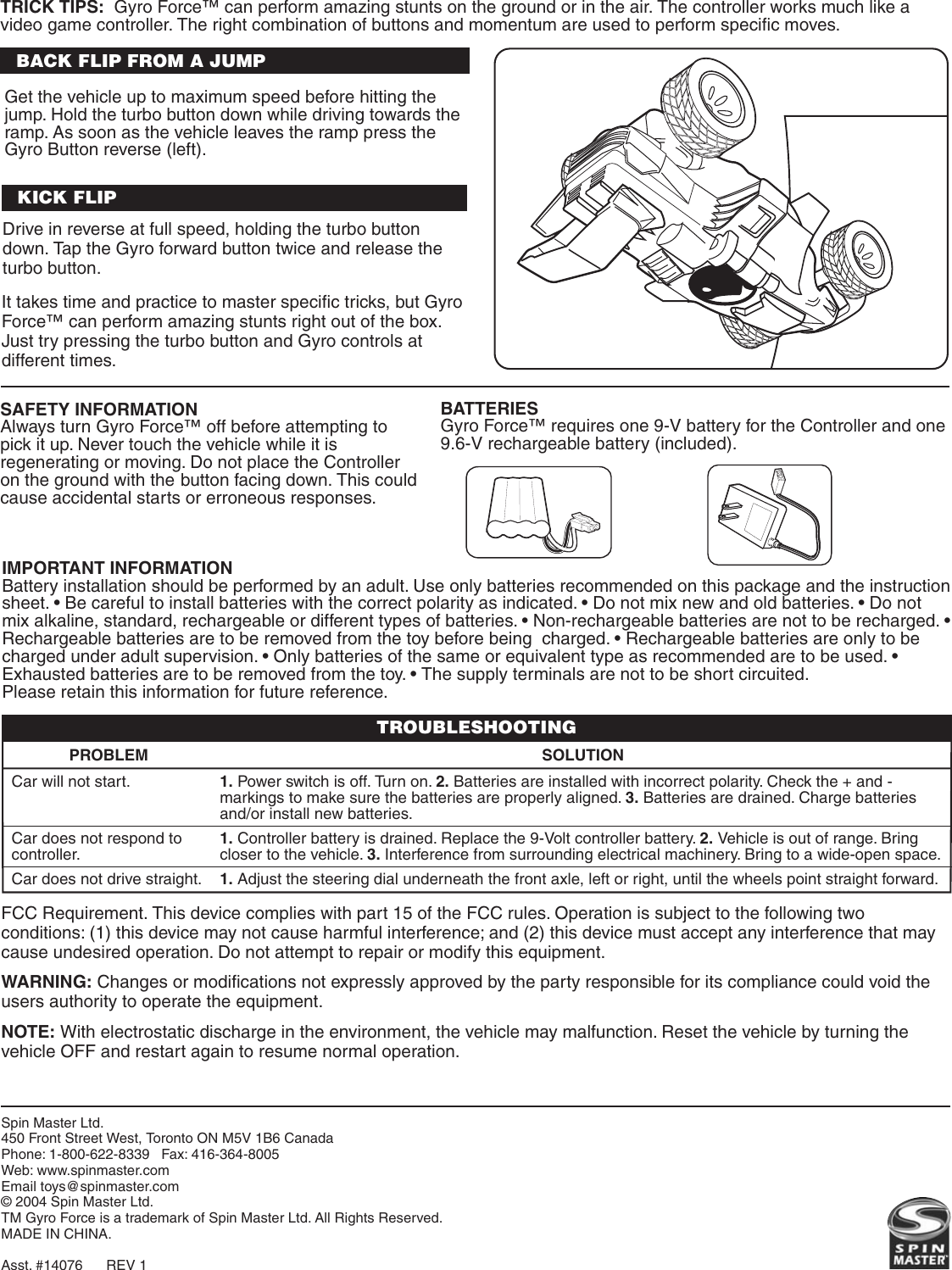 TRICK TIPS: Gyro Force™ can perform amazing stunts on the ground or in the air. The controller works much like a video game controller. The right combination of buttons and momentum are used to perform specific moves.

BACK FLIP FROM A JUMP

Get the vehicle up to maximum speed before hitting the jump. Hold the turbo button down while driving towards the ramp. As soon as the vehicle leaves the ramp press the Gyro Button reverse (left).

KICK FLIP

Drive in reverse at full speed, holding the turbo button down. Tap the Gyro forward button twice and release the turbo button.

It takes time and practice to master specific tricks, but Gyro Force™ can perform amazing stunts right out of the box. Just try pressing the turbo button and Gyro controls at different times.

SAFETY INFORMATION
Always turn Gyro Force™ off before attempting to pick it up. Never touch the vehicle while it is regenerating or moving. Do not place the Controller on the ground with the button facing down. This could cause accidental starts or erroneous responses.

BATTERIES
Gyro Force™ requires one 9-V battery for the Controller and one 9.6-V rechargeable battery (included).

IMPORTANT INFORMATION
Battery installation should be performed by an adult. Use only batteries recommended on this package and the instruction sheet. • Be careful to install batteries with the correct polarity as indicated. • Do not mix new and old batteries. • Do not mix alkaline, standard, rechargeable or different types of batteries. • Non-rechargeable batteries are not to be recharged. • Rechargeable batteries are to be removed from the toy before being charged. • Rechargeable batteries are only to be charged under adult supervision. • Only batteries of the same or equivalent type as recommended are to be used. • Exhausted batteries are to be removed from the toy. • The supply terminals are not to be short circuited.
Please retain this information for future reference.

TROUBLESHOOTING

| PROBLEM | SOLUTION |
|---|---|
| Car will not start. | 1. Power switch is off. Turn on. 2. Batteries are installed with incorrect polarity. Check the + and - markings to make sure the batteries are properly aligned. 3. Batteries are drained. Charge batteries and/or install new batteries. |
| Car does not respond to controller. | 1. Controller battery is drained. Replace the 9-Volt controller battery. 2. Vehicle is out of range. Bring closer to the vehicle. 3. Interference from surrounding electrical machinery. Bring to a wide-open space. |
| Car does not drive straight. | 1. Adjust the steering dial underneath the front axle, left or right, until the wheels point straight forward. |

FCC Requirement. This device complies with part 15 of the FCC rules. Operation is subject to the following two conditions: (1) this device may not cause harmful interference; and (2) this device must accept any interference that may cause undesired operation. Do not attempt to repair or modify this equipment.

WARNING: Changes or modifications not expressly approved by the party responsible for its compliance could void the users authority to operate the equipment.

NOTE: With electrostatic discharge in the environment, the vehicle may malfunction. Reset the vehicle by turning the vehicle OFF and restart again to resume normal operation.

Spin Master Ltd.
450 Front Street West, Toronto ON M5V 1B6 Canada
Phone: 1-800-622-8339 Fax: 416-364-8005
Web: www.spinmaster.com
Email toys@spinmaster.com
© 2004 Spin Master Ltd.
TM Gyro Force is a trademark of Spin Master Ltd. All Rights Reserved.
MADE IN CHINA.

Asst. #14076 REV 1

SPIN MASTER