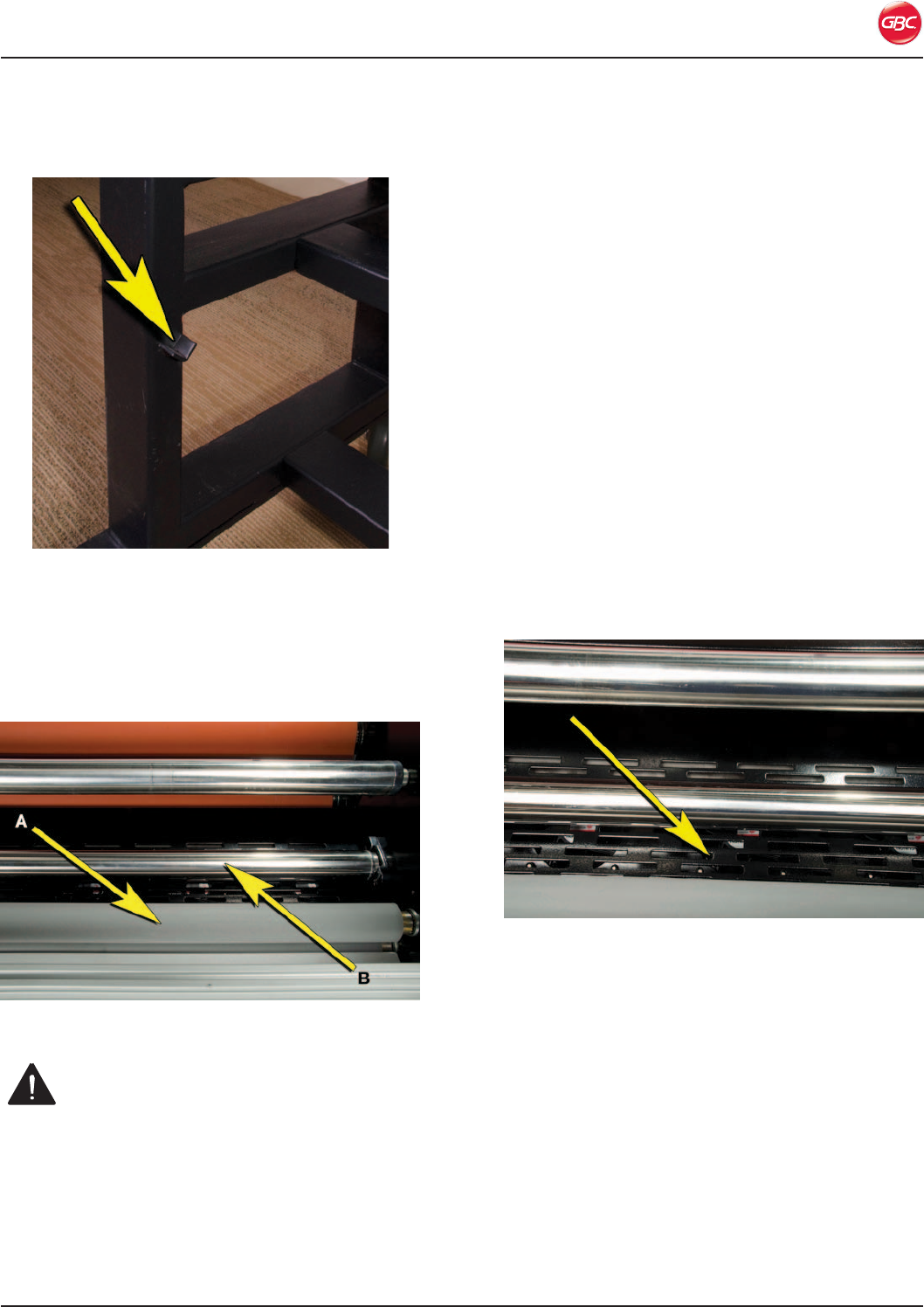 GBC

A

B