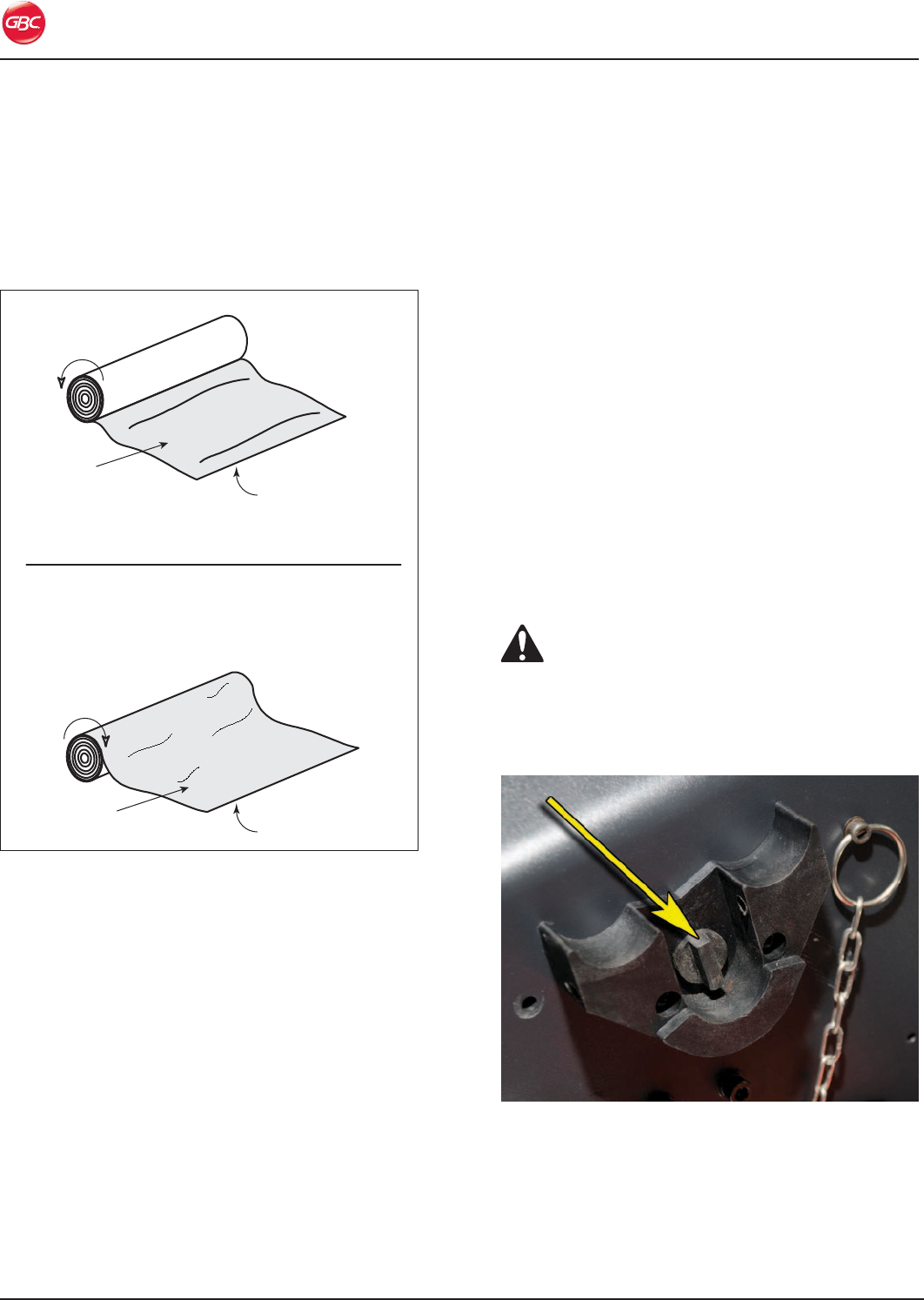 GBC