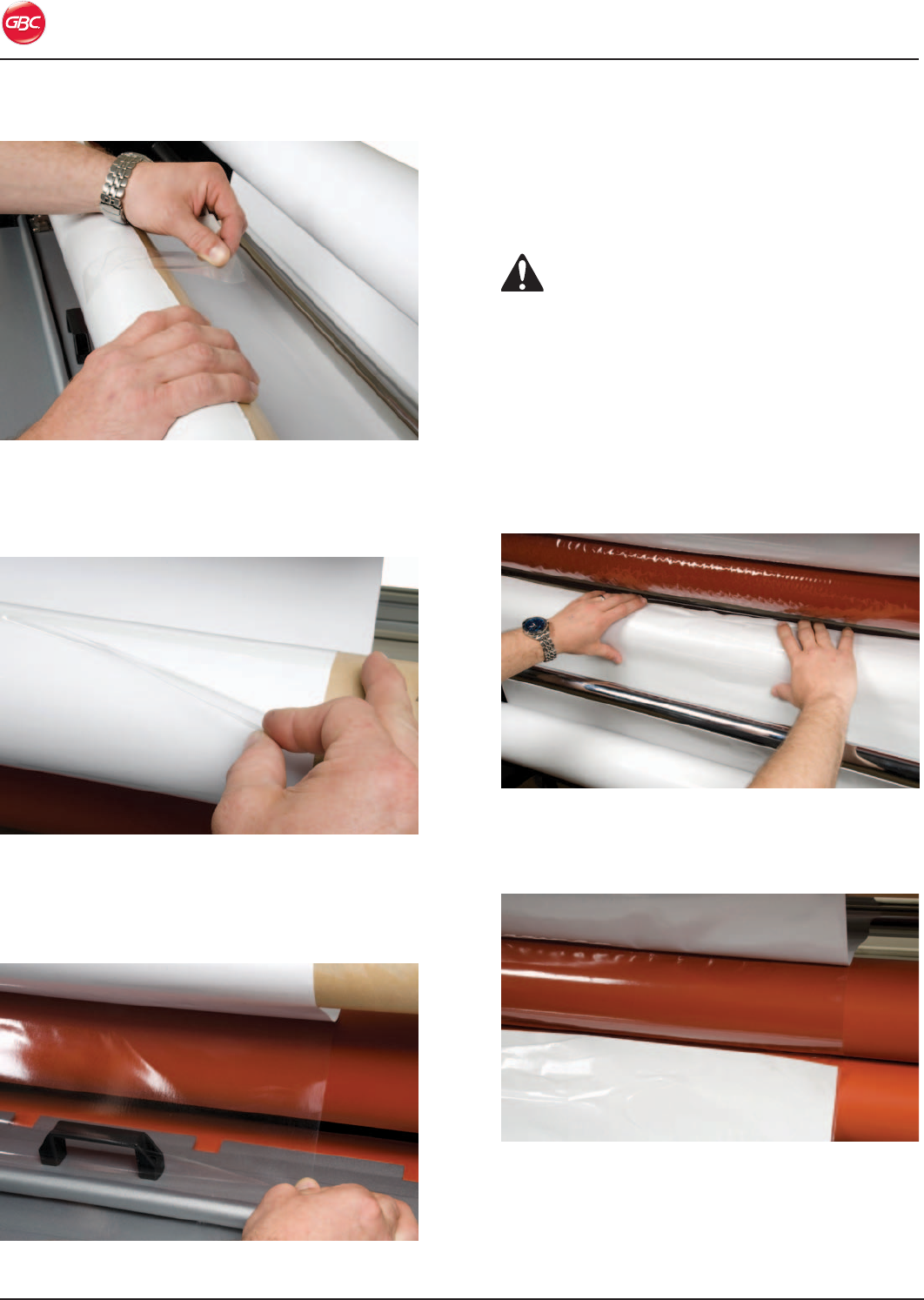 GBC