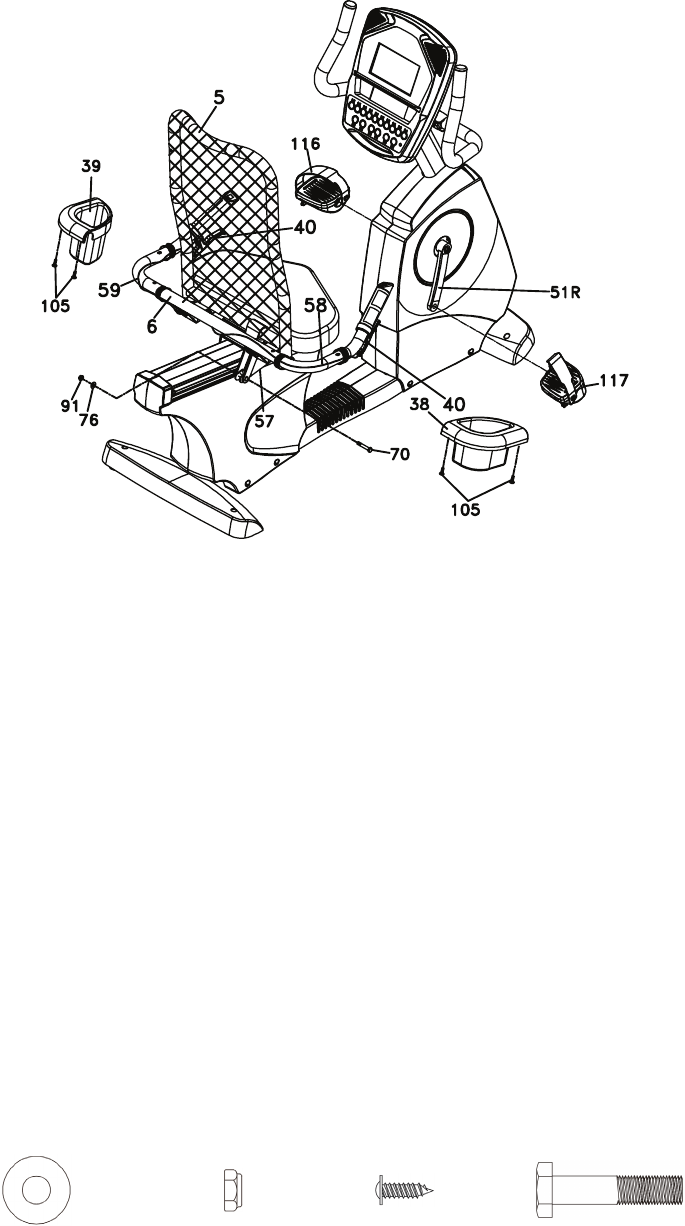 5
39
116
40
105
59
6
58
51R
91
76
57
40
38
117
70
105