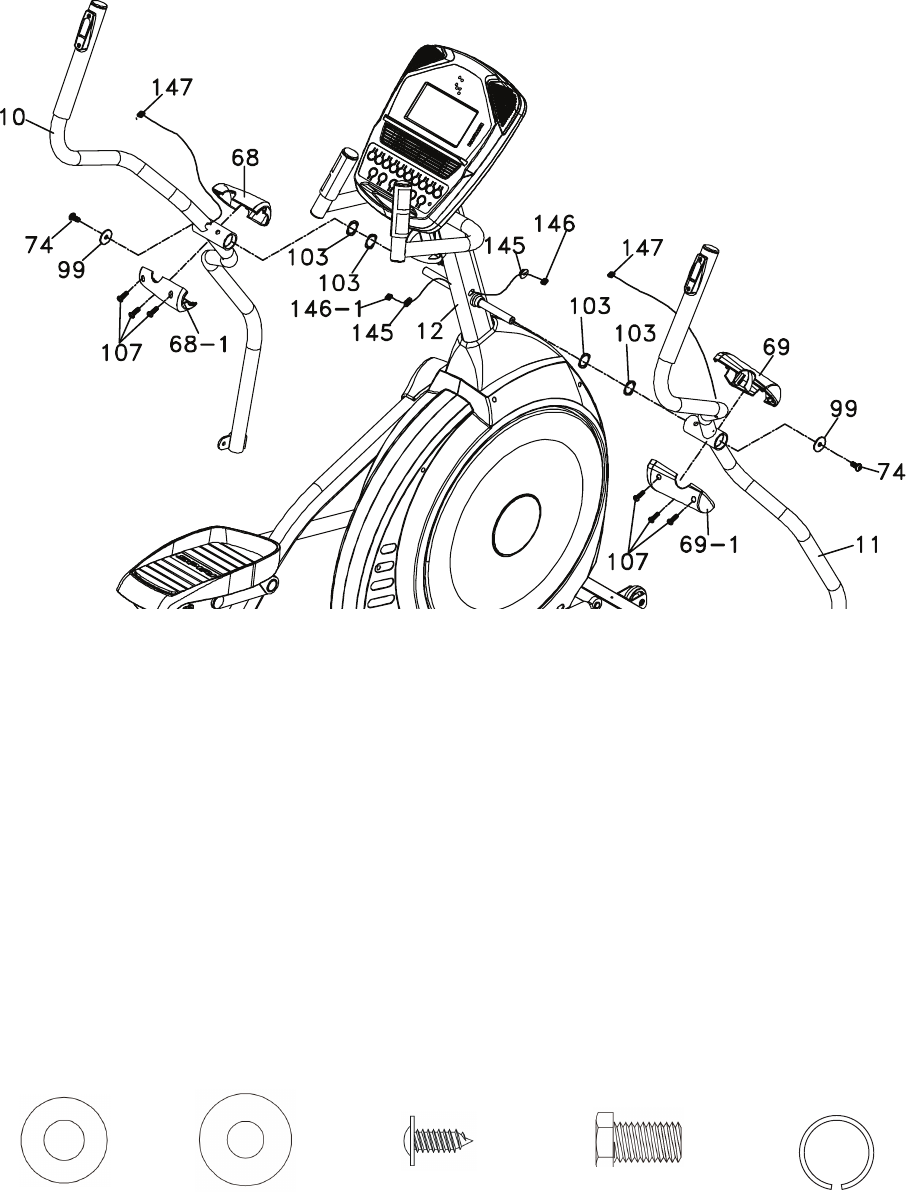 10
147
68
74
99
103
103
107
68-1
146-1
145
12
145
146
147
103
103
69
99
74
107
69-1
11