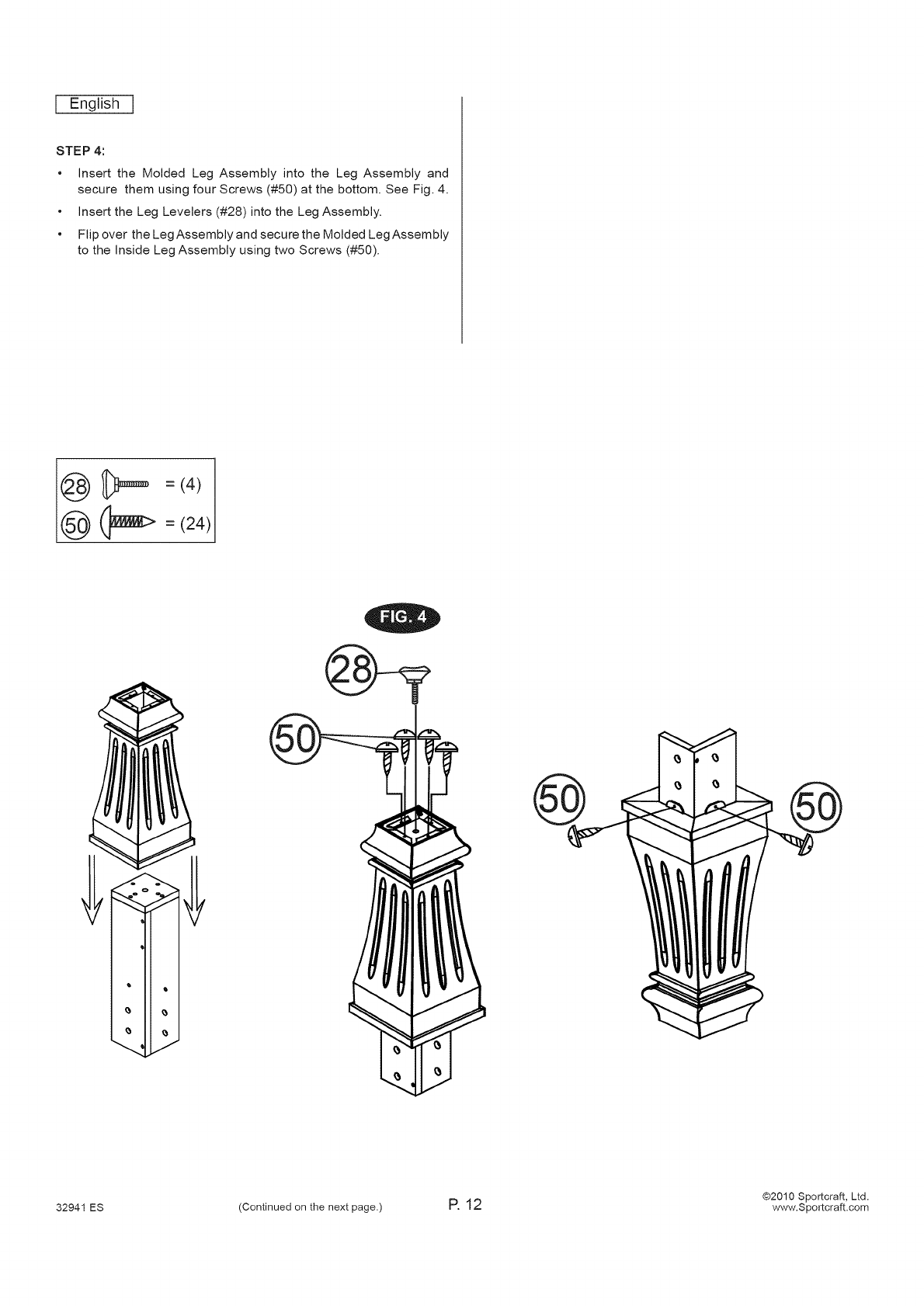 English

STEP 4:

• Insert the Molded Leg Assembly into the Leg Assembly and secure them using four Screws (#50) at the bottom. See Fig. 4.

• Insert the Leg Levelers (#28) into the Leg Assembly.

• Flip over the Leg Assembly and secure the Molded Leg Assembly to the Inside Leg Assembly using two Screws (#50).

28 = (4)
50 = (24)

FIG. 4

28

50

50

50

32941 ES (Continued on the next page.) P. 12 ©2010 Sportcraft, Ltd. www.Sportcraft.com