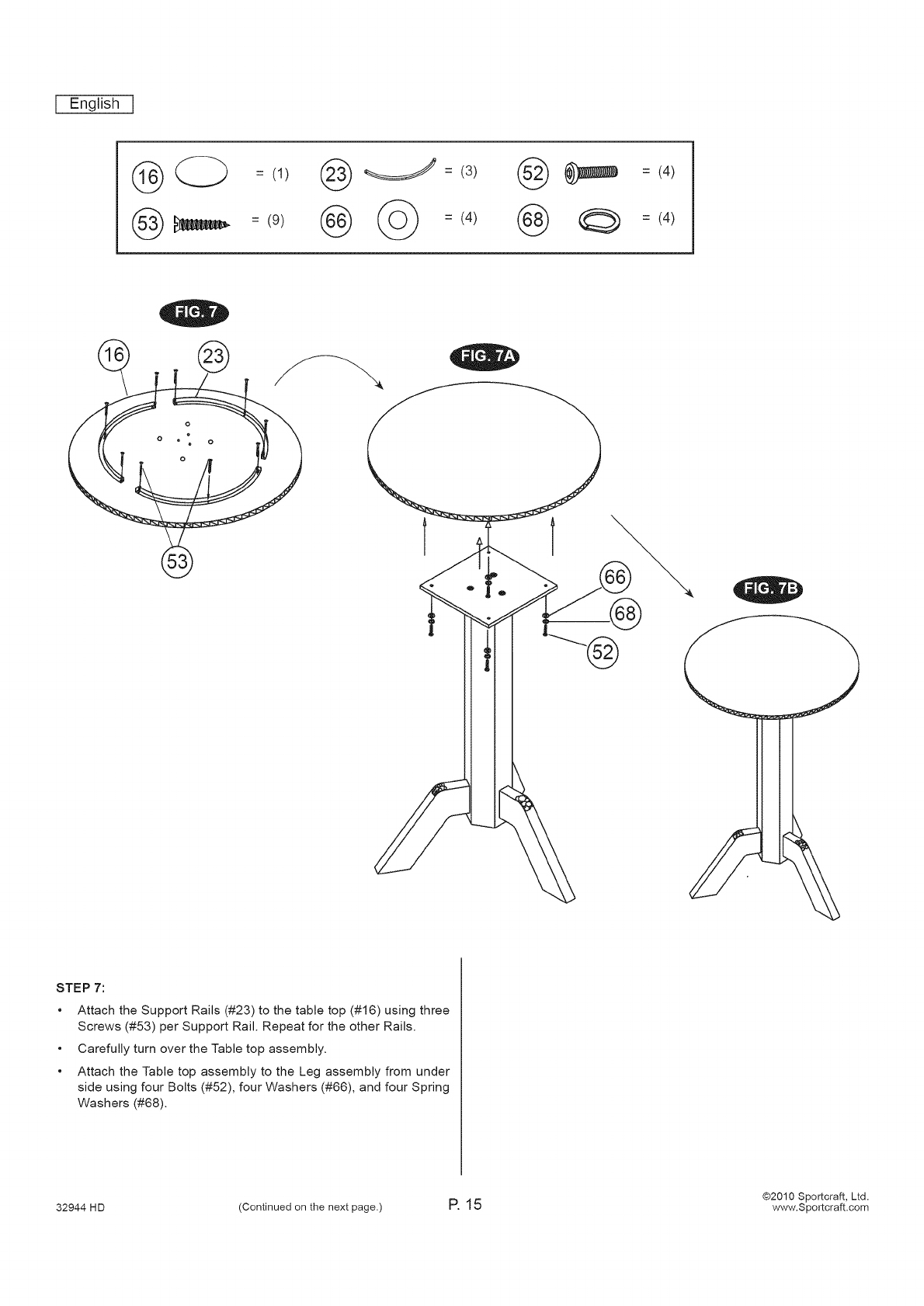 English

16 = (1) 23 = (3) 52 = (4)
53 = (9) 66 = (4) 68 = (4)

FIG. 7

16 23

53

FIG. 7A

66
68
52

FIG. 7B

STEP 7:

• Attach the Support Rails (#23) to the table top (#16) using three Screws (#53) per Support Rail. Repeat for the other Rails.

• Carefully turn over the Table top assembly.

• Attach the Table top assembly to the Leg assembly from under side using four Bolts (#52), four Washers (#66), and four Spring Washers (#68).

32944 HD (Continued on the next page.) P. 15 ©2010 Sportcraft, Ltd. www.Sportcraft.com