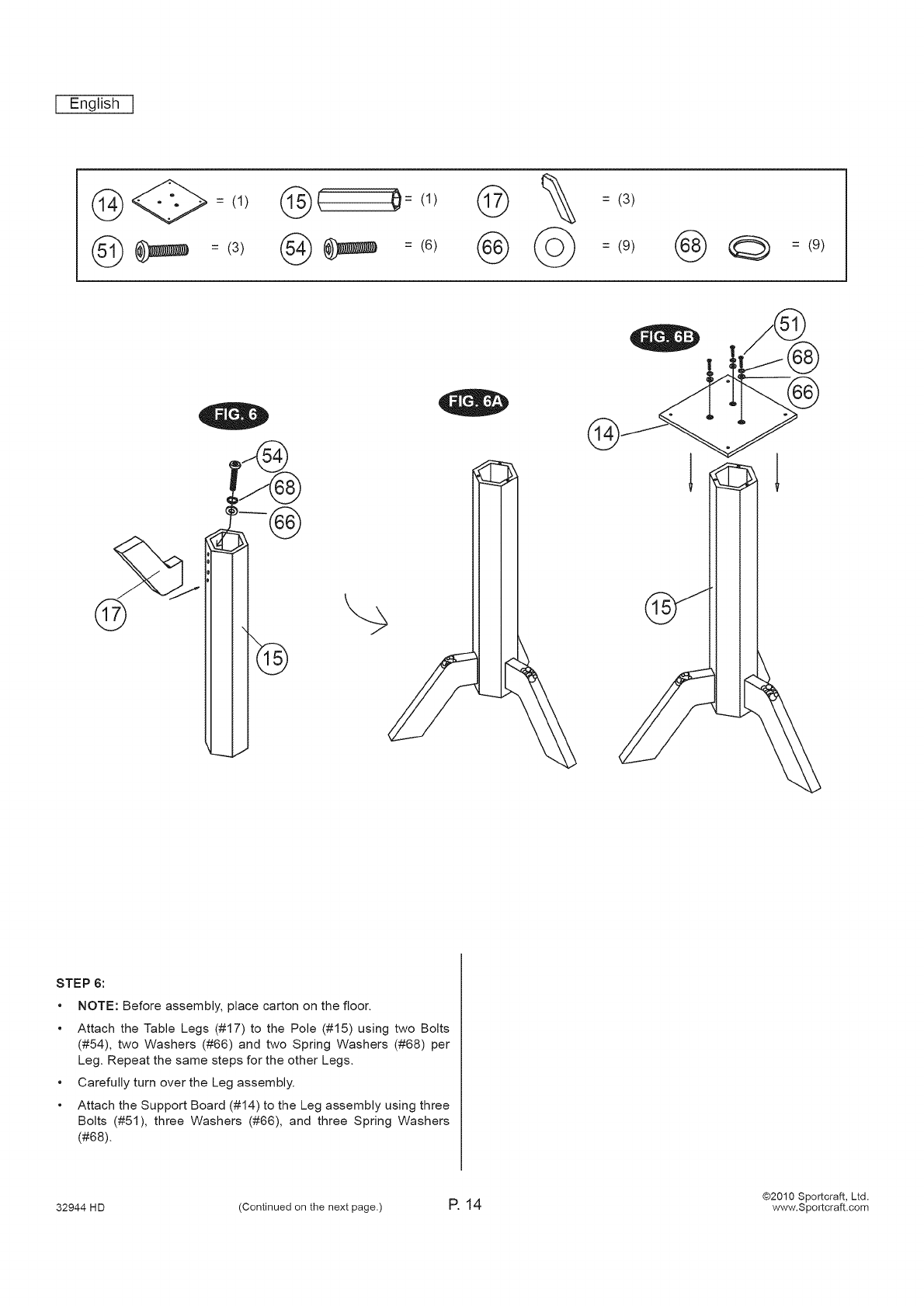 English

14 = (1) 15 = (1) 17 = (3)
51 = (3) 54 = (6) 66 = (9) 68 = (9)

FIG. 6
54
68
66
17
15

FIG. 6A

FIG. 6B
51
68
66
14
15

STEP 6:
• NOTE: Before assembly, place carton on the floor.
• Attach the Table Legs (#17) to the Pole (#15) using two Bolts (#54), two Washers (#66) and two Spring Washers (#68) per Leg. Repeat the same steps for the other Legs.
• Carefully turn over the Leg assembly.
• Attach the Support Board (#14) to the Leg assembly using three Bolts (#51), three Washers (#66), and three Spring Washers (#68).

32944 HD (Continued on the next page.) P. 14 ©2010 Sportcraft, Ltd. www.Sportcraft.com