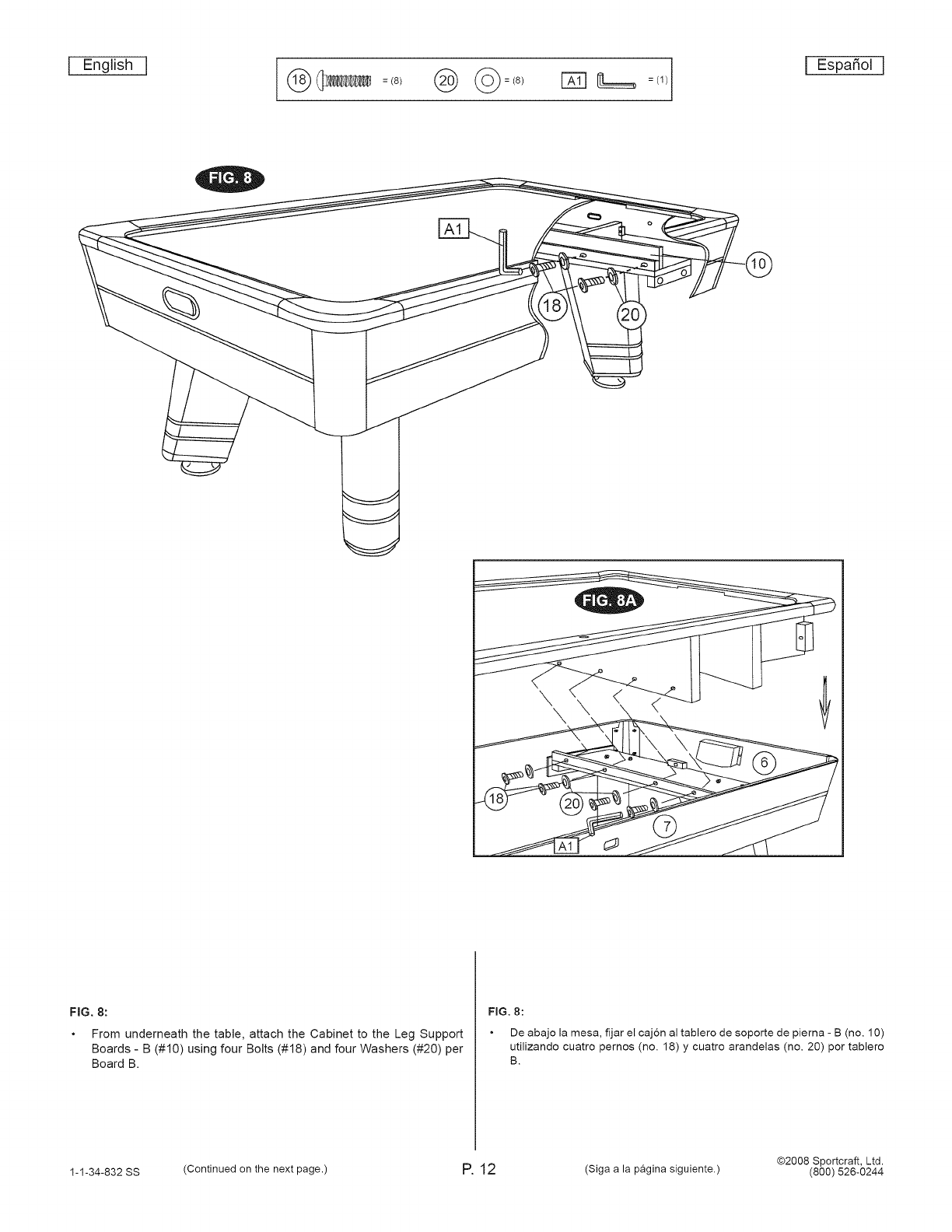 English

18 = (8) 20 = (8) A1 = (1)

Español

FIG. 8

A1

10

18

20

FIG. 8A

6

18

20

7

A1

FIG. 8:

• From underneath the table, attach the Cabinet to the Leg Support Boards - B (#10) using four Bolts (#18) and four Washers (#20) per Board B.

FIG. 8:

• De abajo la mesa, fijar el cajón al tablero de soporte de pierna - B (no. 10) utilizando cuatro pernos (no. 18) y cuatro arandelas (no. 20) por tablero B.

1-1-34-832 SS (Continued on the next page.) P. 12 (Siga a la página siguiente.) ©2008 Sportcraft, Ltd. (800) 526-0244