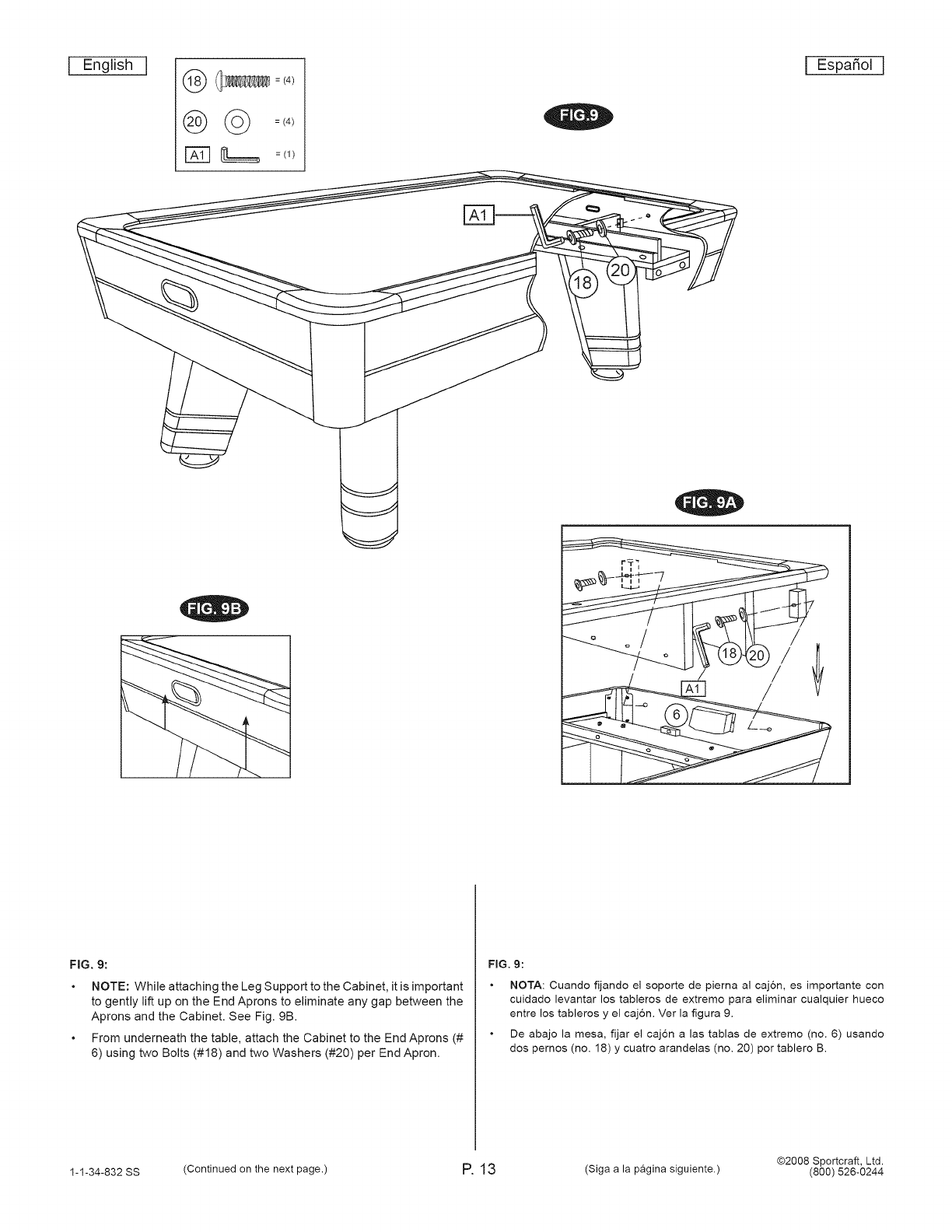 English

18 = (4)

20 = (4)

A1 = (1)

Español

FIG.9

A1

18

20

FIG. 9A

18

20

A1

6

FIG. 9B

FIG. 9:

• NOTE: While attaching the Leg Support to the Cabinet, it is important to gently lift up on the End Aprons to eliminate any gap between the Aprons and the Cabinet. See Fig. 9B.

• From underneath the table, attach the Cabinet to the End Aprons (# 6) using two Bolts (#18) and two Washers (#20) per End Apron.

FIG. 9:

• NOTA: Cuando fijando el soporte de pierna al cajón, es importante con cuidado levantar los tableros de extremo para eliminar cualquier hueco entre los tableros y el cajón. Ver la figura 9.

• De abajo la mesa, fijar el cajón a las tablas de extremo (no. 6) usando dos pernos (no. 18) y cuatro arandelas (no. 20) por tablero B.

1-1-34-832 SS (Continued on the next page.) P. 13 (Siga a la página siguiente.) ©2008 Sportcraft, Ltd. (800) 526-0244