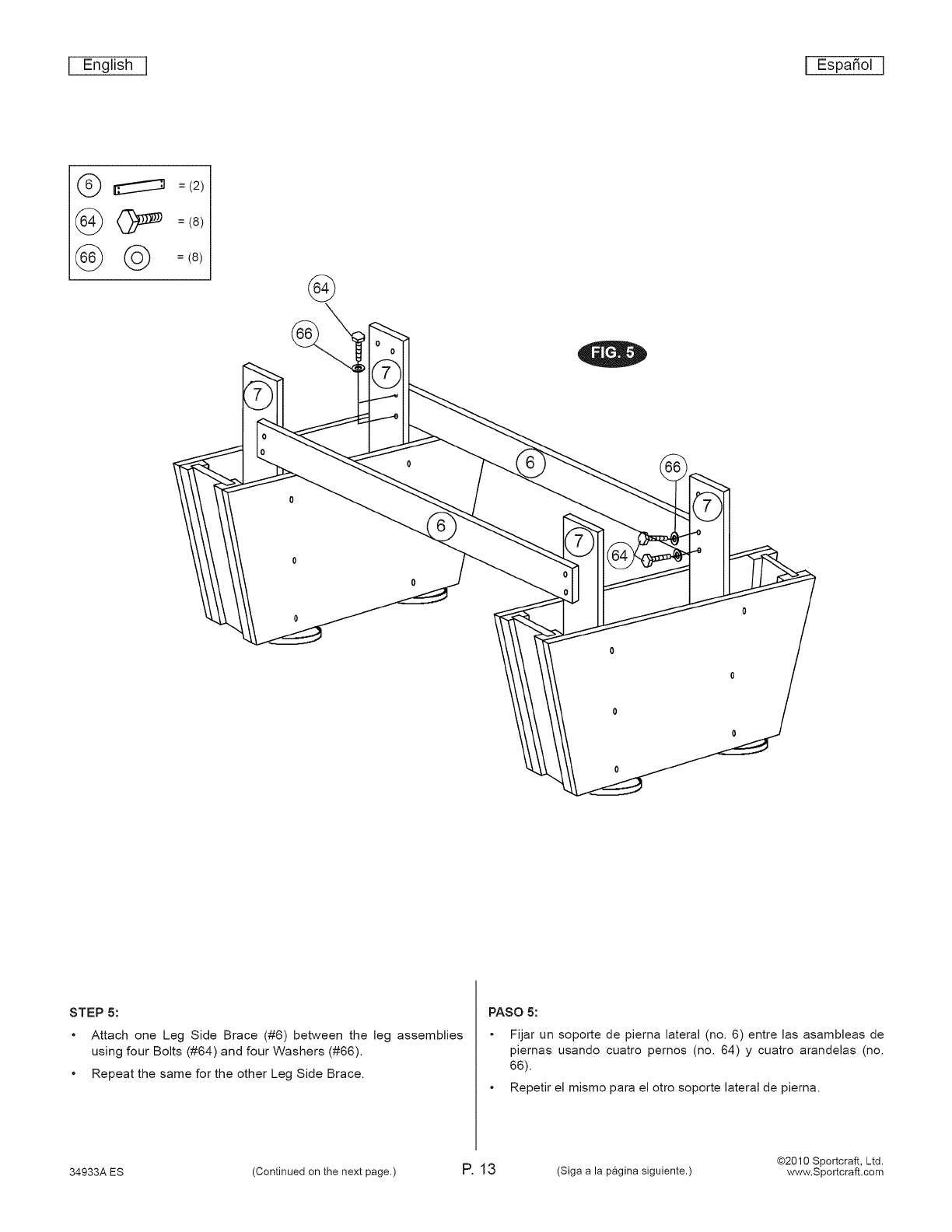 English

Español

6 = (2)
64 = (8)
66 = (8)

64
66
7
7
FIG. 5
6
66
7
6
7
64

STEP 5:

• Attach one Leg Side Brace (#6) between the leg assemblies using four Bolts (#64) and four Washers (#66).

• Repeat the same for the other Leg Side Brace.

PASO 5:

• Fijar un soporte de pierna lateral (no. 6) entre las asambleas de piernas usando cuatro pernos (no. 64) y cuatro arandelas (no. 66).

• Repetir el mismo para el otro soporte lateral de pierna.

34933A ES

(Continued on the next page.)

P. 13

(Siga a la página siguiente.)

©2010 Sportcraft, Ltd.
www.Sportcraft.com