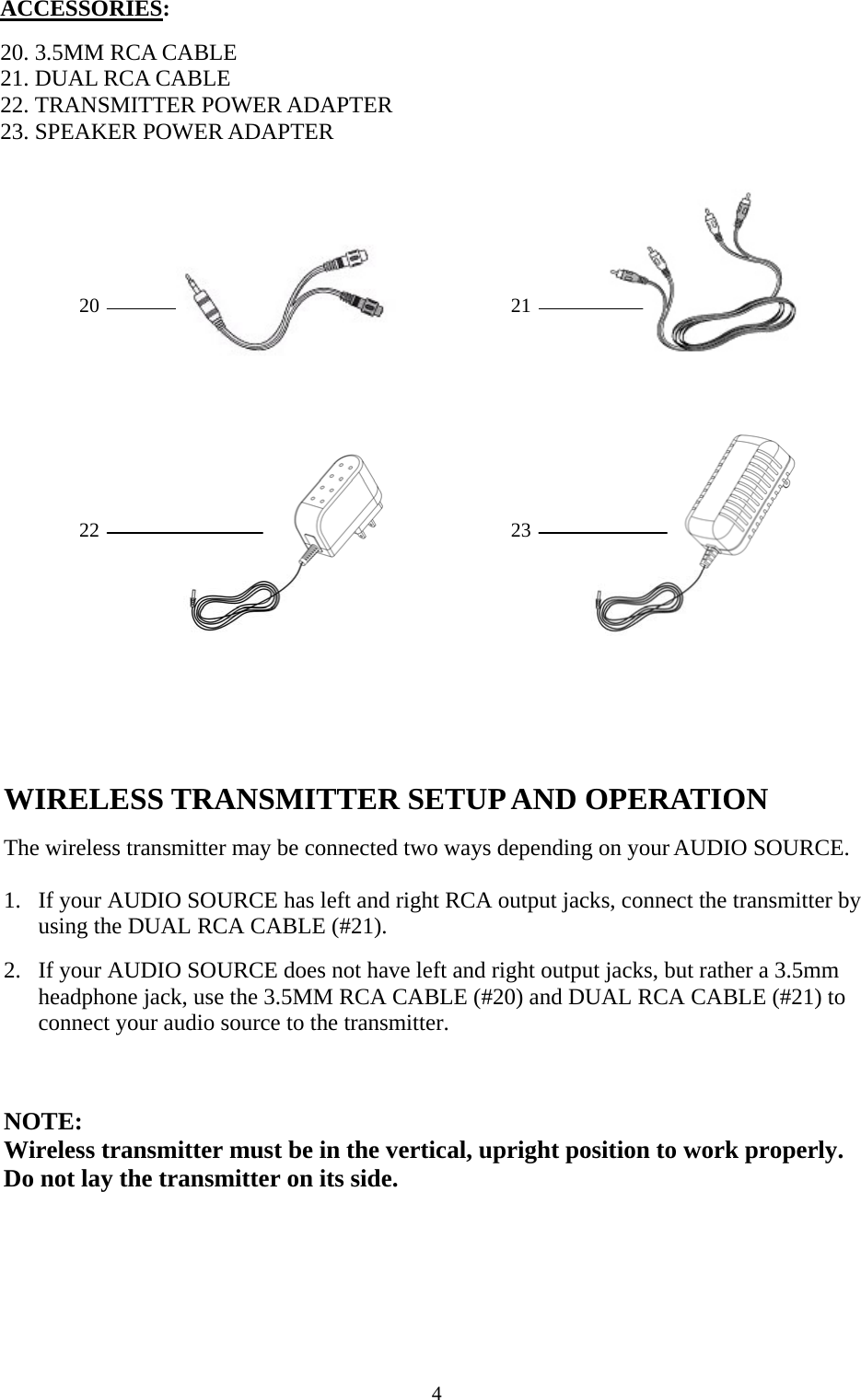 ACCESSORIES:

20. 3.5MM RCA CABLE
21. DUAL RCA CABLE
22. TRANSMITTER POWER ADAPTER
23. SPEAKER POWER ADAPTER

20

21

22

23

WIRELESS TRANSMITTER SETUP AND OPERATION

The wireless transmitter may be connected two ways depending on your AUDIO SOURCE.

1. If your AUDIO SOURCE has left and right RCA output jacks, connect the transmitter by using the DUAL RCA CABLE (#21).

2. If your AUDIO SOURCE does not have left and right output jacks, but rather a 3.5mm headphone jack, use the 3.5MM RCA CABLE (#20) and DUAL RCA CABLE (#21) to connect your audio source to the transmitter.

NOTE:
Wireless transmitter must be in the vertical, upright position to work properly. Do not lay the transmitter on its side.

4