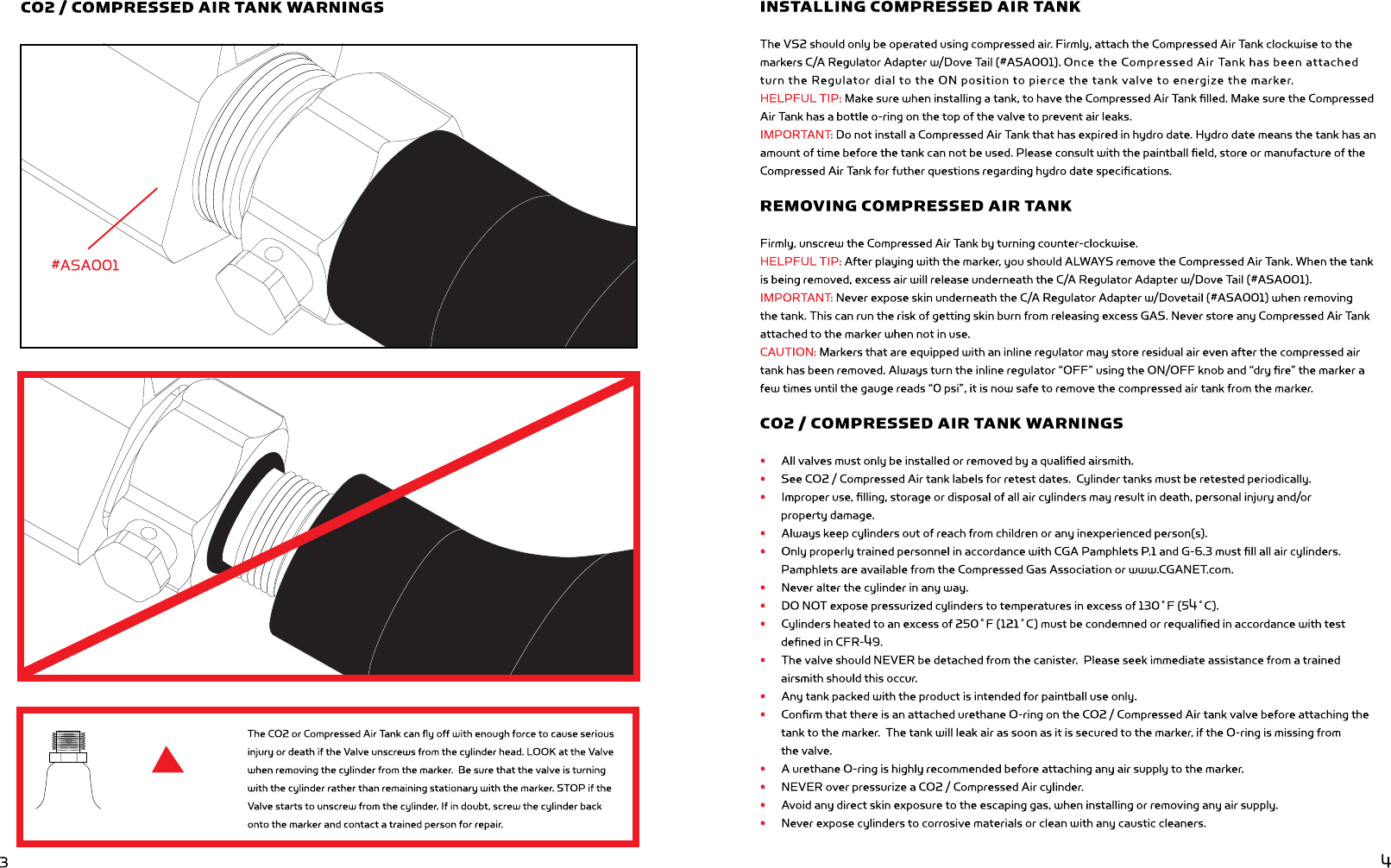 CO2 / COMPRESSED AIR TANK WARNINGS

#ASA001

The CO2 or Compressed Air Tank can fly off with enough force to cause serious injury or death if the Valve unscrews from the cylinder head. LOOK at the Valve when removing the cylinder from the marker. Be sure that the valve is turning with the cylinder rather than remaining stationary with the marker. STOP if the Valve starts to unscrew from the cylinder. If in doubt, screw the cylinder back onto the marker and contact a trained person for repair.

3

INSTALLING COMPRESSED AIR TANK

The VS2 should only be operated using compressed air. Firmly, attach the Compressed Air Tank clockwise to the markers C/A Regulator Adapter w/Dove Tail (#ASA001). Once the Compressed Air Tank has been attached turn the Regulator dial to the ON position to pierce the tank valve to energize the marker.
HELPFUL TIP: Make sure when installing a tank, to have the Compressed Air Tank filled. Make sure the Compressed Air Tank has a bottle o-ring on the top of the valve to prevent air leaks.
IMPORTANT: Do not install a Compressed Air Tank that has expired in hydro date. Hydro date means the tank has an amount of time before the tank can not be used. Please consult with the paintball field, store or manufacture of the Compressed Air Tank for futher questions regarding hydro date specifications.

REMOVING COMPRESSED AIR TANK

Firmly, unscrew the Compressed Air Tank by turning counter-clockwise.
HELPFUL TIP: After playing with the marker, you should ALWAYS remove the Compressed Air Tank. When the tank is being removed, excess air will release underneath the C/A Regulator Adapter w/Dove Tail (#ASA001).
IMPORTANT: Never expose skin underneath the C/A Regulator Adapter w/Dovetail (#ASA001) when removing the tank. This can run the risk of getting skin burn from releasing excess GAS. Never store any Compressed Air Tank attached to the marker when not in use.
CAUTION: Markers that are equipped with an inline regulator may store residual air even after the compressed air tank has been removed. Always turn the inline regulator “OFF” using the ON/OFF knob and “dry fire” the marker a few times until the gauge reads “0 psi”, it is now safe to remove the compressed air tank from the marker.

CO2 / COMPRESSED AIR TANK WARNINGS

• All valves must only be installed or removed by a qualified airsmith.
• See CO2 / Compressed Air tank labels for retest dates. Cylinder tanks must be retested periodically.
• Improper use, filling, storage or disposal of all air cylinders may result in death, personal injury and/or property damage.
• Always keep cylinders out of reach from children or any inexperienced person(s).
• Only properly trained personnel in accordance with CGA Pamphlets P.1 and G-6.3 must fill all air cylinders. Pamphlets are available from the Compressed Gas Association or www.CGANET.com.
• Never alter the cylinder in any way.
• DO NOT expose pressurized cylinders to temperatures in excess of 130˚F (54˚C).
• Cylinders heated to an excess of 250˚F (121˚C) must be condemned or requalified in accordance with test defined in CFR-49.
• The valve should NEVER be detached from the canister. Please seek immediate assistance from a trained airsmith should this occur.
• Any tank packed with the product is intended for paintball use only.
• Confirm that there is an attached urethane O-ring on the CO2 / Compressed Air tank valve before attaching the tank to the marker. The tank will leak air as soon as it is secured to the marker, if the O-ring is missing from the valve.
• A urethane O-ring is highly recommended before attaching any air supply to the marker.
• NEVER over pressurize a CO2 / Compressed Air cylinder.
• Avoid any direct skin exposure to the escaping gas, when installing or removing any air supply.
• Never expose cylinders to corrosive materials or clean with any caustic cleaners.

4