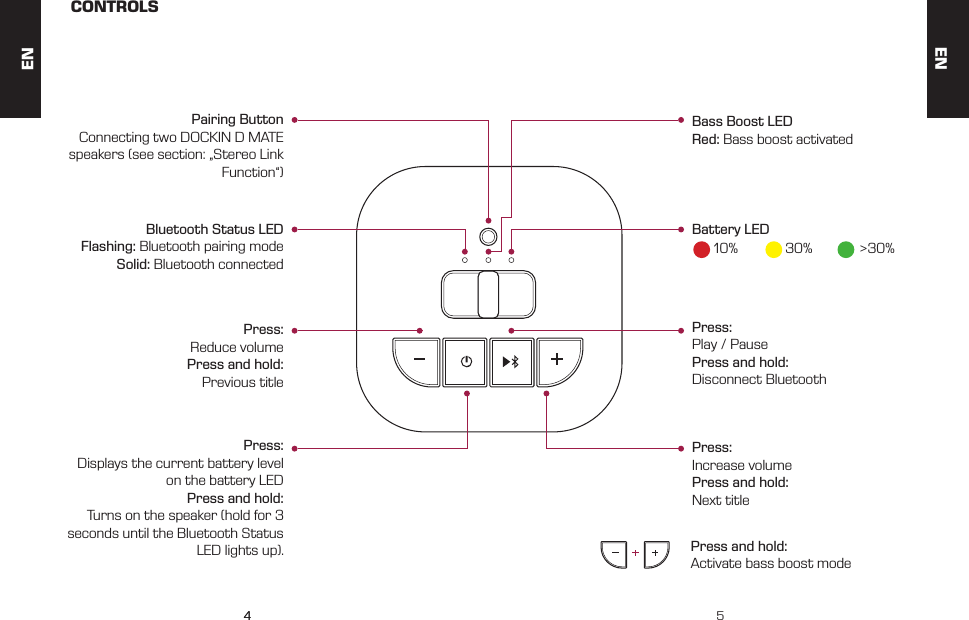 CONTROLS

EN

EN

Pairing Button
Connecting two DOCKIN D MATE speakers (see section: „Stereo Link Function")

Bluetooth Status LED
Flashing: Bluetooth pairing mode
Solid: Bluetooth connected

Press:
Reduce volume
Press and hold:
Previous title

Press:
Displays the current battery level on the battery LED
Press and hold:
Turns on the speaker (hold for 3 seconds until the Bluetooth Status LED lights up).

Bass Boost LED
Red: Bass boost activated

Battery LED
10% 30% >30%

Press:
Play / Pause
Press and hold:
Disconnect Bluetooth

Press:
Increase volume
Press and hold:
Next title

− + +

Press and hold:
Activate bass boost mode

4

5