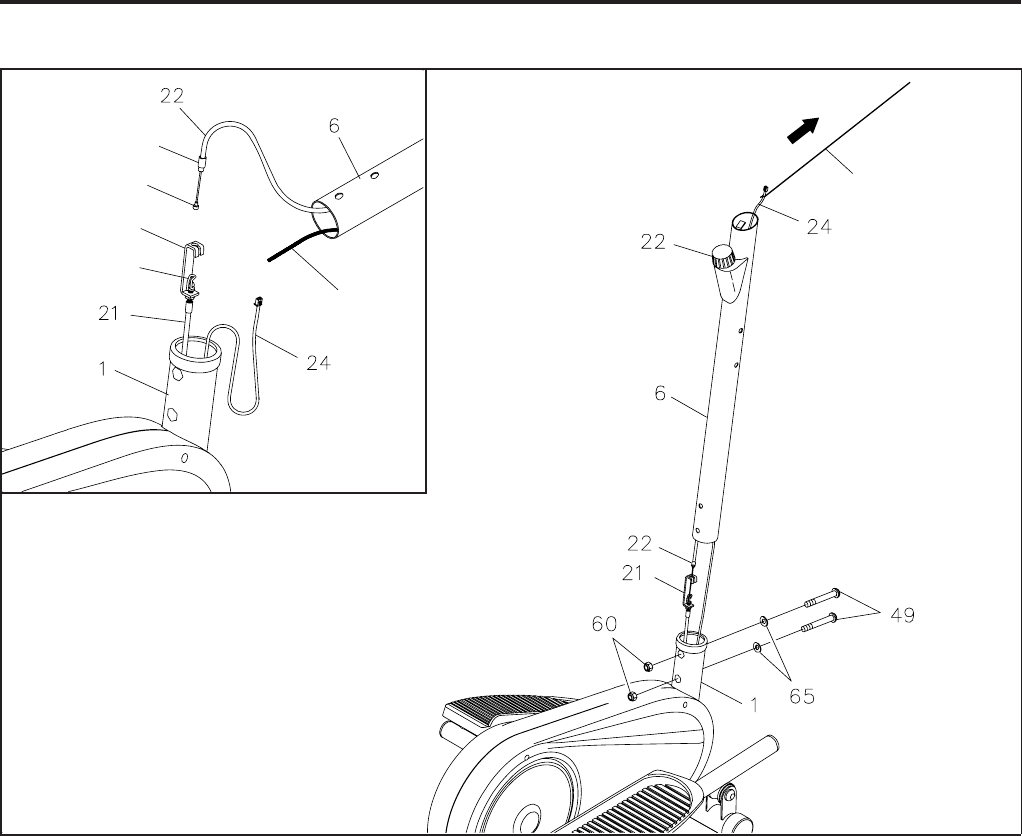 22
6
21
1
24
24
22
6
22
21
60
49
1
65