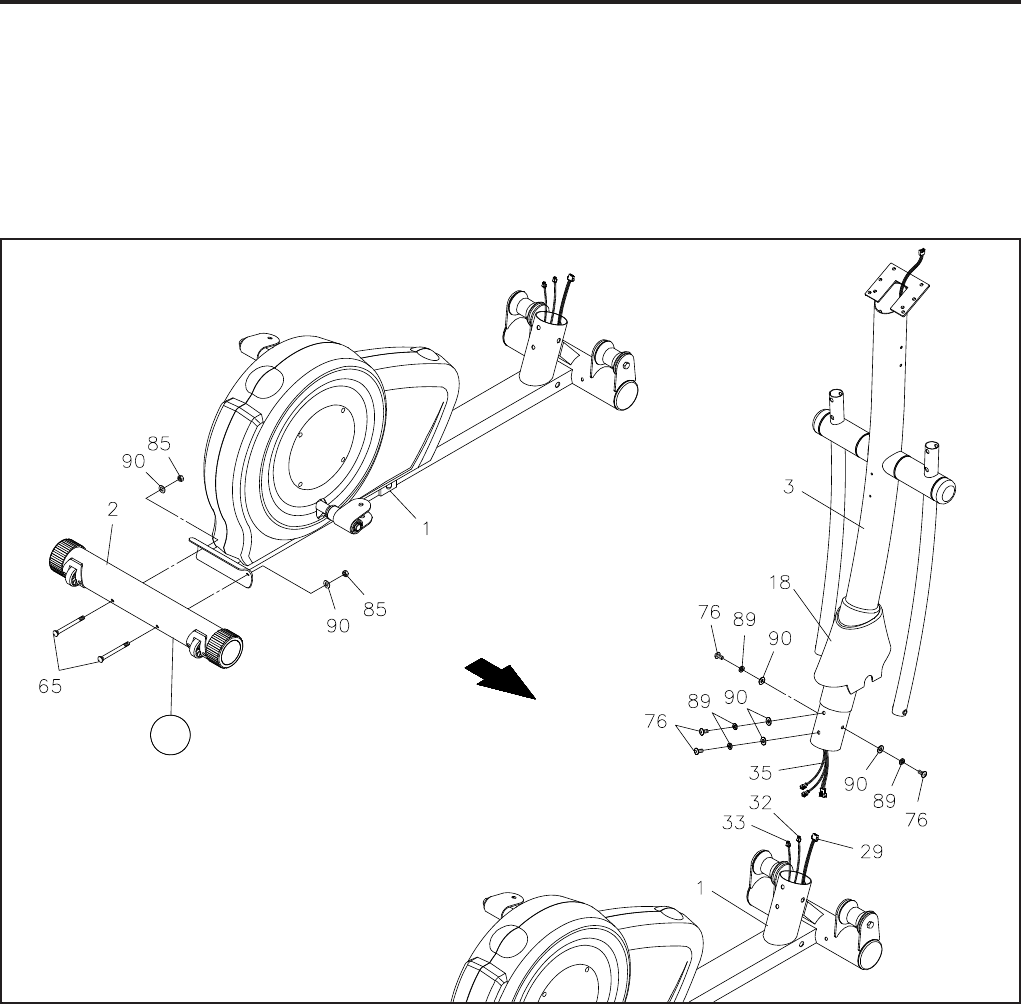 85
90
2
1
90
85
65
3
18
76
89
90
89
90
76
35
90
89
76
32
33
29
1