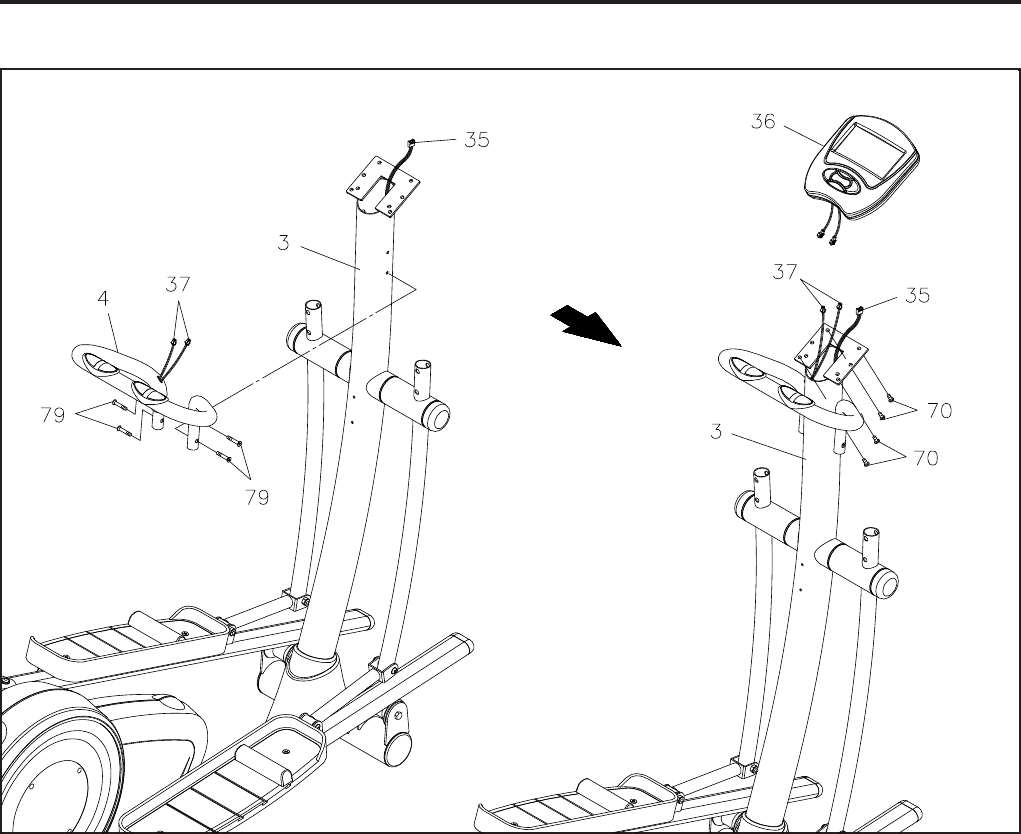 35
3
4
37
79
79
36
37
35
70
3
70