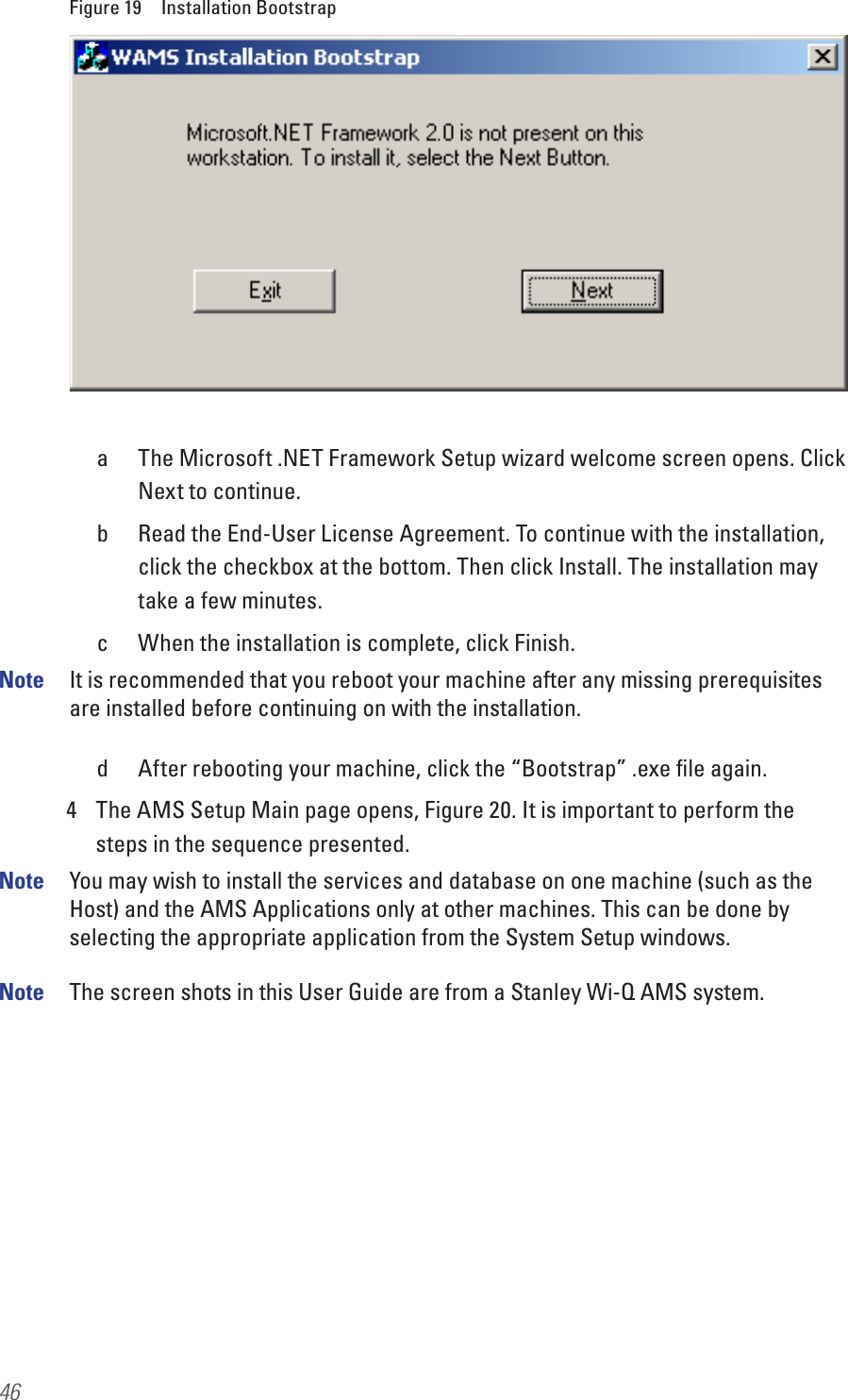 Figure 19 Installation Bootstrap

WAMS Installation Bootstrap

Microsoft.NET Framework 2.0 is not present on this workstation. To install it, select the Next Button.

Exit

Next

a The Microsoft .NET Framework Setup wizard welcome screen opens. Click Next to continue.

b Read the End-User License Agreement. To continue with the installation, click the checkbox at the bottom. Then click Install. The installation may take a few minutes.

c When the installation is complete, click Finish.

Note It is recommended that you reboot your machine after any missing prerequisites are installed before continuing on with the installation.

d After rebooting your machine, click the “Bootstrap” .exe file again.

4 The AMS Setup Main page opens, Figure 20. It is important to perform the steps in the sequence presented.

Note You may wish to install the services and database on one machine (such as the Host) and the AMS Applications only at other machines. This can be done by selecting the appropriate application from the System Setup windows.

Note The screen shots in this User Guide are from a Stanley Wi-Q AMS system.

46