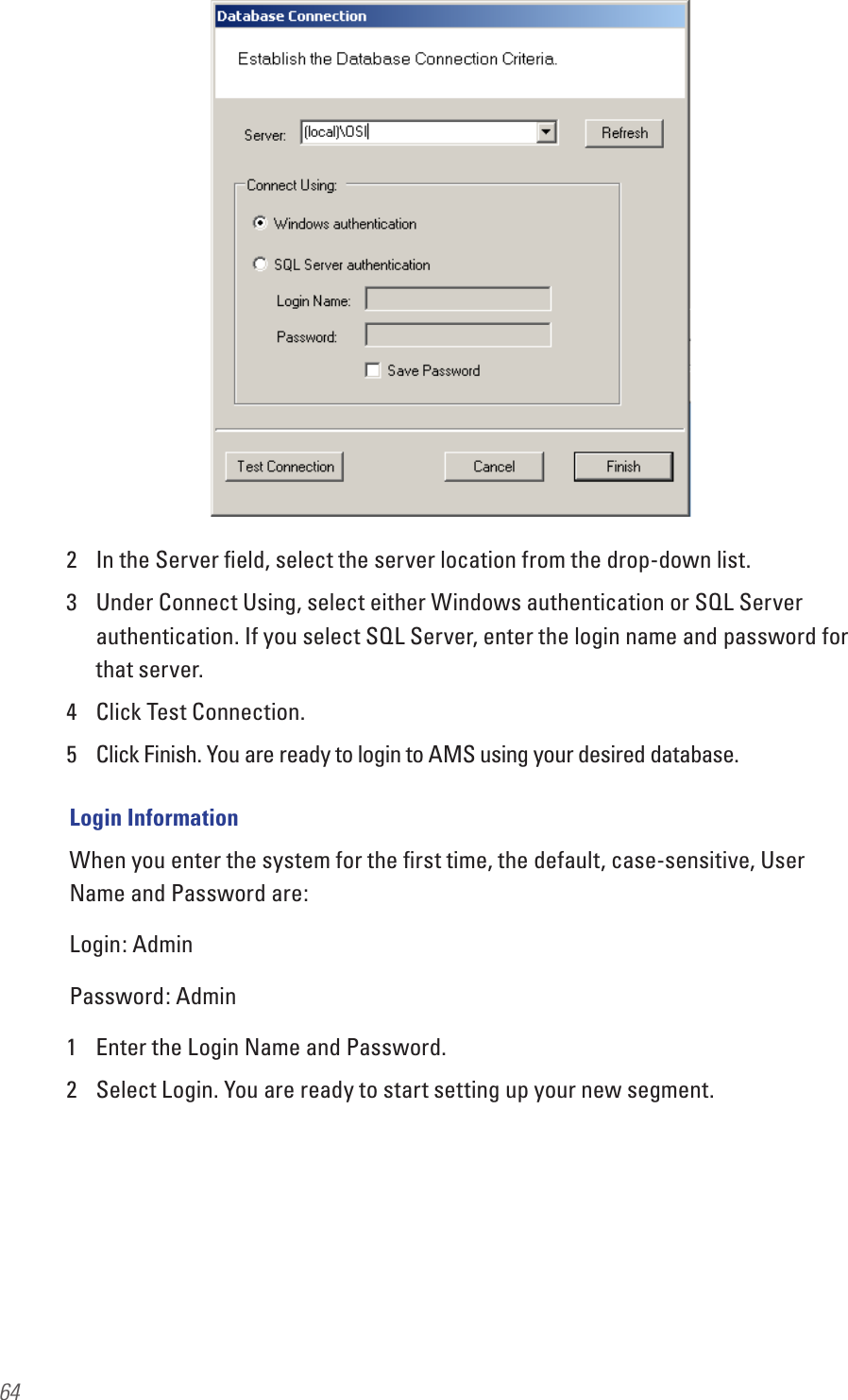 Database Connection

Establish the Database Connection Criteria.

Server: (local)\OSI

Refresh

Connect Using:

Windows authentication

SQL Server authentication

Login Name:

Password:

Save Password

Test Connection

Cancel

Finish

2 In the Server field, select the server location from the drop-down list.

3 Under Connect Using, select either Windows authentication or SQL Server authentication. If you select SQL Server, enter the login name and password for that server.

4 Click Test Connection.

5 Click Finish. You are ready to login to AMS using your desired database.

Login Information

When you enter the system for the first time, the default, case-sensitive, User Name and Password are:

Login: Admin

Password: Admin

1 Enter the Login Name and Password.

2 Select Login. You are ready to start setting up your new segment.

64