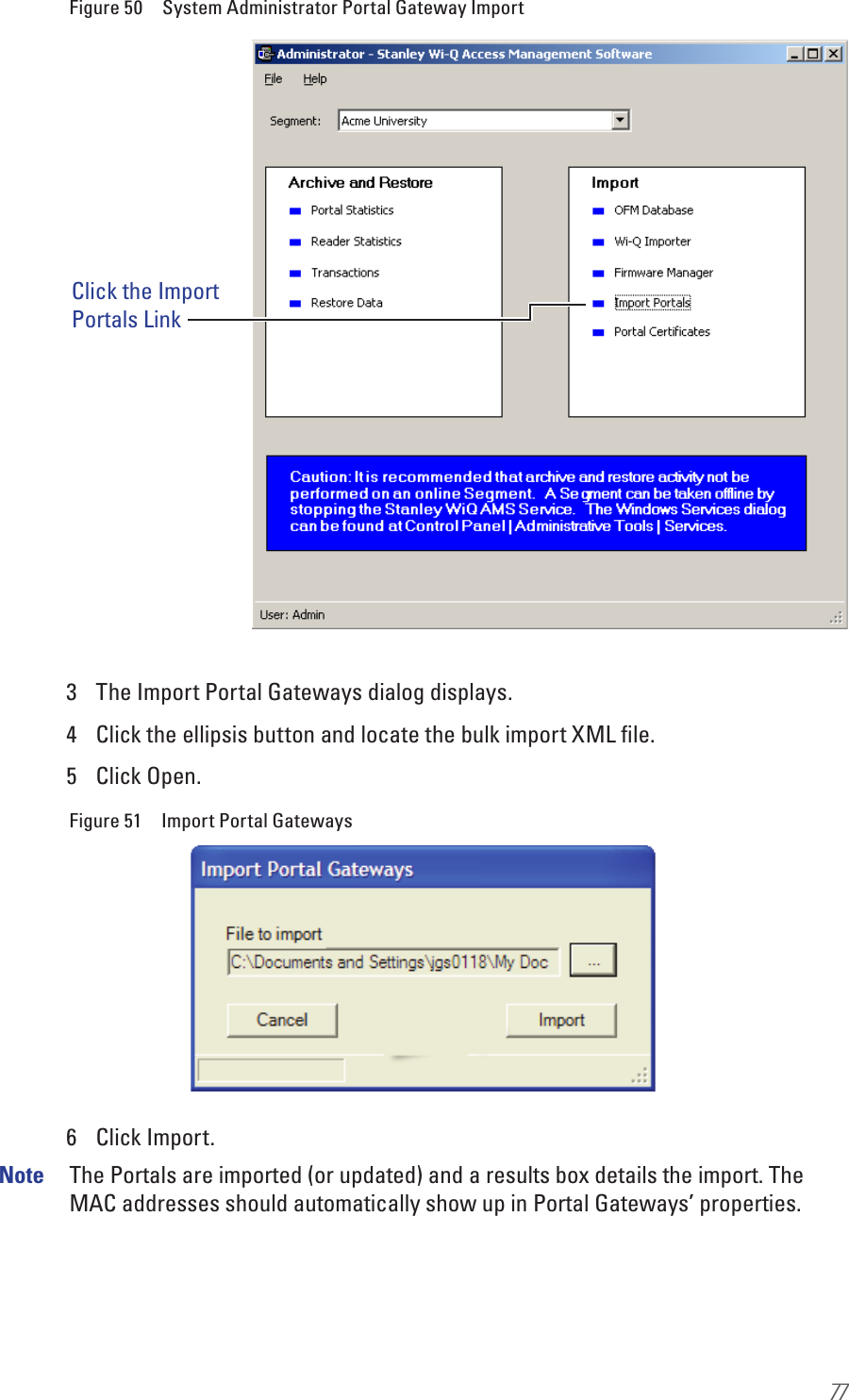 Figure 50 System Administrator Portal Gateway Import

Administrator - Stanley Wi-Q Access Management Software

File Help

Segment: Acme University

Archive and Restore

Portal Statistics

Reader Statistics

Transactions

Restore Data

Import

OFM Database

Wi-Q Importer

Firmware Manager

Import Portals

Portal Certificates

Click the Import Portals Link

Caution: It is recommended that archive and restore activity not be performed on an online Segment. A Segment can be taken offline by stopping the Stanley WiQ AMS Service. The Windows Services dialog can be found at Control Panel | Administrative Tools | Services.

User: Admin

3 The Import Portal Gateways dialog displays.

4 Click the ellipsis button and locate the bulk import XML file.

5 Click Open.

Figure 51 Import Portal Gateways

Import Portal Gateways

File to import

C:\Documents and Settings\jgs0118\My Doc

...

Cancel

Import

6 Click Import.

Note The Portals are imported (or updated) and a results box details the import. The MAC addresses should automatically show up in Portal Gateways' properties.

77