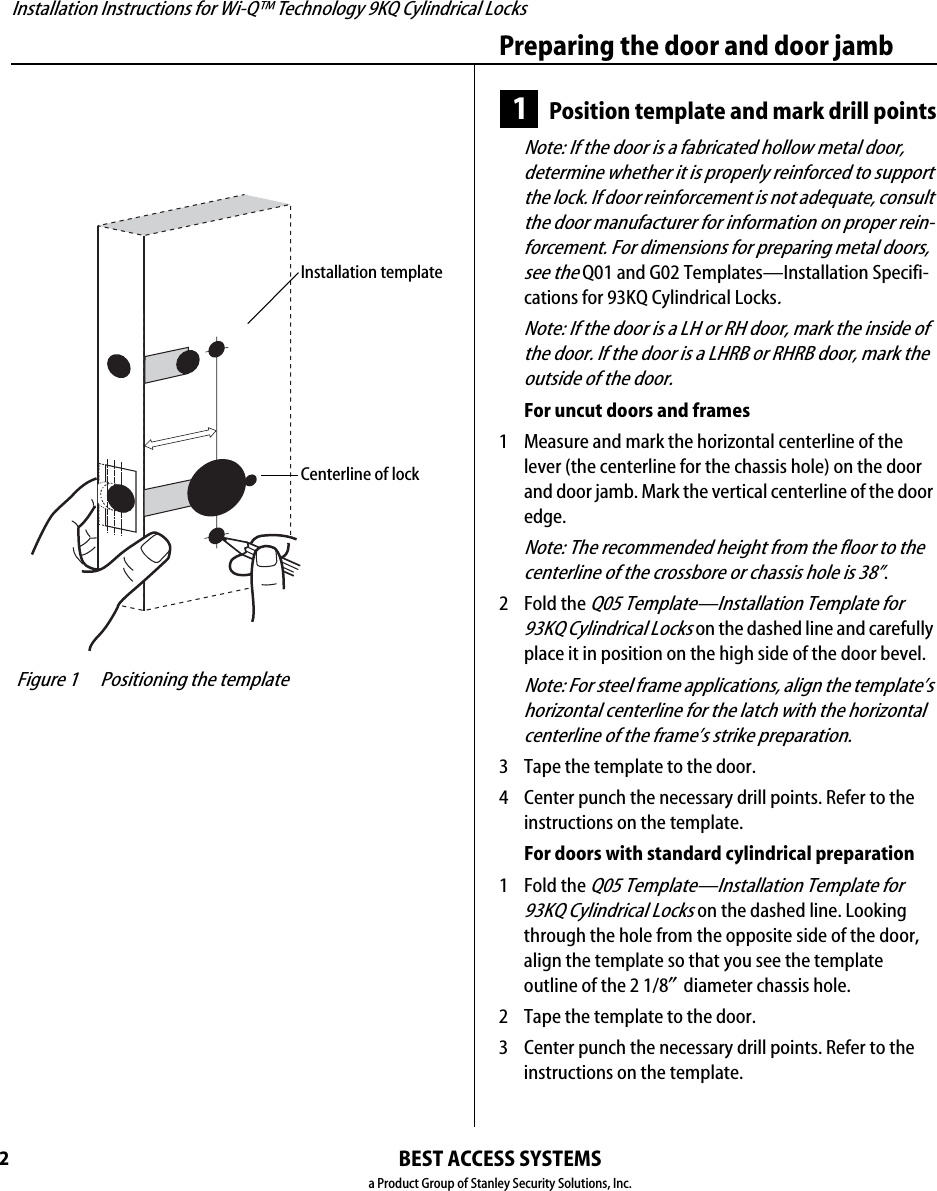 Installation Instructions for Wi-Q™ Technology 9KQ Cylindrical Locks

Preparing the door and door jamb

Installation template

Centerline of lock

Figure 1 Positioning the template

1 Position template and mark drill points

Note: If the door is a fabricated hollow metal door, determine whether it is properly reinforced to support the lock. If door reinforcement is not adequate, consult the door manufacturer for information on proper reinforcement. For dimensions for preparing metal doors, see the Q01 and G02 Templates—Installation Specifications for 93KQ Cylindrical Locks.

Note: If the door is a LH or RH door, mark the inside of the door. If the door is a LHRB or RHRB door, mark the outside of the door.

For uncut doors and frames

1 Measure and mark the horizontal centerline of the lever (the centerline for the chassis hole) on the door and door jamb. Mark the vertical centerline of the door edge.

Note: The recommended height from the floor to the centerline of the crossbore or chassis hole is 38″.

2 Fold the Q05 Template—Installation Template for 93KQ Cylindrical Locks on the dashed line and carefully place it in position on the high side of the door bevel.

Note: For steel frame applications, align the template's horizontal centerline for the latch with the horizontal centerline of the frame's strike preparation.

3 Tape the template to the door.

4 Center punch the necessary drill points. Refer to the instructions on the template.

For doors with standard cylindrical preparation

1 Fold the Q05 Template—Installation Template for 93KQ Cylindrical Locks on the dashed line. Looking through the hole from the opposite side of the door, align the template so that you see the template outline of the 2 1/8″ diameter chassis hole.

2 Tape the template to the door.

3 Center punch the necessary drill points. Refer to the instructions on the template.

2

BEST ACCESS SYSTEMS
a Product Group of Stanley Security Solutions, Inc.