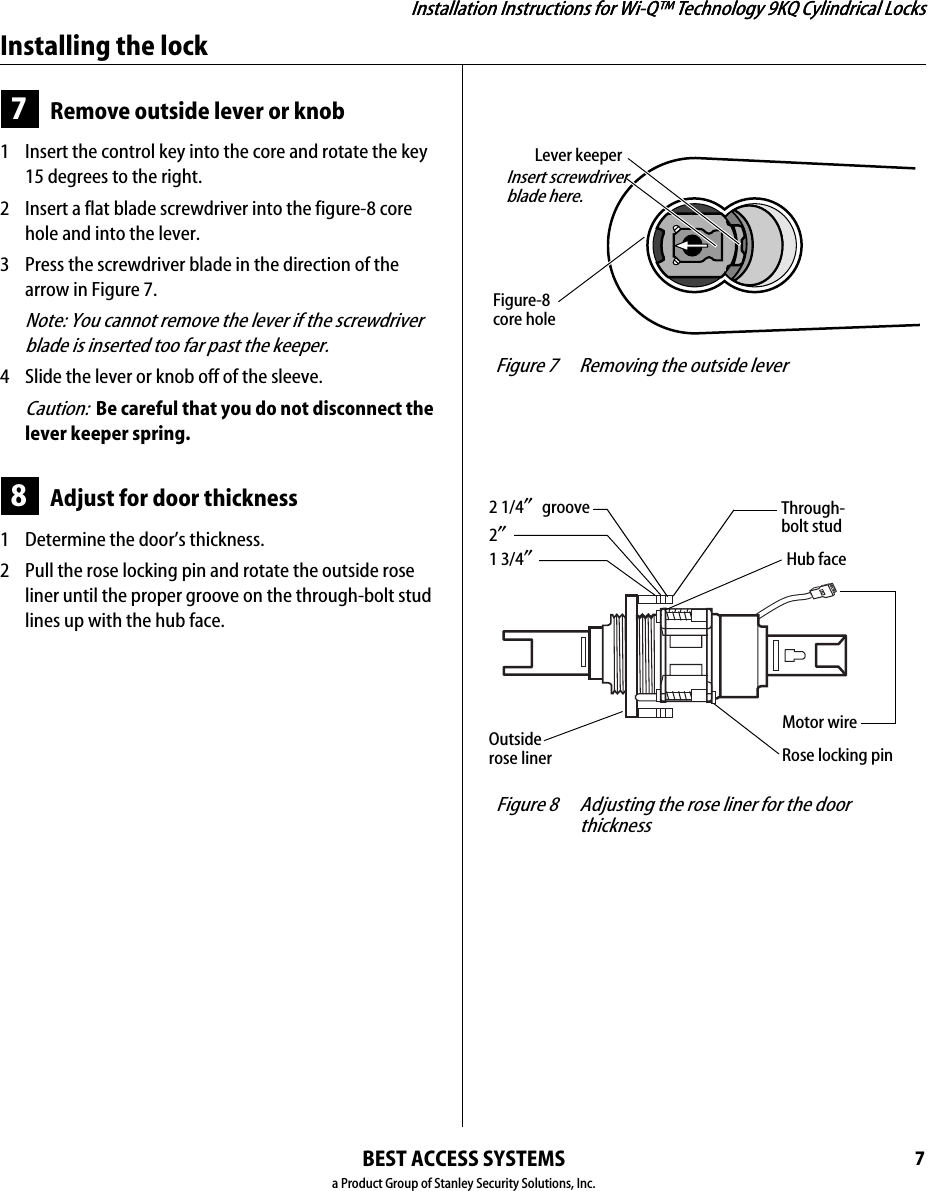 Installation Instructions for Wi-Q™ Technology 9KQ Cylindrical Locks

Installing the lock

7 Remove outside lever or knob

1 Insert the control key into the core and rotate the key 15 degrees to the right.

2 Insert a flat blade screwdriver into the figure-8 core hole and into the lever.

3 Press the screwdriver blade in the direction of the arrow in Figure 7.

Note: You cannot remove the lever if the screwdriver blade is inserted too far past the keeper.

4 Slide the lever or knob off of the sleeve.

Caution: Be careful that you do not disconnect the lever keeper spring.

8 Adjust for door thickness

1 Determine the door's thickness.

2 Pull the rose locking pin and rotate the outside rose liner until the proper groove on the through-bolt stud lines up with the hub face.

Lever keeper
Insert screwdriver blade here.
Figure-8 core hole

Figure 7 Removing the outside lever

2 1/4″ groove
2″
1 3/4″
Through-bolt stud
Hub face
Motor wire
Outside rose liner
Rose locking pin

Figure 8 Adjusting the rose liner for the door thickness

BEST ACCESS SYSTEMS
a Product Group of Stanley Security Solutions, Inc.

7