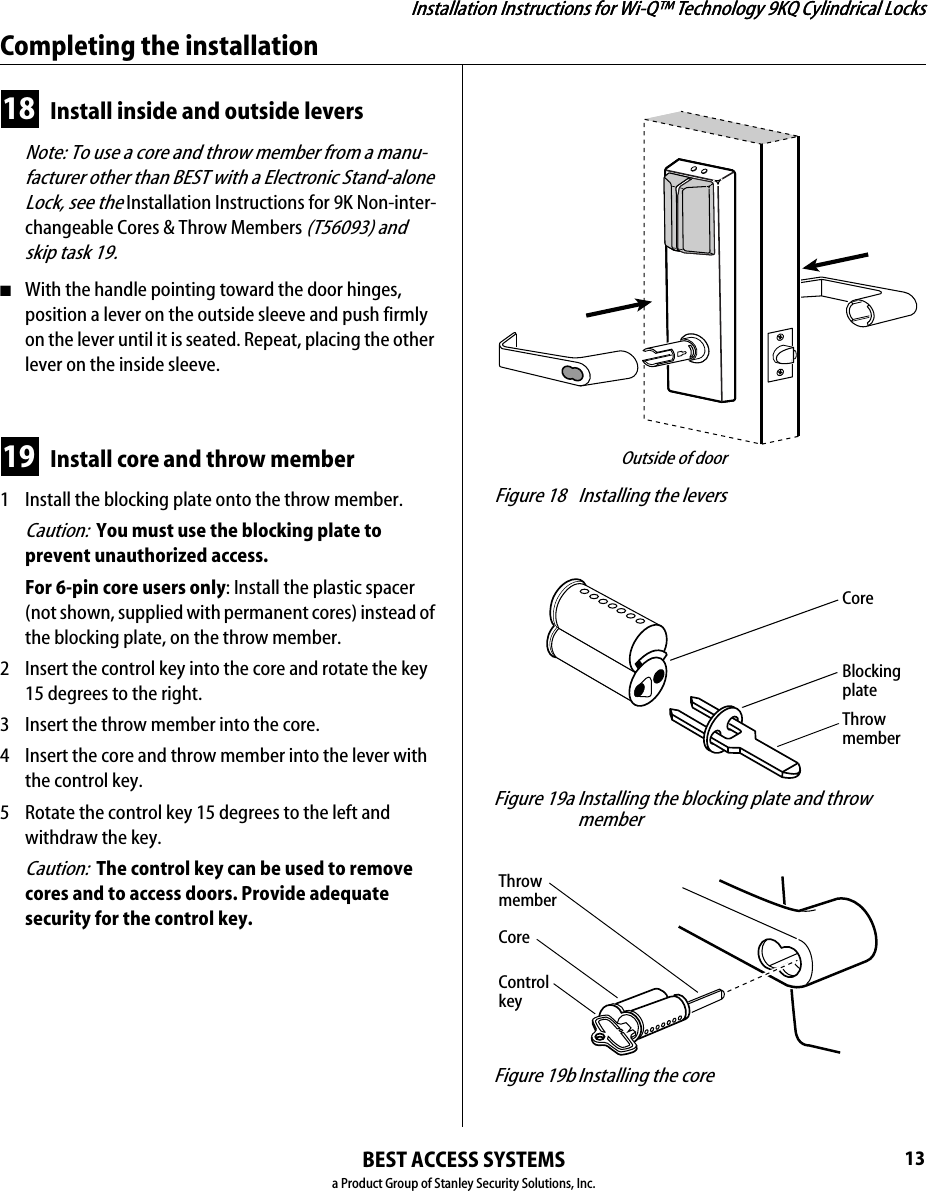 Installation Instructions for Wi-Q™ Technology 9KQ Cylindrical Locks

Completing the installation

18 Install inside and outside levers

Note: To use a core and throw member from a manufacturer other than BEST with a Electronic Stand-alone Lock, see the Installation Instructions for 9K Non-interchangeable Cores & Throw Members (T56093) and skip task 19.

■ With the handle pointing toward the door hinges, position a lever on the outside sleeve and push firmly on the lever until it is seated. Repeat, placing the other lever on the inside sleeve.

19 Install core and throw member

1 Install the blocking plate onto the throw member.

Caution: You must use the blocking plate to prevent unauthorized access.

For 6-pin core users only: Install the plastic spacer (not shown, supplied with permanent cores) instead of the blocking plate, on the throw member.

2 Insert the control key into the core and rotate the key 15 degrees to the right.

3 Insert the throw member into the core.

4 Insert the core and throw member into the lever with the control key.

5 Rotate the control key 15 degrees to the left and withdraw the key.

Caution: The control key can be used to remove cores and to access doors. Provide adequate security for the control key.

Outside of door

Figure 18 Installing the levers

Core

Blocking plate

Throw member

Figure 19a Installing the blocking plate and throw member

Throw member

Core

Control key

Figure 19b Installing the core

BEST ACCESS SYSTEMS
a Product Group of Stanley Security Solutions, Inc.

13