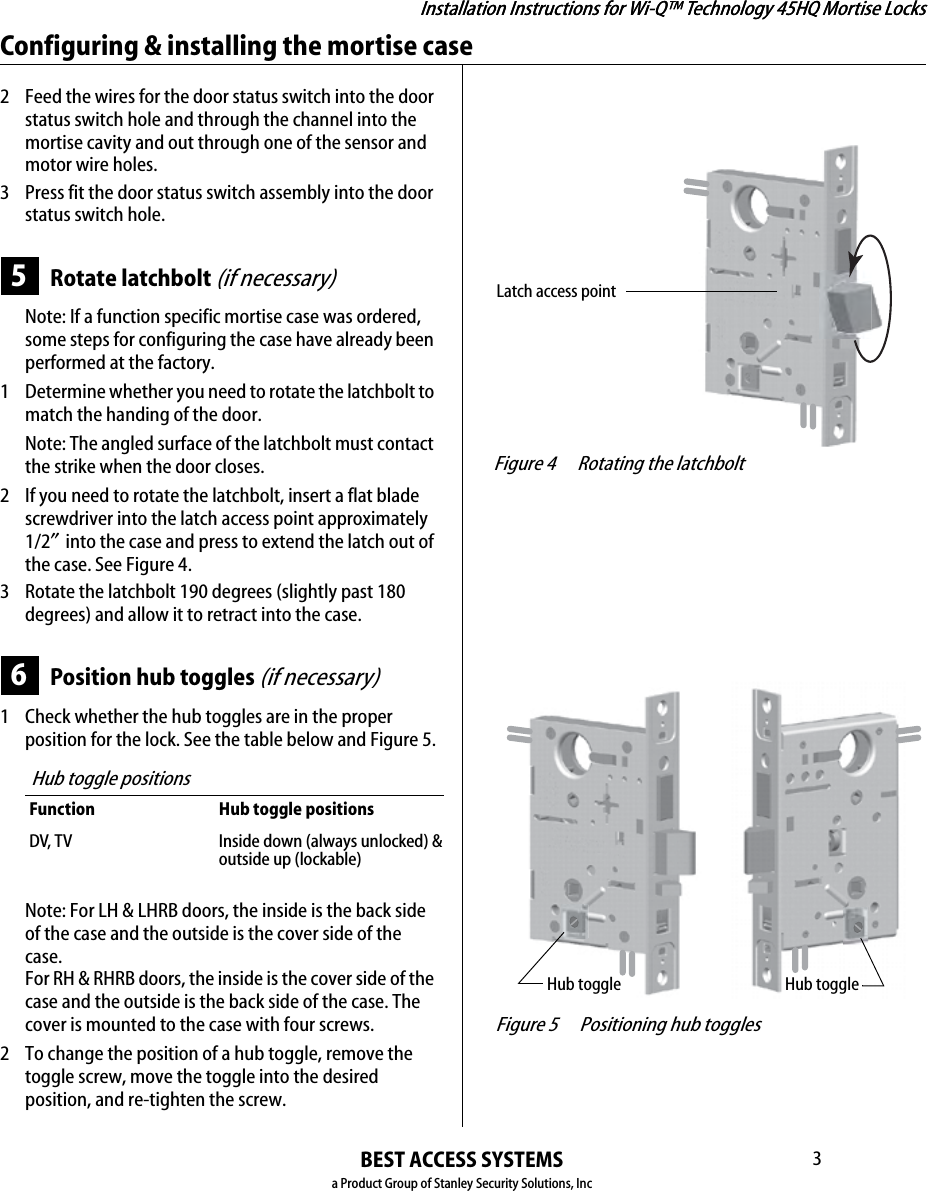 Installation Instructions for Wi-Q™ Technology 45HQ Mortise Locks

Configuring & installing the mortise case

2 Feed the wires for the door status switch into the door status switch hole and through the channel into the mortise cavity and out through one of the sensor and motor wire holes.

3 Press fit the door status switch assembly into the door status switch hole.

5 Rotate latchbolt (if necessary)

Note: If a function specific mortise case was ordered, some steps for configuring the case have already been performed at the factory.

1 Determine whether you need to rotate the latchbolt to match the handing of the door.

Note: The angled surface of the latchbolt must contact the strike when the door closes.

2 If you need to rotate the latchbolt, insert a flat blade screwdriver into the latch access point approximately 1/2″ into the case and press to extend the latch out of the case. See Figure 4.

3 Rotate the latchbolt 190 degrees (slightly past 180 degrees) and allow it to retract into the case.

6 Position hub toggles (if necessary)

1 Check whether the hub toggles are in the proper position for the lock. See the table below and Figure 5.

Hub toggle positions

| Function | Hub toggle positions |
|---|---|
| DV, TV | Inside down (always unlocked) & outside up (lockable) |

Note: For LH & LHRB doors, the inside is the back side of the case and the outside is the cover side of the case.
For RH & RHRB doors, the inside is the cover side of the case and the outside is the back side of the case. The cover is mounted to the case with four screws.

2 To change the position of a hub toggle, remove the toggle screw, move the toggle into the desired position, and re-tighten the screw.

Latch access point

Figure 4 Rotating the latchbolt

Hub toggle

Hub toggle

Figure 5 Positioning hub toggles

BEST ACCESS SYSTEMS
a Product Group of Stanley Security Solutions, Inc

3