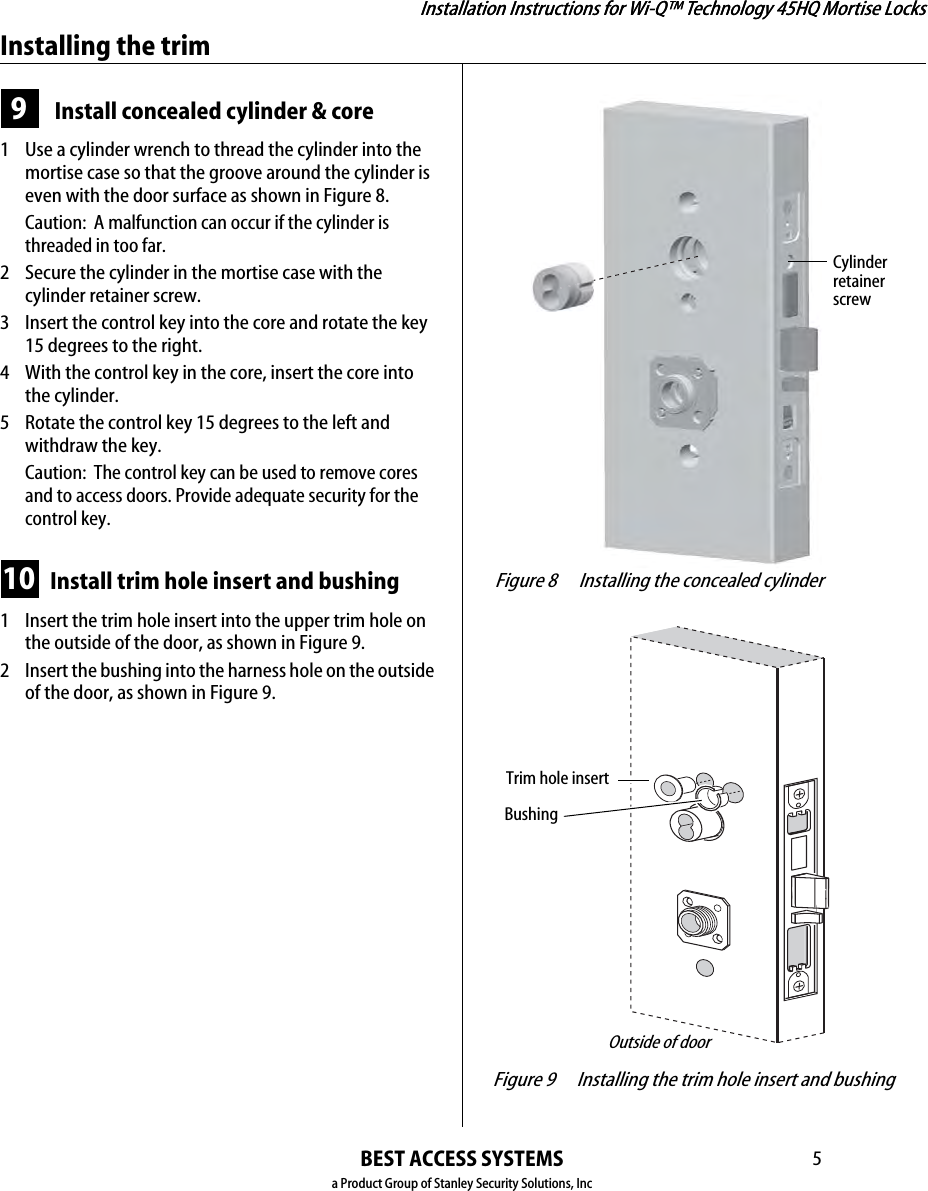 Installation Instructions for Wi-Q™ Technology 45HQ Mortise Locks

Installing the trim

9 Install concealed cylinder & core

1 Use a cylinder wrench to thread the cylinder into the mortise case so that the groove around the cylinder is even with the door surface as shown in Figure 8.

Caution: A malfunction can occur if the cylinder is threaded in too far.

2 Secure the cylinder in the mortise case with the cylinder retainer screw.

3 Insert the control key into the core and rotate the key 15 degrees to the right.

4 With the control key in the core, insert the core into the cylinder.

5 Rotate the control key 15 degrees to the left and withdraw the key.

Caution: The control key can be used to remove cores and to access doors. Provide adequate security for the control key.

10 Install trim hole insert and bushing

1 Insert the trim hole insert into the upper trim hole on the outside of the door, as shown in Figure 9.

2 Insert the bushing into the harness hole on the outside of the door, as shown in Figure 9.

Cylinder retainer screw

Figure 8 Installing the concealed cylinder

Trim hole insert

Bushing

Outside of door

Figure 9 Installing the trim hole insert and bushing

BEST ACCESS SYSTEMS
a Product Group of Stanley Security Solutions, Inc

5