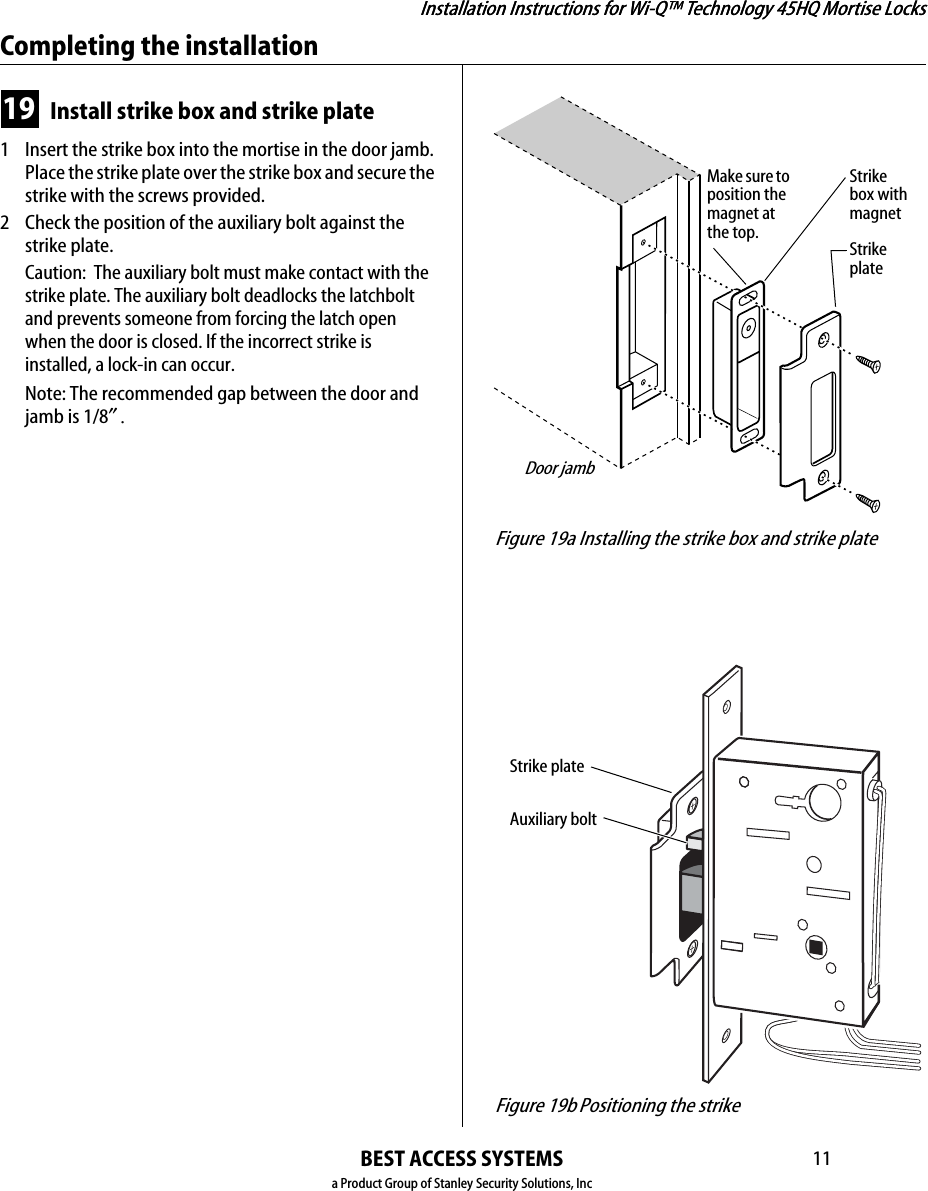 Installation Instructions for Wi-Q™ Technology 45HQ Mortise Locks

Completing the installation

19 Install strike box and strike plate

1 Insert the strike box into the mortise in the door jamb. Place the strike plate over the strike box and secure the strike with the screws provided.

2 Check the position of the auxiliary bolt against the strike plate.

Caution: The auxiliary bolt must make contact with the strike plate. The auxiliary bolt deadlocks the latchbolt and prevents someone from forcing the latch open when the door is closed. If the incorrect strike is installed, a lock-in can occur.

Note: The recommended gap between the door and jamb is 1/8″ .

Make sure to position the magnet at the top.

Strike box with magnet

Strike plate

Door jamb

Figure 19a Installing the strike box and strike plate

Strike plate

Auxiliary bolt

Figure 19b Positioning the strike

BEST ACCESS SYSTEMS
a Product Group of Stanley Security Solutions, Inc

11