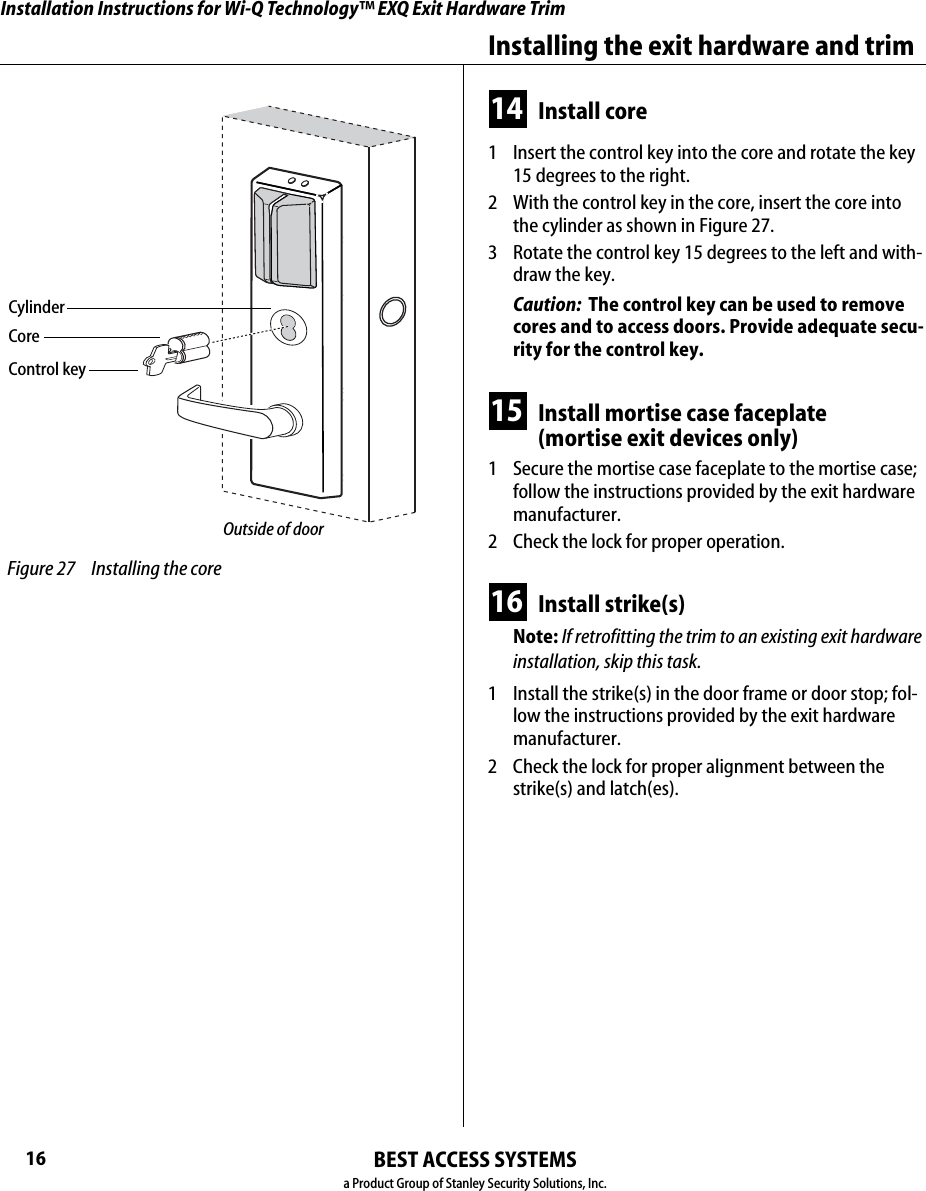 Installation Instructions for Wi-Q Technology™ EXQ Exit Hardware Trim

Installing the exit hardware and trim

Cylinder
Core
Control key
Outside of door

Figure 27 Installing the core

14 Install core

1 Insert the control key into the core and rotate the key 15 degrees to the right.

2 With the control key in the core, insert the core into the cylinder as shown in Figure 27.

3 Rotate the control key 15 degrees to the left and withdraw the key.

Caution: The control key can be used to remove cores and to access doors. Provide adequate security for the control key.

15 Install mortise case faceplate (mortise exit devices only)

1 Secure the mortise case faceplate to the mortise case; follow the instructions provided by the exit hardware manufacturer.

2 Check the lock for proper operation.

16 Install strike(s)

Note: If retrofitting the trim to an existing exit hardware installation, skip this task.

1 Install the strike(s) in the door frame or door stop; follow the instructions provided by the exit hardware manufacturer.

2 Check the lock for proper alignment between the strike(s) and latch(es).

16

BEST ACCESS SYSTEMS
a Product Group of Stanley Security Solutions, Inc.