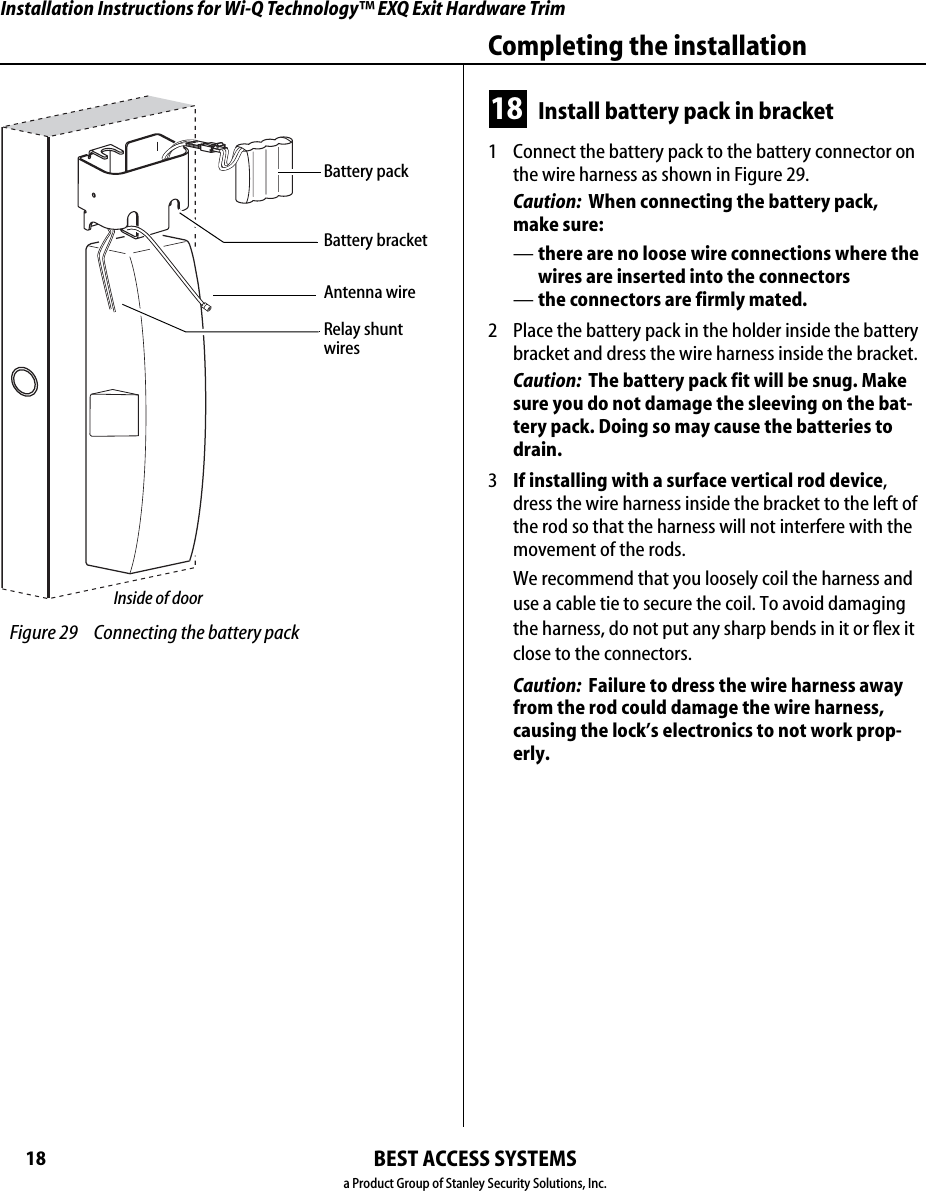 Installation Instructions for Wi-Q Technology™ EXQ Exit Hardware Trim

Completing the installation

Battery pack

Battery bracket

Antenna wire

Relay shunt wires

Inside of door

Figure 29 Connecting the battery pack

18 Install battery pack in bracket

1 Connect the battery pack to the battery connector on the wire harness as shown in Figure 29.

Caution: When connecting the battery pack, make sure:

— there are no loose wire connections where the wires are inserted into the connectors
— the connectors are firmly mated.

2 Place the battery pack in the holder inside the battery bracket and dress the wire harness inside the bracket.

Caution: The battery pack fit will be snug. Make sure you do not damage the sleeving on the battery pack. Doing so may cause the batteries to drain.

3 If installing with a surface vertical rod device, dress the wire harness inside the bracket to the left of the rod so that the harness will not interfere with the movement of the rods.

We recommend that you loosely coil the harness and use a cable tie to secure the coil. To avoid damaging the harness, do not put any sharp bends in it or flex it close to the connectors.

Caution: Failure to dress the wire harness away from the rod could damage the wire harness, causing the lock's electronics to not work properly.

18

BEST ACCESS SYSTEMS
a Product Group of Stanley Security Solutions, Inc.