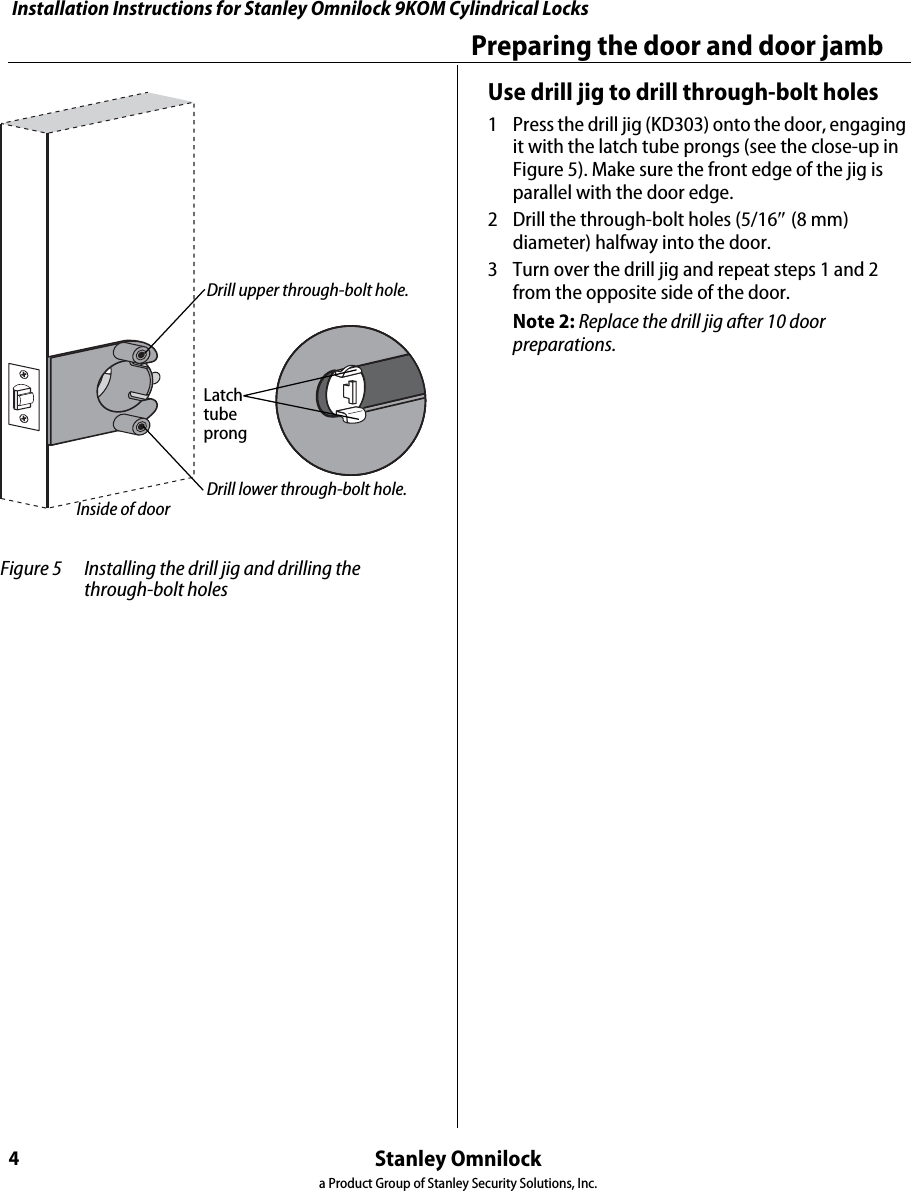 Installation Instructions for Stanley Omnilock 9KOM Cylindrical Locks

Preparing the door and door jamb

Drill upper through-bolt hole.

Latch tube prong

Drill lower through-bolt hole.

Inside of door

Figure 5 Installing the drill jig and drilling the through-bolt holes

Use drill jig to drill through-bolt holes

1 Press the drill jig (KD303) onto the door, engaging it with the latch tube prongs (see the close-up in Figure 5). Make sure the front edge of the jig is parallel with the door edge.

2 Drill the through-bolt holes (5/16″ (8 mm) diameter) halfway into the door.

3 Turn over the drill jig and repeat steps 1 and 2 from the opposite side of the door.

Note 2: Replace the drill jig after 10 door preparations.

4

Stanley Omnilock
a Product Group of Stanley Security Solutions, Inc.