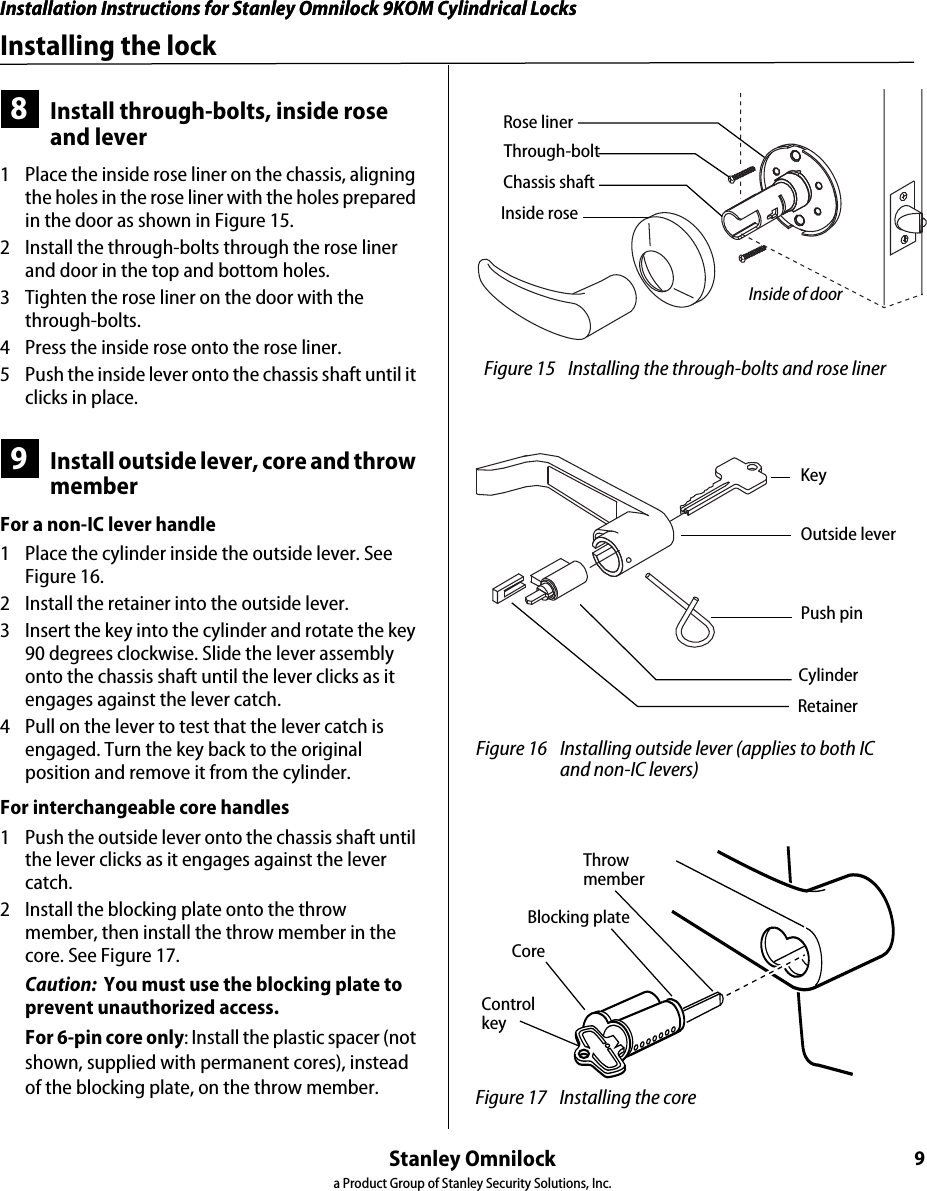 Installation Instructions for Stanley Omnilock 9KOM Cylindrical Locks

Installing the lock

8 Install through-bolts, inside rose and lever

1 Place the inside rose liner on the chassis, aligning the holes in the rose liner with the holes prepared in the door as shown in Figure 15.
2 Install the through-bolts through the rose liner and door in the top and bottom holes.
3 Tighten the rose liner on the door with the through-bolts.
4 Press the inside rose onto the rose liner.
5 Push the inside lever onto the chassis shaft until it clicks in place.

9 Install outside lever, core and throw member

For a non-IC lever handle
1 Place the cylinder inside the outside lever. See Figure 16.
2 Install the retainer into the outside lever.
3 Insert the key into the cylinder and rotate the key 90 degrees clockwise. Slide the lever assembly onto the chassis shaft until the lever clicks as it engages against the lever catch.
4 Pull on the lever to test that the lever catch is engaged. Turn the key back to the original position and remove it from the cylinder.

For interchangeable core handles
1 Push the outside lever onto the chassis shaft until the lever clicks as it engages against the lever catch.
2 Install the blocking plate onto the throw member, then install the throw member in the core. See Figure 17.
Caution: You must use the blocking plate to prevent unauthorized access.
For 6-pin core only: Install the plastic spacer (not shown, supplied with permanent cores), instead of the blocking plate, on the throw member.

Rose liner
Through-bolt
Chassis shaft
Inside rose
Inside of door

Figure 15 Installing the through-bolts and rose liner

Key
Outside lever
Push pin
Cylinder
Retainer

Figure 16 Installing outside lever (applies to both IC and non-IC levers)

Throw member
Blocking plate
Core
Control key

Figure 17 Installing the core

Stanley Omnilock
a Product Group of Stanley Security Solutions, Inc.

9