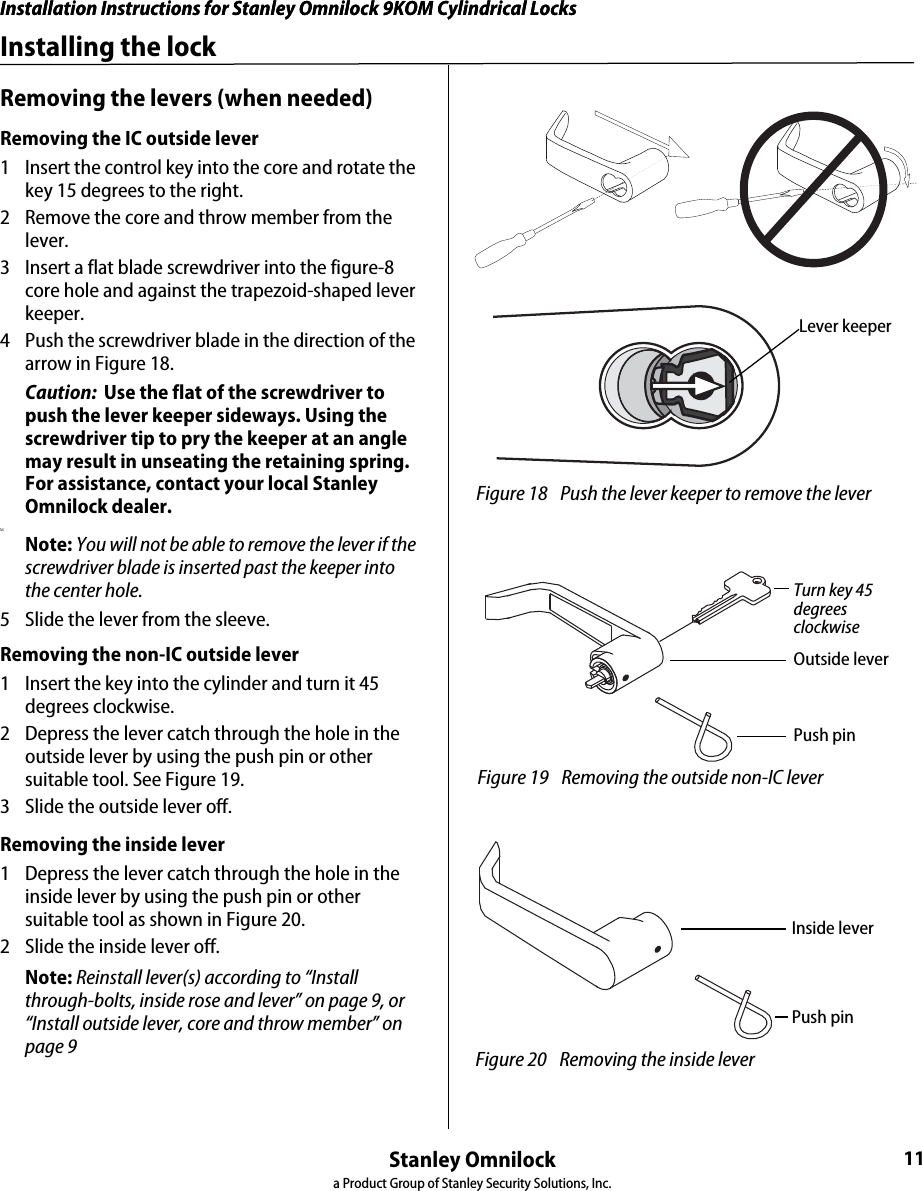 Installation Instructions for Stanley Omnilock 9KOM Cylindrical Locks

Installing the lock

Removing the levers (when needed)

Removing the IC outside lever

1 Insert the control key into the core and rotate the key 15 degrees to the right.

2 Remove the core and throw member from the lever.

3 Insert a flat blade screwdriver into the figure-8 core hole and against the trapezoid-shaped lever keeper.

4 Push the screwdriver blade in the direction of the arrow in Figure 18.

Caution: Use the flat of the screwdriver to push the lever keeper sideways. Using the screwdriver tip to pry the keeper at an angle may result in unseating the retaining spring. For assistance, contact your local Stanley Omnilock dealer.

Note: You will not be able to remove the lever if the screwdriver blade is inserted past the keeper into the center hole.

5 Slide the lever from the sleeve.

Removing the non-IC outside lever

1 Insert the key into the cylinder and turn it 45 degrees clockwise.

2 Depress the lever catch through the hole in the outside lever by using the push pin or other suitable tool. See Figure 19.

3 Slide the outside lever off.

Removing the inside lever

1 Depress the lever catch through the hole in the inside lever by using the push pin or other suitable tool as shown in Figure 20.

2 Slide the inside lever off.

Note: Reinstall lever(s) according to “Install through-bolts, inside rose and lever” on page 9, or “Install outside lever, core and throw member” on page 9

Lever keeper

Figure 18 Push the lever keeper to remove the lever

Turn key 45 degrees clockwise

Outside lever

Push pin

Figure 19 Removing the outside non-IC lever

Inside lever

Push pin

Figure 20 Removing the inside lever

Stanley Omnilock
a Product Group of Stanley Security Solutions, Inc.

11