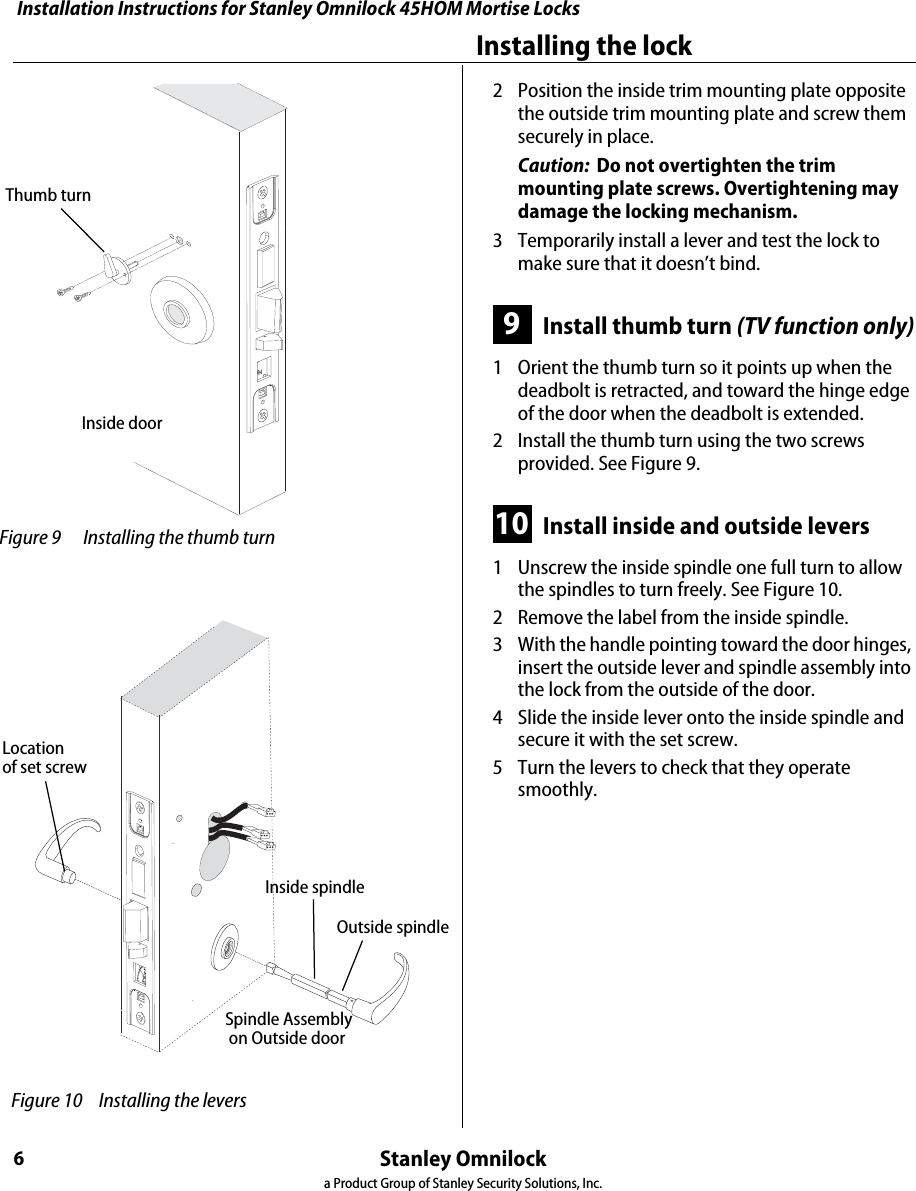 Installation Instructions for Stanley Omnilock 45HOM Mortise Locks

Installing the lock

Thumb turn

Inside door

Figure 9 Installing the thumb turn

Location of set screw

Inside spindle

Outside spindle

Spindle Assembly on Outside door

Figure 10 Installing the levers

2 Position the inside trim mounting plate opposite the outside trim mounting plate and screw them securely in place.

Caution: Do not overtighten the trim mounting plate screws. Overtightening may damage the locking mechanism.

3 Temporarily install a lever and test the lock to make sure that it doesn't bind.

9 Install thumb turn (TV function only)

1 Orient the thumb turn so it points up when the deadbolt is retracted, and toward the hinge edge of the door when the deadbolt is extended.

2 Install the thumb turn using the two screws provided. See Figure 9.

10 Install inside and outside levers

1 Unscrew the inside spindle one full turn to allow the spindles to turn freely. See Figure 10.

2 Remove the label from the inside spindle.

3 With the handle pointing toward the door hinges, insert the outside lever and spindle assembly into the lock from the outside of the door.

4 Slide the inside lever onto the inside spindle and secure it with the set screw.

5 Turn the levers to check that they operate smoothly.

6

Stanley Omnilock
a Product Group of Stanley Security Solutions, Inc.