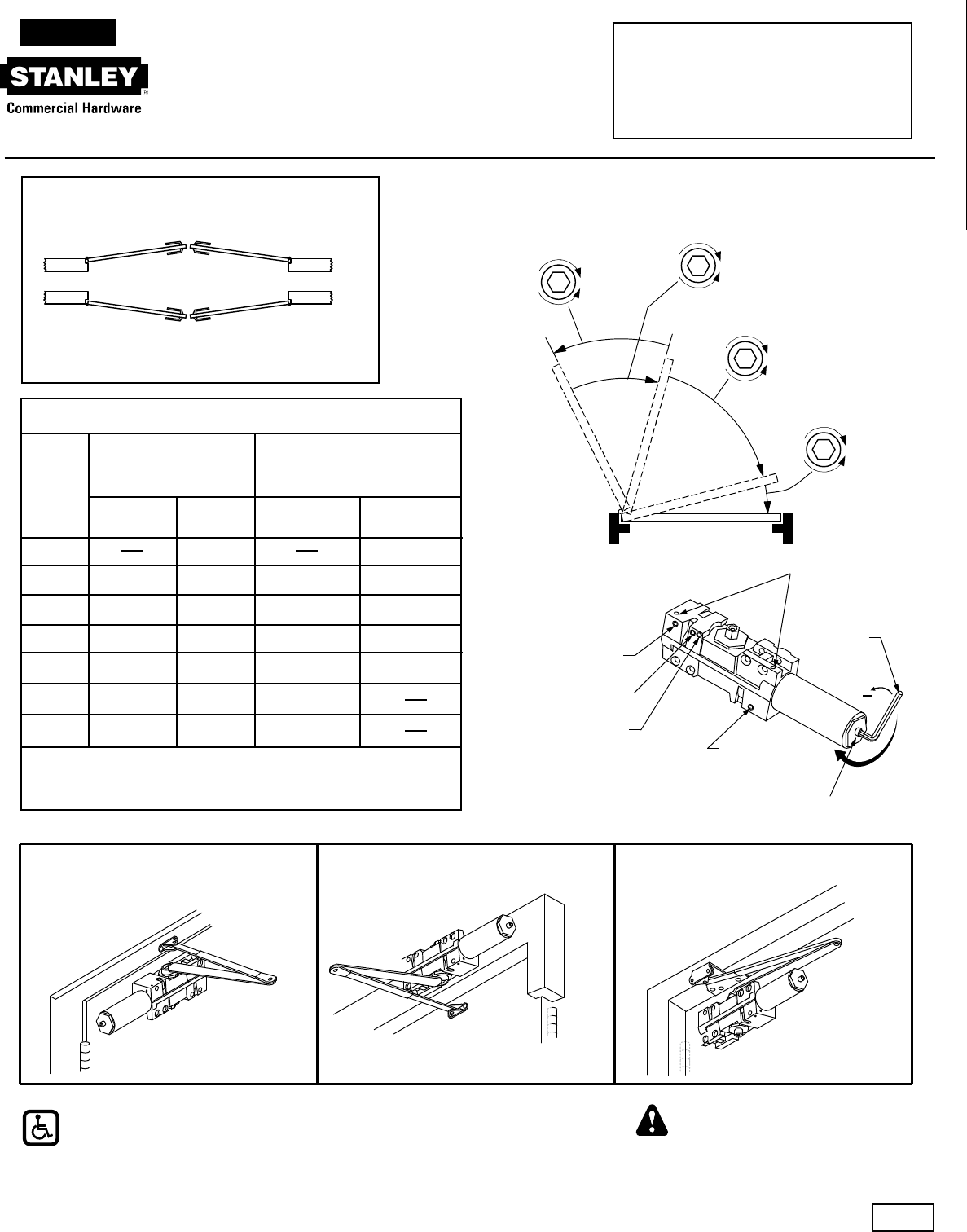 STANLEY®
Commercial Hardware